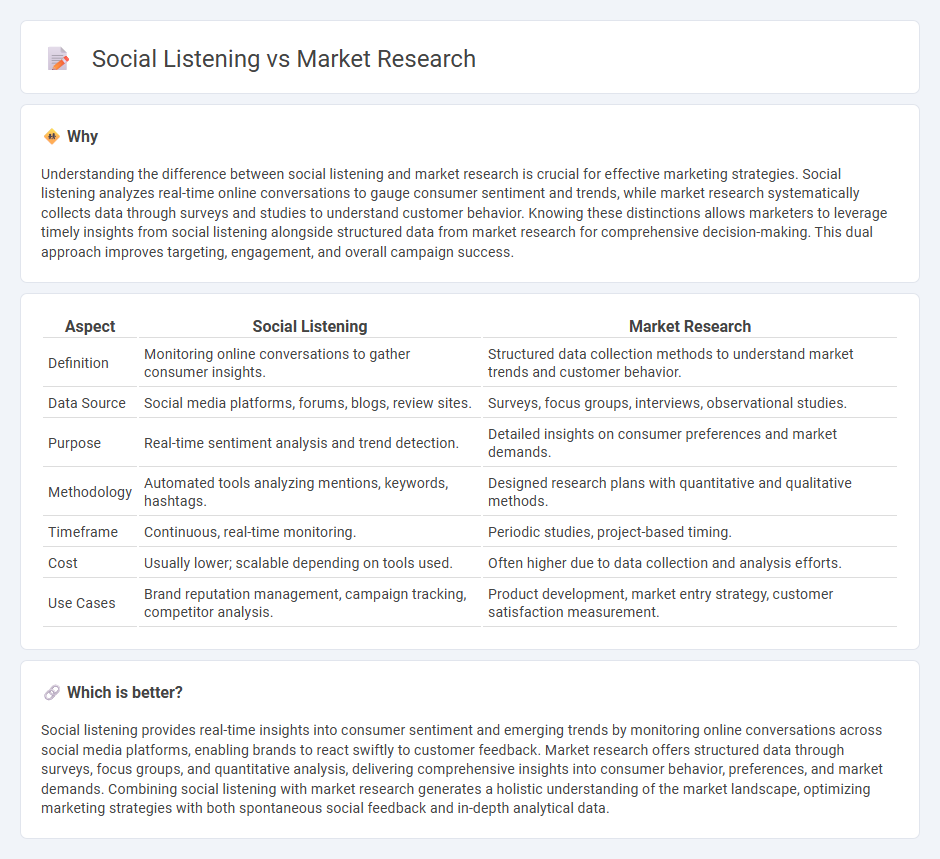 Social Listening vs Market Research

Why

Understanding the difference between social listening and market research is crucial for effective marketing strategies. Social listening analyzes real-time online conversations to gauge consumer sentiment and trends, while market research systematically collects data through surveys and studies to understand customer behavior. Knowing these distinctions allows marketers to leverage timely insights from social listening alongside structured data from market research for comprehensive decision-making. This dual approach improves targeting, engagement, and overall campaign success.

| Aspect | Social Listening | Market Research |
|---|---|---|
| Definition | Monitoring online conversations to gather consumer insights. | Structured data collection methods to understand market trends and customer behavior. |
| Data Source | Social media platforms, forums, blogs, review sites. | Surveys, focus groups, interviews, observational studies. |
| Purpose | Real-time sentiment analysis and trend detection. | Detailed insights on consumer preferences and market demands. |
| Methodology | Automated tools analyzing mentions, keywords, hashtags. | Designed research plans with quantitative and qualitative methods. |
| Timeframe | Continuous, real-time monitoring. | Periodic studies, project-based timing. |
| Cost | Usually lower; scalable depending on tools used. | Often higher due to data collection and analysis efforts. |
| Use Cases | Brand reputation management, campaign tracking, competitor analysis. | Product development, market entry strategy, customer satisfaction measurement. |

Which is better?

Social listening provides real-time insights into consumer sentiment and emerging trends by monitoring online conversations across social media platforms, enabling brands to react swiftly to customer feedback. Market research offers structured data through surveys, focus groups, and quantitative analysis, delivering comprehensive insights into consumer behavior, preferences, and market demands. Combining social listening with market research generates a holistic understanding of the market landscape, optimizing marketing strategies with both spontaneous social feedback and in-depth analytical data.