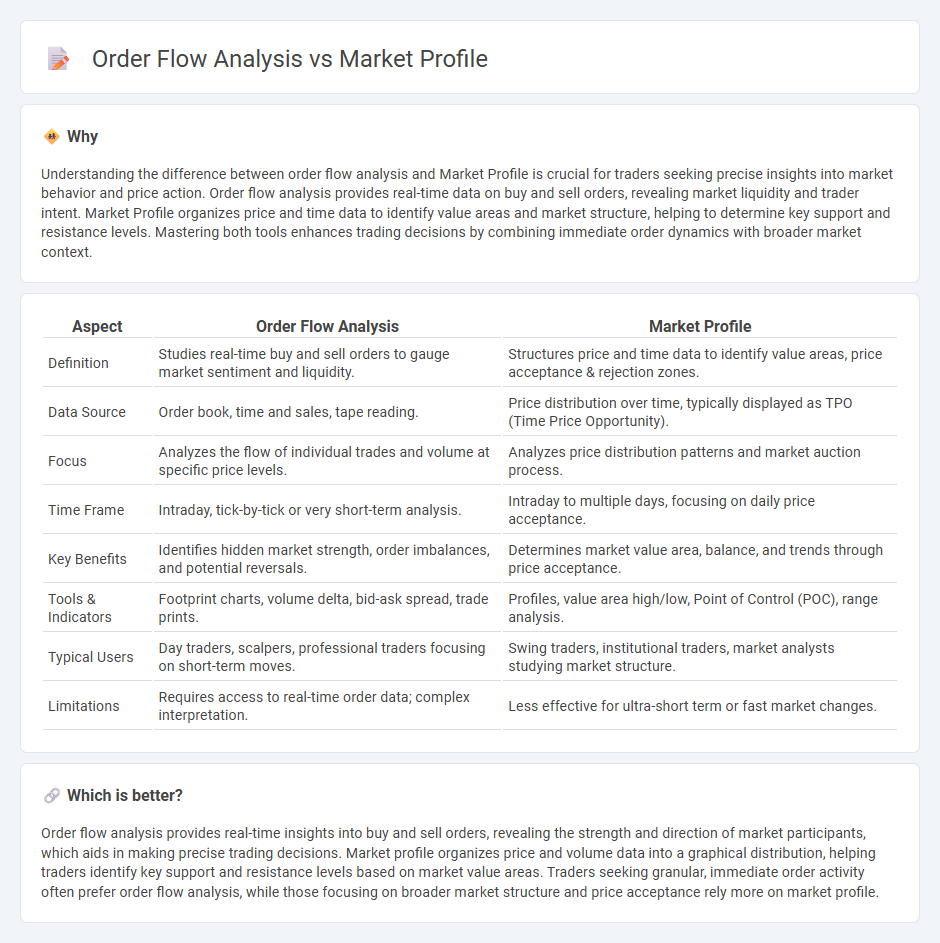 Order Flow Analysis vs Market Profile

Why

Understanding the difference between order flow analysis and Market Profile is crucial for traders seeking precise insights into market behavior and price action. Order flow analysis provides real-time data on buy and sell orders, revealing market liquidity and trader intent. Market Profile organizes price and time data to identify value areas and market structure, helping to determine key support and resistance levels. Mastering both tools enhances trading decisions by combining immediate order dynamics with broader market context.

| Aspect | Order Flow Analysis | Market Profile |
|---|---|---|
| Definition | Studies real-time buy and sell orders to gauge market sentiment and liquidity. | Structures price and time data to identify value areas, price acceptance & rejection zones. |
| Data Source | Order book, time and sales, tape reading. | Price distribution over time, typically displayed as TPO (Time Price Opportunity). |
| Focus | Analyzes the flow of individual trades and volume at specific price levels. | Analyzes price distribution patterns and market auction process. |
| Time Frame | Intraday, tick-by-tick or very short-term analysis. | Intraday to multiple days, focusing on daily price acceptance. |
| Key Benefits | Identifies hidden market strength, order imbalances, and potential reversals. | Determines market value area, balance, and trends through price acceptance. |
| Tools & Indicators | Footprint charts, volume delta, bid-ask spread, trade prints. | Profiles, value area high/low, Point of Control (POC), range analysis. |
| Typical Users | Day traders, scalpers, professional traders focusing on short-term moves. | Swing traders, institutional traders, market analysts studying market structure. |
| Limitations | Requires access to real-time order data; complex interpretation. | Less effective for ultra-short term or fast market changes. |

Which is better?

Order flow analysis provides real-time insights into buy and sell orders, revealing the strength and direction of market participants, which aids in making precise trading decisions. Market profile organizes price and volume data into a graphical distribution, helping traders identify key support and resistance levels based on market value areas. Traders seeking granular, immediate order activity often prefer order flow analysis, while those focusing on broader market structure and price acceptance rely more on market profile.