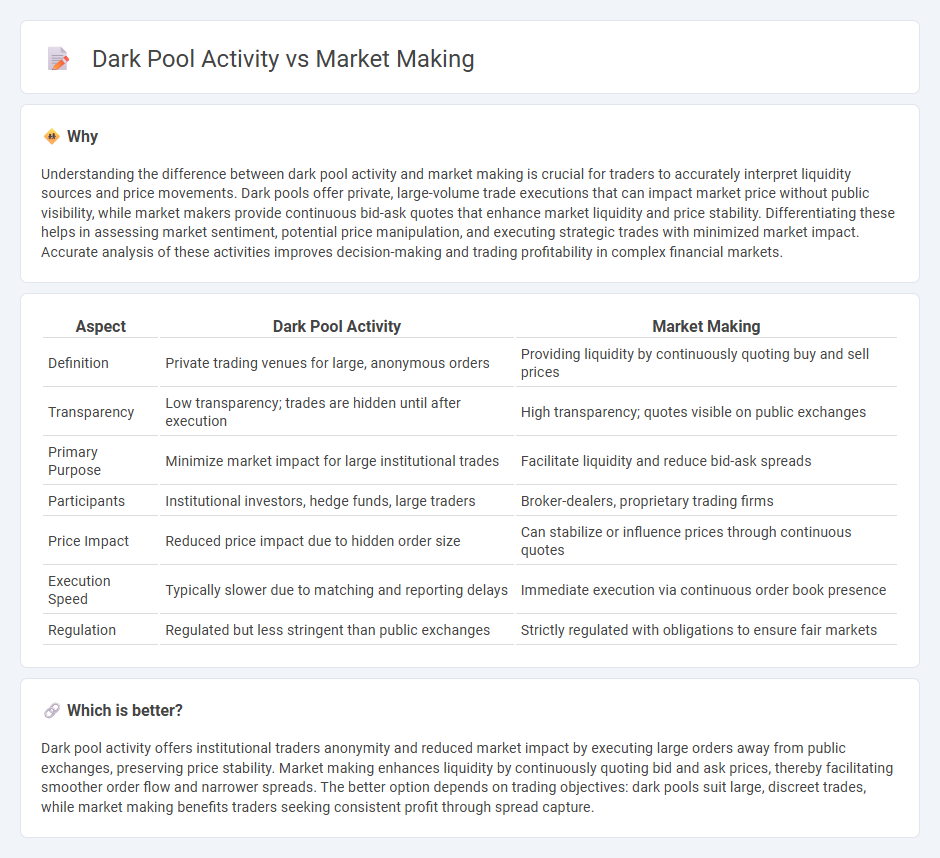 Dark Pool Activity vs Market Making

Why

Understanding the difference between dark pool activity and market making is crucial for traders to accurately interpret liquidity sources and price movements. Dark pools offer private, large-volume trade executions that can impact market price without public visibility, while market makers provide continuous bid-ask quotes that enhance market liquidity and price stability. Differentiating these helps in assessing market sentiment, potential price manipulation, and executing strategic trades with minimized market impact. Accurate analysis of these activities improves decision-making and trading profitability in complex financial markets.

| Aspect | Dark Pool Activity | Market Making |
|---|---|---|
| Definition | Private trading venues for large, anonymous orders | Providing liquidity by continuously quoting buy and sell prices |
| Transparency | Low transparency; trades are hidden until after execution | High transparency; quotes visible on public exchanges |
| Primary Purpose | Minimize market impact for large institutional trades | Facilitate liquidity and reduce bid-ask spreads |
| Participants | Institutional investors, hedge funds, large traders | Broker-dealers, proprietary trading firms |
| Price Impact | Reduced price impact due to hidden order size | Can stabilize or influence prices through continuous quotes |
| Execution Speed | Typically slower due to matching and reporting delays | Immediate execution via continuous order book presence |
| Regulation | Regulated but less stringent than public exchanges | Strictly regulated with obligations to ensure fair markets |

Which is better?

Dark pool activity offers institutional traders anonymity and reduced market impact by executing large orders away from public exchanges, preserving price stability. Market making enhances liquidity by continuously quoting bid and ask prices, thereby facilitating smoother order flow and narrower spreads. The better option depends on trading objectives: dark pools suit large, discreet trades, while market making benefits traders seeking consistent profit through spread capture.