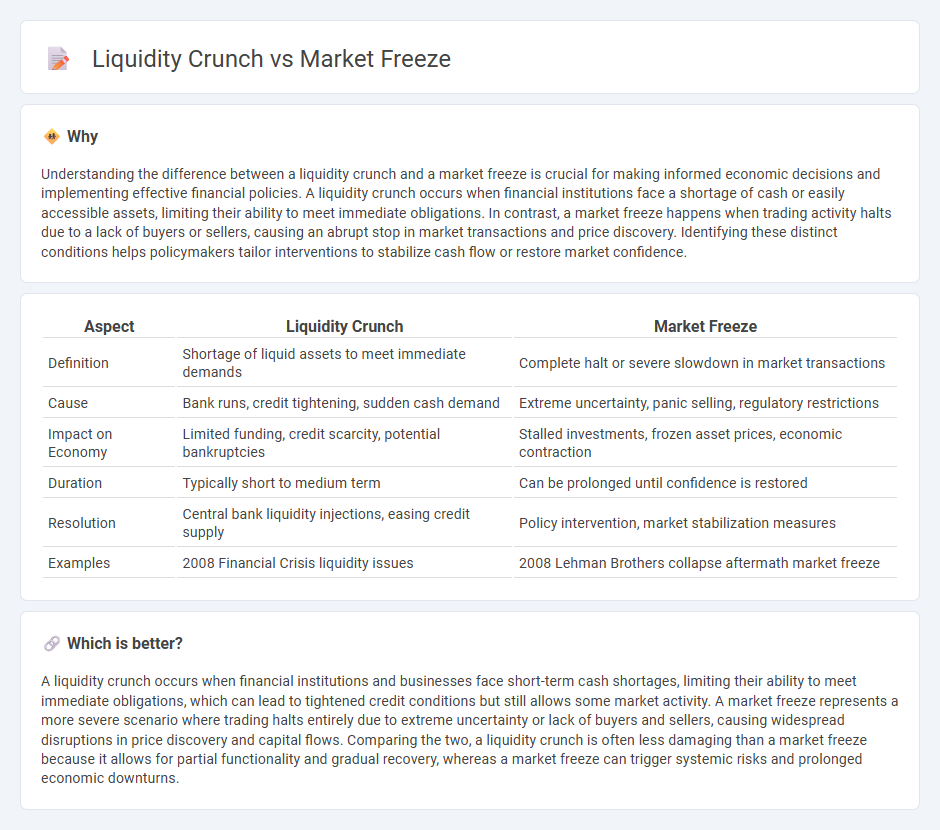 Liquidity Crunch vs Market Freeze

Why

Understanding the difference between a liquidity crunch and a market freeze is crucial for making informed economic decisions and implementing effective financial policies. A liquidity crunch occurs when financial institutions face a shortage of cash or easily accessible assets, limiting their ability to meet immediate obligations. In contrast, a market freeze happens when trading activity halts due to a lack of buyers or sellers, causing an abrupt stop in market transactions and price discovery. Identifying these distinct conditions helps policymakers tailor interventions to stabilize cash flow or restore market confidence.

| Aspect | Liquidity Crunch | Market Freeze |
|---|---|---|
| Definition | Shortage of liquid assets to meet immediate demands | Complete halt or severe slowdown in market transactions |
| Cause | Bank runs, credit tightening, sudden cash demand | Extreme uncertainty, panic selling, regulatory restrictions |
| Impact on Economy | Limited funding, credit scarcity, potential bankruptcies | Stalled investments, frozen asset prices, economic contraction |
| Duration | Typically short to medium term | Can be prolonged until confidence is restored |
| Resolution | Central bank liquidity injections, easing credit supply | Policy intervention, market stabilization measures |
| Examples | 2008 Financial Crisis liquidity issues | 2008 Lehman Brothers collapse aftermath market freeze |

Which is better?

A liquidity crunch occurs when financial institutions and businesses face short-term cash shortages, limiting their ability to meet immediate obligations, which can lead to tightened credit conditions but still allows some market activity. A market freeze represents a more severe scenario where trading halts entirely due to extreme uncertainty or lack of buyers and sellers, causing widespread disruptions in price discovery and capital flows. Comparing the two, a liquidity crunch is often less damaging than a market freeze because it allows for partial functionality and gradual recovery, whereas a market freeze can trigger systemic risks and prolonged economic downturns.