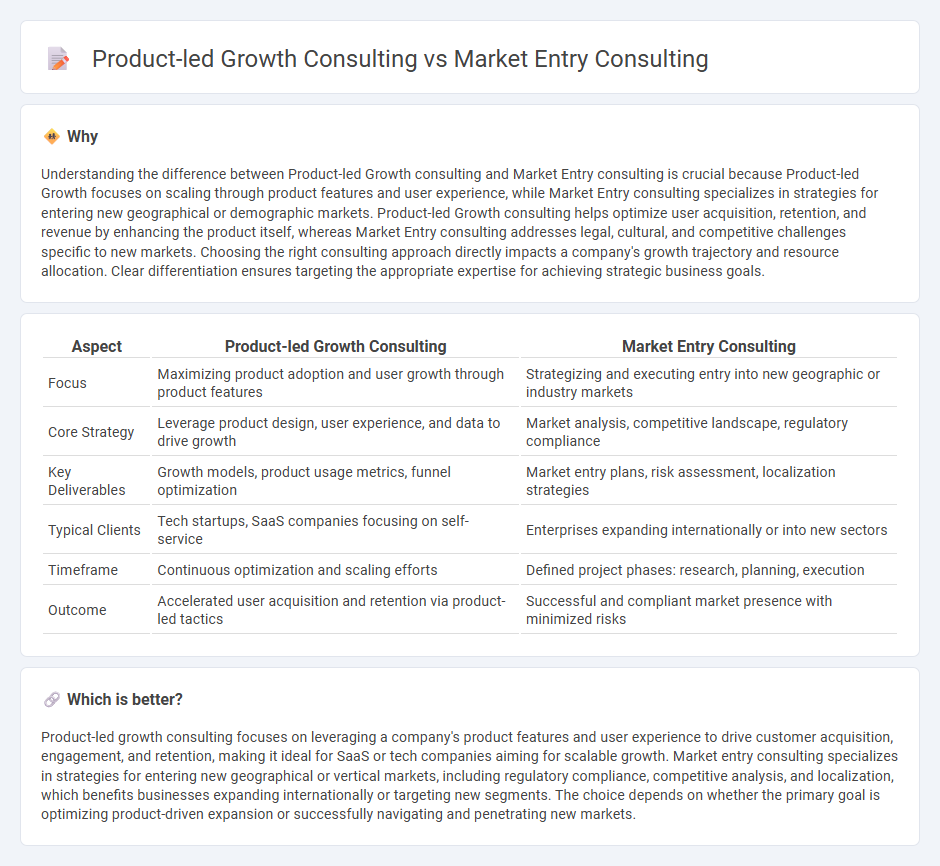 Product-led Growth Consulting vs Market Entry Consulting

Why

Understanding the difference between Product-led Growth consulting and Market Entry consulting is crucial because Product-led Growth focuses on scaling through product features and user experience, while Market Entry consulting specializes in strategies for entering new geographical or demographic markets. Product-led Growth consulting helps optimize user acquisition, retention, and revenue by enhancing the product itself, whereas Market Entry consulting addresses legal, cultural, and competitive challenges specific to new markets. Choosing the right consulting approach directly impacts a company's growth trajectory and resource allocation. Clear differentiation ensures targeting the appropriate expertise for achieving strategic business goals.

| Aspect | Product-led Growth Consulting | Market Entry Consulting |
|---|---|---|
| Focus | Maximizing product adoption and user growth through product features | Strategizing and executing entry into new geographic or industry markets |
| Core Strategy | Leverage product design, user experience, and data to drive growth | Market analysis, competitive landscape, regulatory compliance |
| Key Deliverables | Growth models, product usage metrics, funnel optimization | Market entry plans, risk assessment, localization strategies |
| Typical Clients | Tech startups, SaaS companies focusing on self-service | Enterprises expanding internationally or into new sectors |
| Timeframe | Continuous optimization and scaling efforts | Defined project phases: research, planning, execution |
| Outcome | Accelerated user acquisition and retention via product-led tactics | Successful and compliant market presence with minimized risks |

Which is better?

Product-led growth consulting focuses on leveraging a company's product features and user experience to drive customer acquisition, engagement, and retention, making it ideal for SaaS or tech companies aiming for scalable growth. Market entry consulting specializes in strategies for entering new geographical or vertical markets, including regulatory compliance, competitive analysis, and localization, which benefits businesses expanding internationally or targeting new segments. The choice depends on whether the primary goal is optimizing product-driven expansion or successfully navigating and penetrating new markets.