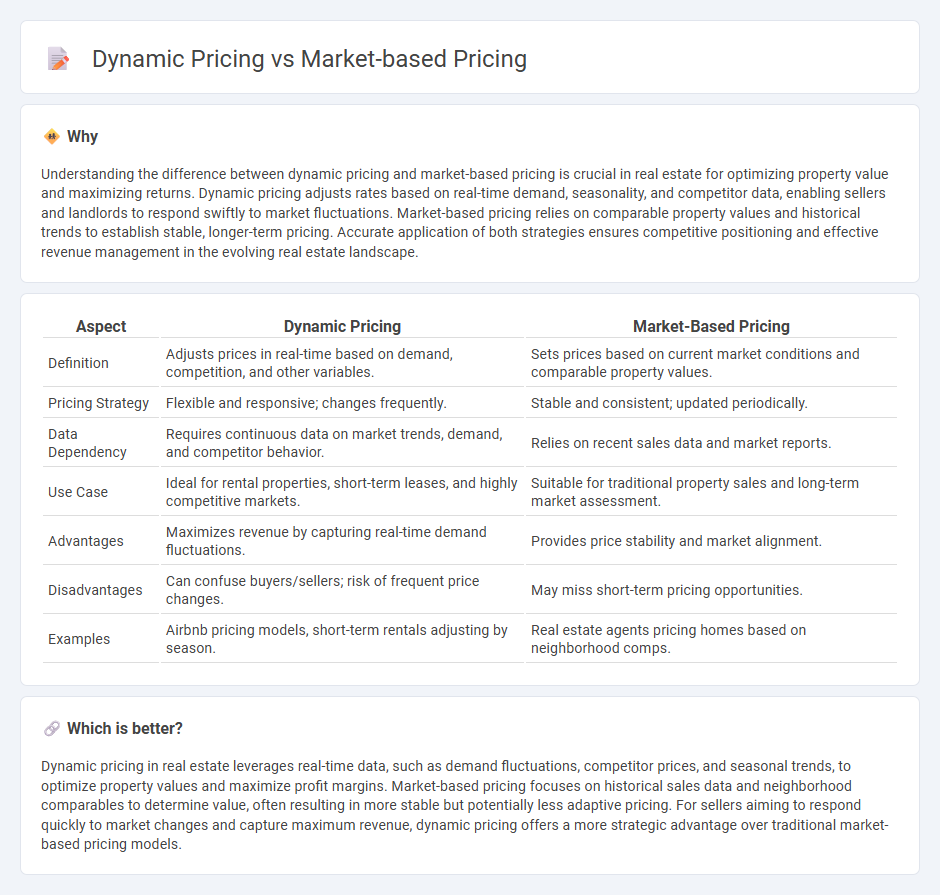 Dynamic Pricing vs Market-based Pricing

Why

Understanding the difference between dynamic pricing and market-based pricing is crucial in real estate for optimizing property value and maximizing returns. Dynamic pricing adjusts rates based on real-time demand, seasonality, and competitor data, enabling sellers and landlords to respond swiftly to market fluctuations. Market-based pricing relies on comparable property values and historical trends to establish stable, longer-term pricing. Accurate application of both strategies ensures competitive positioning and effective revenue management in the evolving real estate landscape.

| Aspect | Dynamic Pricing | Market-Based Pricing |
|---|---|---|
| Definition | Adjusts prices in real-time based on demand, competition, and other variables. | Sets prices based on current market conditions and comparable property values. |
| Pricing Strategy | Flexible and responsive; changes frequently. | Stable and consistent; updated periodically. |
| Data Dependency | Requires continuous data on market trends, demand, and competitor behavior. | Relies on recent sales data and market reports. |
| Use Case | Ideal for rental properties, short-term leases, and highly competitive markets. | Suitable for traditional property sales and long-term market assessment. |
| Advantages | Maximizes revenue by capturing real-time demand fluctuations. | Provides price stability and market alignment. |
| Disadvantages | Can confuse buyers/sellers; risk of frequent price changes. | May miss short-term pricing opportunities. |
| Examples | Airbnb pricing models, short-term rentals adjusting by season. | Real estate agents pricing homes based on neighborhood comps. |

Which is better?

Dynamic pricing in real estate leverages real-time data, such as demand fluctuations, competitor prices, and seasonal trends, to optimize property values and maximize profit margins. Market-based pricing focuses on historical sales data and neighborhood comparables to determine value, often resulting in more stable but potentially less adaptive pricing. For sellers aiming to respond quickly to market changes and capture maximum revenue, dynamic pricing offers a more strategic advantage over traditional market-based pricing models.