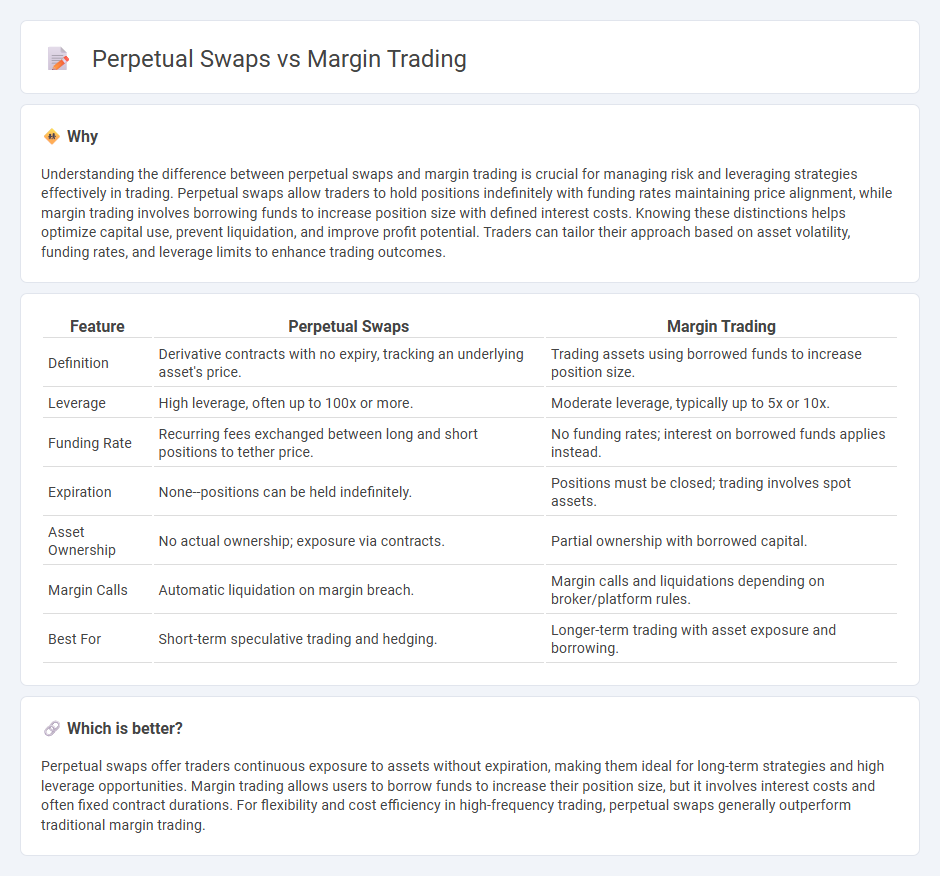 Perpetual Swaps vs Margin Trading

Why

Understanding the difference between perpetual swaps and margin trading is crucial for managing risk and leveraging strategies effectively in trading. Perpetual swaps allow traders to hold positions indefinitely with funding rates maintaining price alignment, while margin trading involves borrowing funds to increase position size with defined interest costs. Knowing these distinctions helps optimize capital use, prevent liquidation, and improve profit potential. Traders can tailor their approach based on asset volatility, funding rates, and leverage limits to enhance trading outcomes.

| Feature | Perpetual Swaps | Margin Trading |
|---|---|---|
| Definition | Derivative contracts with no expiry, tracking an underlying asset's price. | Trading assets using borrowed funds to increase position size. |
| Leverage | High leverage, often up to 100x or more. | Moderate leverage, typically up to 5x or 10x. |
| Funding Rate | Recurring fees exchanged between long and short positions to tether price. | No funding rates; interest on borrowed funds applies instead. |
| Expiration | None--positions can be held indefinitely. | Positions must be closed; trading involves spot assets. |
| Asset Ownership | No actual ownership; exposure via contracts. | Partial ownership with borrowed capital. |
| Margin Calls | Automatic liquidation on margin breach. | Margin calls and liquidations depending on broker/platform rules. |
| Best For | Short-term speculative trading and hedging. | Longer-term trading with asset exposure and borrowing. |

Which is better?

Perpetual swaps offer traders continuous exposure to assets without expiration, making them ideal for long-term strategies and high leverage opportunities. Margin trading allows users to borrow funds to increase their position size, but it involves interest costs and often fixed contract durations. For flexibility and cost efficiency in high-frequency trading, perpetual swaps generally outperform traditional margin trading.