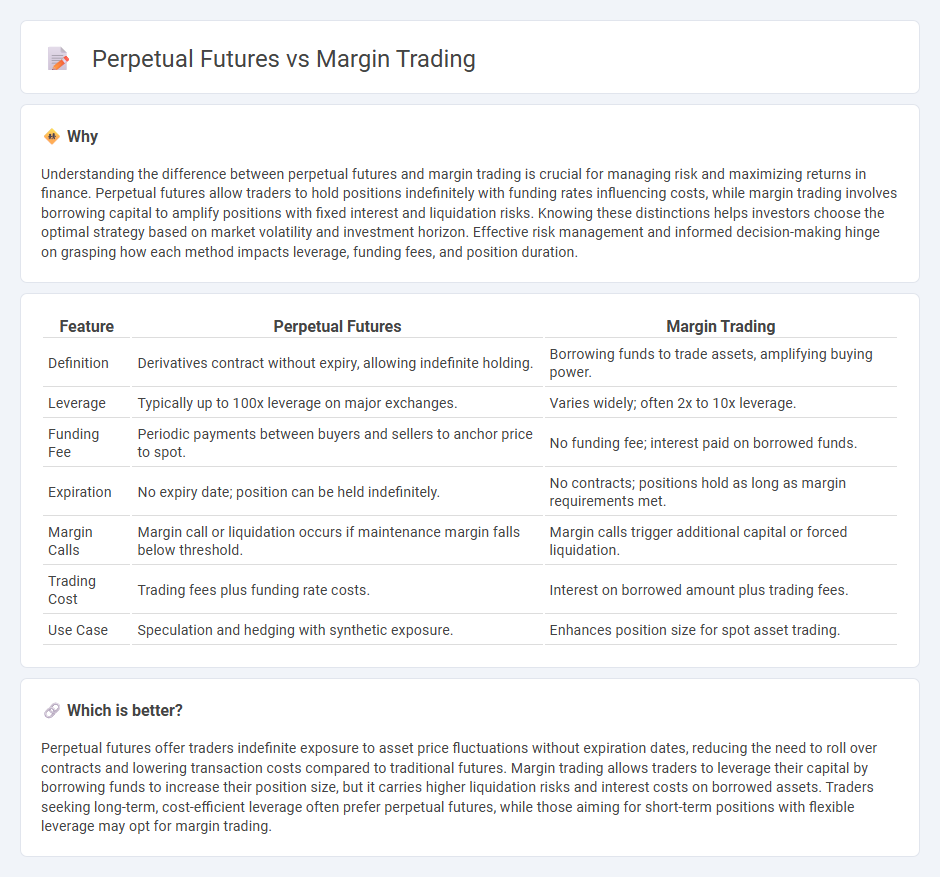 Perpetual Futures vs Margin Trading

Why

Understanding the difference between perpetual futures and margin trading is crucial for managing risk and maximizing returns in finance. Perpetual futures allow traders to hold positions indefinitely with funding rates influencing costs, while margin trading involves borrowing capital to amplify positions with fixed interest and liquidation risks. Knowing these distinctions helps investors choose the optimal strategy based on market volatility and investment horizon. Effective risk management and informed decision-making hinge on grasping how each method impacts leverage, funding fees, and position duration.

| Feature | Perpetual Futures | Margin Trading |
|---|---|---|
| Definition | Derivatives contract without expiry, allowing indefinite holding. | Borrowing funds to trade assets, amplifying buying power. |
| Leverage | Typically up to 100x leverage on major exchanges. | Varies widely; often 2x to 10x leverage. |
| Funding Fee | Periodic payments between buyers and sellers to anchor price to spot. | No funding fee; interest paid on borrowed funds. |
| Expiration | No expiry date; position can be held indefinitely. | No contracts; positions hold as long as margin requirements met. |
| Margin Calls | Margin call or liquidation occurs if maintenance margin falls below threshold. | Margin calls trigger additional capital or forced liquidation. |
| Trading Cost | Trading fees plus funding rate costs. | Interest on borrowed amount plus trading fees. |
| Use Case | Speculation and hedging with synthetic exposure. | Enhances position size for spot asset trading. |

Which is better?

Perpetual futures offer traders indefinite exposure to asset price fluctuations without expiration dates, reducing the need to roll over contracts and lowering transaction costs compared to traditional futures. Margin trading allows traders to leverage their capital by borrowing funds to increase their position size, but it carries higher liquidation risks and interest costs on borrowed assets. Traders seeking long-term, cost-efficient leverage often prefer perpetual futures, while those aiming for short-term positions with flexible leverage may opt for margin trading.