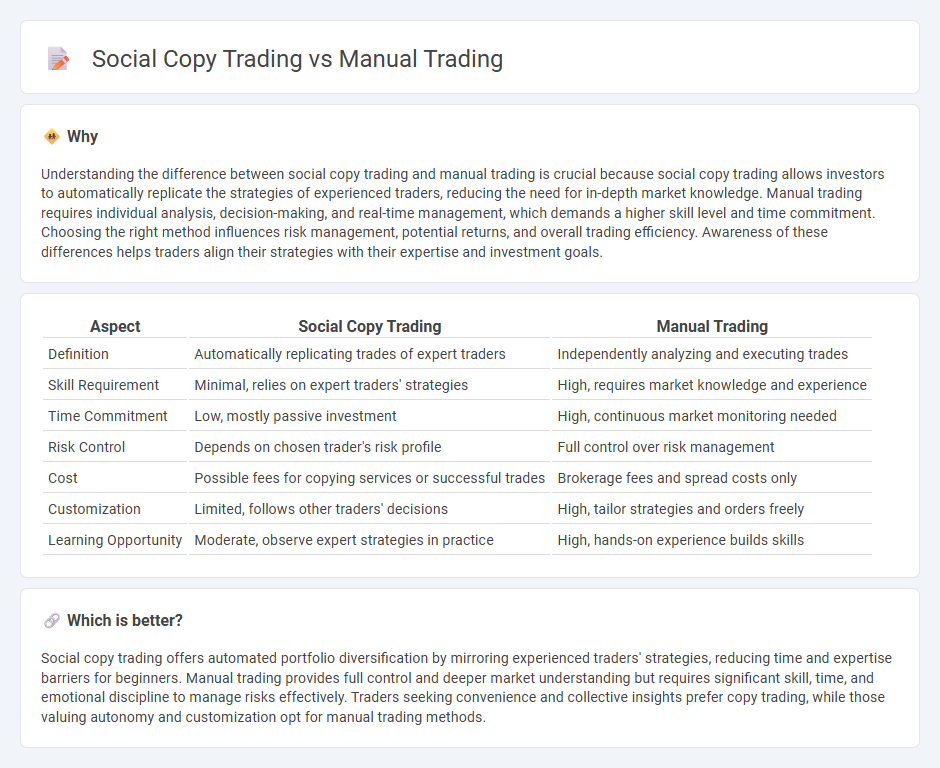 Social Copy Trading vs Manual Trading

Why

Understanding the difference between social copy trading and manual trading is crucial because social copy trading allows investors to automatically replicate the strategies of experienced traders, reducing the need for in-depth market knowledge. Manual trading requires individual analysis, decision-making, and real-time management, which demands a higher skill level and time commitment. Choosing the right method influences risk management, potential returns, and overall trading efficiency. Awareness of these differences helps traders align their strategies with their expertise and investment goals.

| Aspect | Social Copy Trading | Manual Trading |
|---|---|---|
| Definition | Automatically replicating trades of expert traders | Independently analyzing and executing trades |
| Skill Requirement | Minimal, relies on expert traders' strategies | High, requires market knowledge and experience |
| Time Commitment | Low, mostly passive investment | High, continuous market monitoring needed |
| Risk Control | Depends on chosen trader's risk profile | Full control over risk management |
| Cost | Possible fees for copying services or successful trades | Brokerage fees and spread costs only |
| Customization | Limited, follows other traders' decisions | High, tailor strategies and orders freely |
| Learning Opportunity | Moderate, observe expert strategies in practice | High, hands-on experience builds skills |

Which is better?

Social copy trading offers automated portfolio diversification by mirroring experienced traders' strategies, reducing time and expertise barriers for beginners. Manual trading provides full control and deeper market understanding but requires significant skill, time, and emotional discipline to manage risks effectively. Traders seeking convenience and collective insights prefer copy trading, while those valuing autonomy and customization opt for manual trading methods.