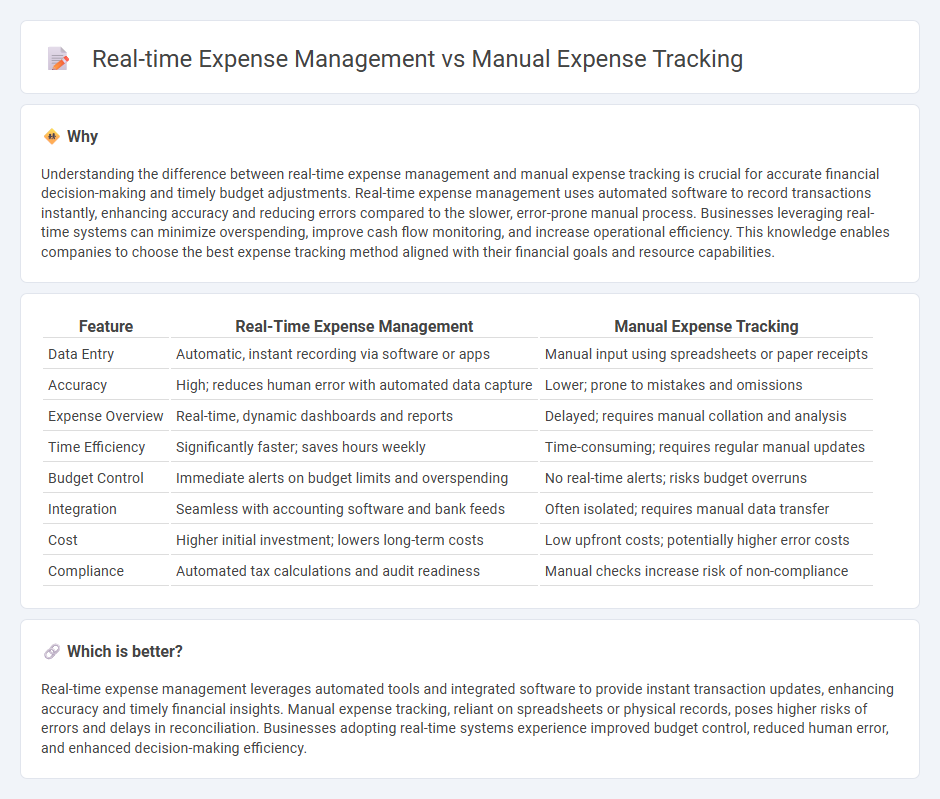 Real-time Expense Management vs Manual Expense Tracking

Why

Understanding the difference between real-time expense management and manual expense tracking is crucial for accurate financial decision-making and timely budget adjustments. Real-time expense management uses automated software to record transactions instantly, enhancing accuracy and reducing errors compared to the slower, error-prone manual process. Businesses leveraging real-time systems can minimize overspending, improve cash flow monitoring, and increase operational efficiency. This knowledge enables companies to choose the best expense tracking method aligned with their financial goals and resource capabilities.

| Feature | Real-Time Expense Management | Manual Expense Tracking |
|---|---|---|
| Data Entry | Automatic, instant recording via software or apps | Manual input using spreadsheets or paper receipts |
| Accuracy | High; reduces human error with automated data capture | Lower; prone to mistakes and omissions |
| Expense Overview | Real-time, dynamic dashboards and reports | Delayed; requires manual collation and analysis |
| Time Efficiency | Significantly faster; saves hours weekly | Time-consuming; requires regular manual updates |
| Budget Control | Immediate alerts on budget limits and overspending | No real-time alerts; risks budget overruns |
| Integration | Seamless with accounting software and bank feeds | Often isolated; requires manual data transfer |
| Cost | Higher initial investment; lowers long-term costs | Low upfront costs; potentially higher error costs |
| Compliance | Automated tax calculations and audit readiness | Manual checks increase risk of non-compliance |

Which is better?

Real-time expense management leverages automated tools and integrated software to provide instant transaction updates, enhancing accuracy and timely financial insights. Manual expense tracking, reliant on spreadsheets or physical records, poses higher risks of errors and delays in reconciliation. Businesses adopting real-time systems experience improved budget control, reduced human error, and enhanced decision-making efficiency.