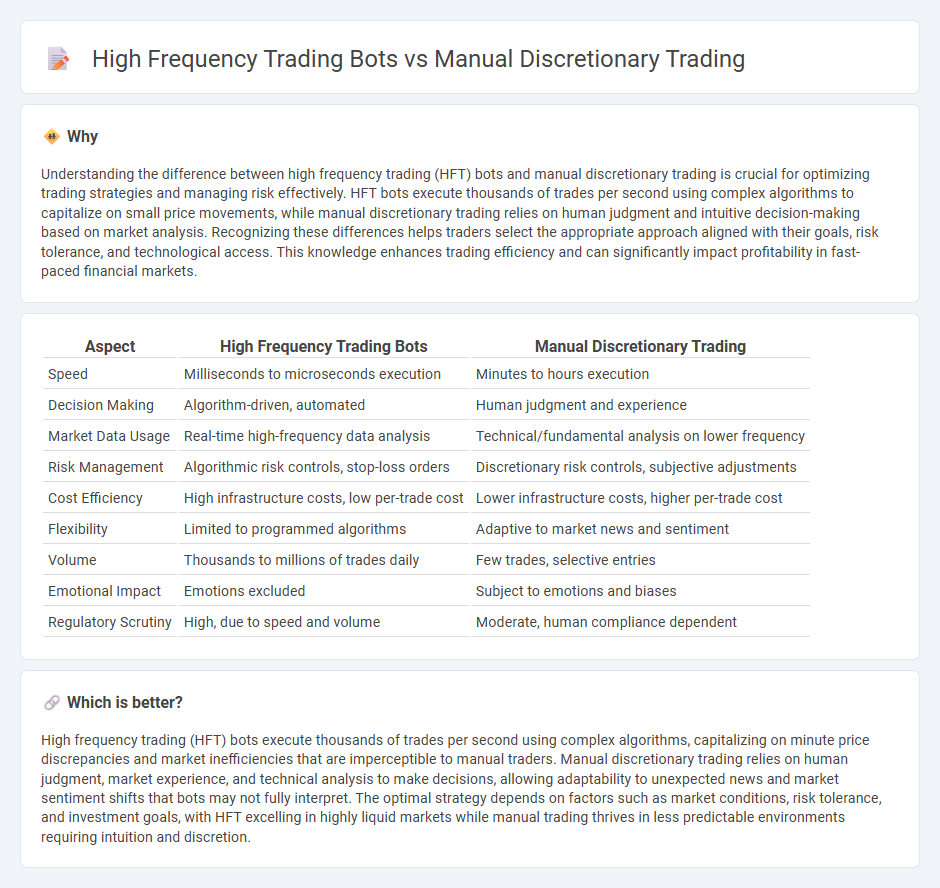 High Frequency Trading Bots vs Manual Discretionary Trading

Why

Understanding the difference between high frequency trading (HFT) bots and manual discretionary trading is crucial for optimizing trading strategies and managing risk effectively. HFT bots execute thousands of trades per second using complex algorithms to capitalize on small price movements, while manual discretionary trading relies on human judgment and intuitive decision-making based on market analysis. Recognizing these differences helps traders select the appropriate approach aligned with their goals, risk tolerance, and technological access. This knowledge enhances trading efficiency and can significantly impact profitability in fast-paced financial markets.

| Aspect | High Frequency Trading Bots | Manual Discretionary Trading |
|---|---|---|
| Speed | Milliseconds to microseconds execution | Minutes to hours execution |
| Decision Making | Algorithm-driven, automated | Human judgment and experience |
| Market Data Usage | Real-time high-frequency data analysis | Technical/fundamental analysis on lower frequency |
| Risk Management | Algorithmic risk controls, stop-loss orders | Discretionary risk controls, subjective adjustments |
| Cost Efficiency | High infrastructure costs, low per-trade cost | Lower infrastructure costs, higher per-trade cost |
| Flexibility | Limited to programmed algorithms | Adaptive to market news and sentiment |
| Volume | Thousands to millions of trades daily | Few trades, selective entries |
| Emotional Impact | Emotions excluded | Subject to emotions and biases |
| Regulatory Scrutiny | High, due to speed and volume | Moderate, human compliance dependent |

Which is better?

High frequency trading (HFT) bots execute thousands of trades per second using complex algorithms, capitalizing on minute price discrepancies and market inefficiencies that are imperceptible to manual traders. Manual discretionary trading relies on human judgment, market experience, and technical analysis to make decisions, allowing adaptability to unexpected news and market sentiment shifts that bots may not fully interpret. The optimal strategy depends on factors such as market conditions, risk tolerance, and investment goals, with HFT excelling in highly liquid markets while manual trading thrives in less predictable environments requiring intuition and discretion.