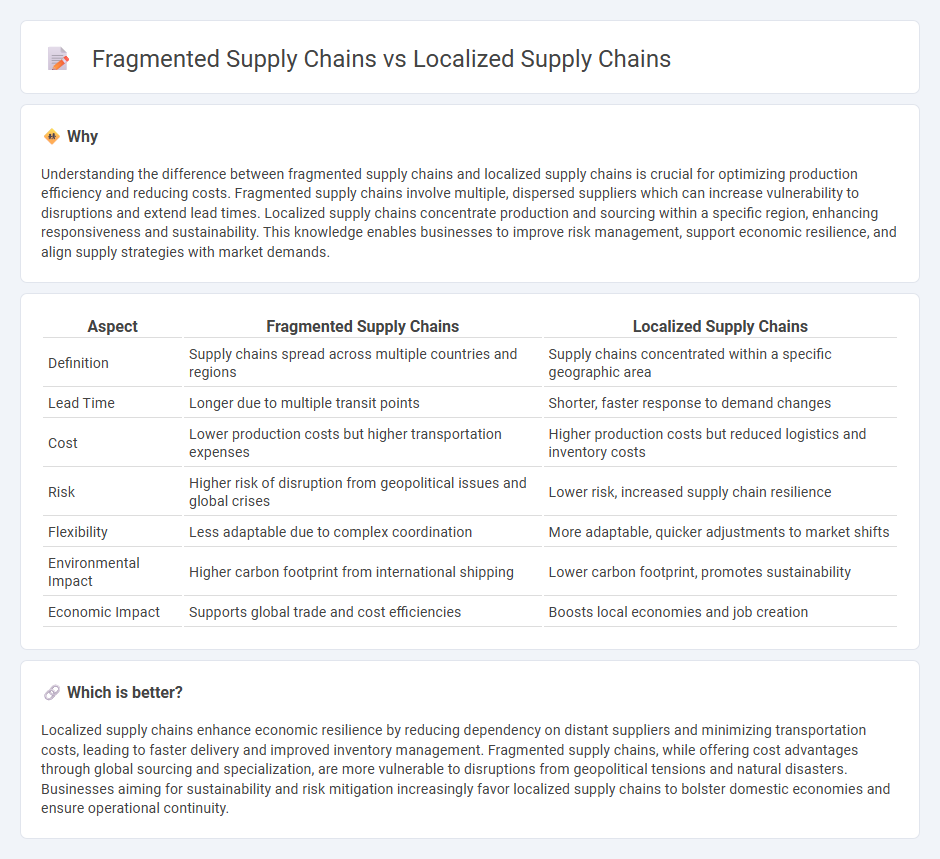 Fragmented Supply Chains vs Localized Supply Chains

Why

Understanding the difference between fragmented supply chains and localized supply chains is crucial for optimizing production efficiency and reducing costs. Fragmented supply chains involve multiple, dispersed suppliers which can increase vulnerability to disruptions and extend lead times. Localized supply chains concentrate production and sourcing within a specific region, enhancing responsiveness and sustainability. This knowledge enables businesses to improve risk management, support economic resilience, and align supply strategies with market demands.

| Aspect | Fragmented Supply Chains | Localized Supply Chains |
|---|---|---|
| Definition | Supply chains spread across multiple countries and regions | Supply chains concentrated within a specific geographic area |
| Lead Time | Longer due to multiple transit points | Shorter, faster response to demand changes |
| Cost | Lower production costs but higher transportation expenses | Higher production costs but reduced logistics and inventory costs |
| Risk | Higher risk of disruption from geopolitical issues and global crises | Lower risk, increased supply chain resilience |
| Flexibility | Less adaptable due to complex coordination | More adaptable, quicker adjustments to market shifts |
| Environmental Impact | Higher carbon footprint from international shipping | Lower carbon footprint, promotes sustainability |
| Economic Impact | Supports global trade and cost efficiencies | Boosts local economies and job creation |

Which is better?

Localized supply chains enhance economic resilience by reducing dependency on distant suppliers and minimizing transportation costs, leading to faster delivery and improved inventory management. Fragmented supply chains, while offering cost advantages through global sourcing and specialization, are more vulnerable to disruptions from geopolitical tensions and natural disasters. Businesses aiming for sustainability and risk mitigation increasingly favor localized supply chains to bolster domestic economies and ensure operational continuity.