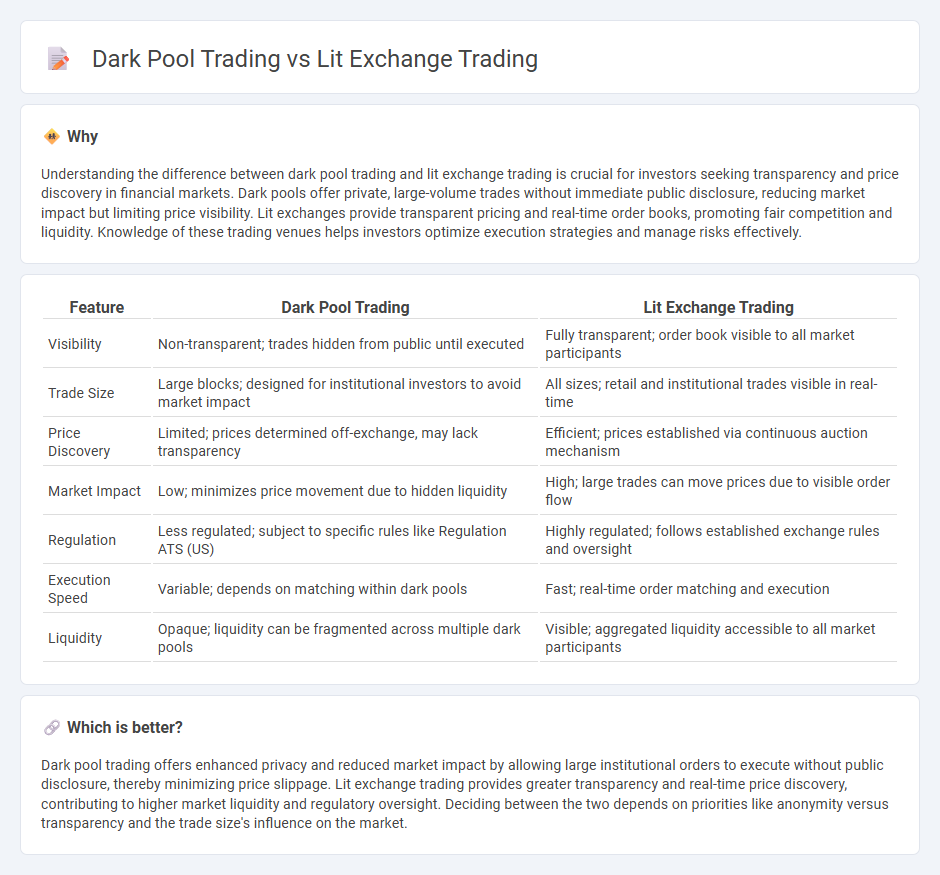 Dark Pool Trading vs Lit Exchange Trading

Why

Understanding the difference between dark pool trading and lit exchange trading is crucial for investors seeking transparency and price discovery in financial markets. Dark pools offer private, large-volume trades without immediate public disclosure, reducing market impact but limiting price visibility. Lit exchanges provide transparent pricing and real-time order books, promoting fair competition and liquidity. Knowledge of these trading venues helps investors optimize execution strategies and manage risks effectively.

| Feature | Dark Pool Trading | Lit Exchange Trading |
|---|---|---|
| Visibility | Non-transparent; trades hidden from public until executed | Fully transparent; order book visible to all market participants |
| Trade Size | Large blocks; designed for institutional investors to avoid market impact | All sizes; retail and institutional trades visible in real-time |
| Price Discovery | Limited; prices determined off-exchange, may lack transparency | Efficient; prices established via continuous auction mechanism |
| Market Impact | Low; minimizes price movement due to hidden liquidity | High; large trades can move prices due to visible order flow |
| Regulation | Less regulated; subject to specific rules like Regulation ATS (US) | Highly regulated; follows established exchange rules and oversight |
| Execution Speed | Variable; depends on matching within dark pools | Fast; real-time order matching and execution |
| Liquidity | Opaque; liquidity can be fragmented across multiple dark pools | Visible; aggregated liquidity accessible to all market participants |

Which is better?

Dark pool trading offers enhanced privacy and reduced market impact by allowing large institutional orders to execute without public disclosure, thereby minimizing price slippage. Lit exchange trading provides greater transparency and real-time price discovery, contributing to higher market liquidity and regulatory oversight. Deciding between the two depends on priorities like anonymity versus transparency and the trade size's influence on the market.