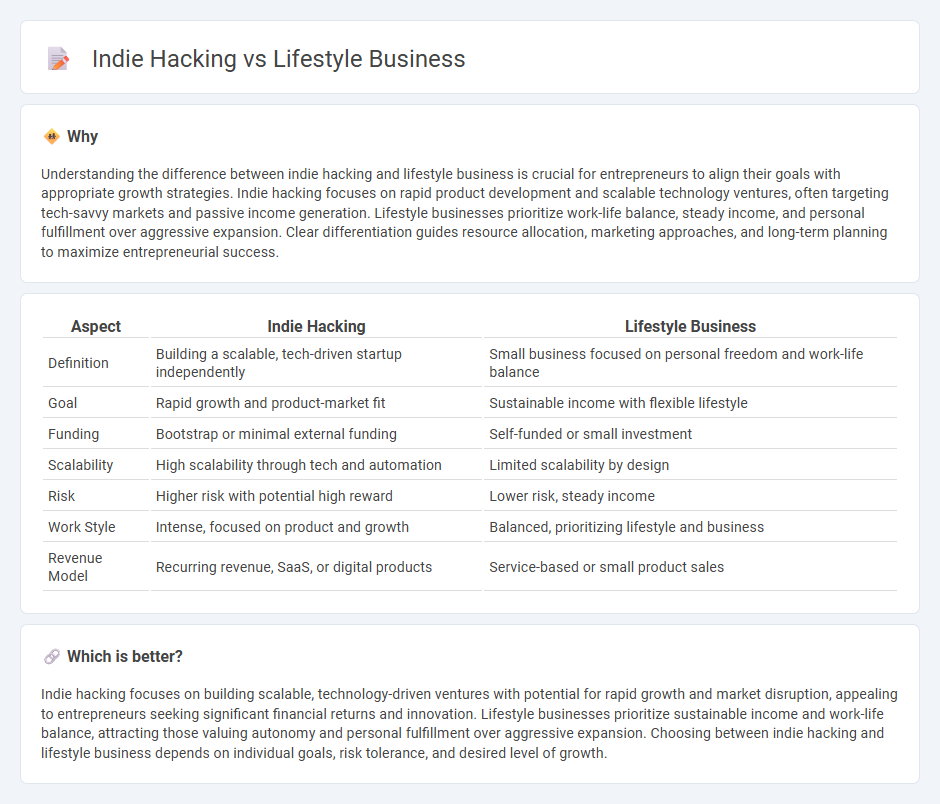 Indie Hacking vs Lifestyle Business

Why

Understanding the difference between indie hacking and lifestyle business is crucial for entrepreneurs to align their goals with appropriate growth strategies. Indie hacking focuses on rapid product development and scalable technology ventures, often targeting tech-savvy markets and passive income generation. Lifestyle businesses prioritize work-life balance, steady income, and personal fulfillment over aggressive expansion. Clear differentiation guides resource allocation, marketing approaches, and long-term planning to maximize entrepreneurial success.

| Aspect | Indie Hacking | Lifestyle Business |
|---|---|---|
| Definition | Building a scalable, tech-driven startup independently | Small business focused on personal freedom and work-life balance |
| Goal | Rapid growth and product-market fit | Sustainable income with flexible lifestyle |
| Funding | Bootstrap or minimal external funding | Self-funded or small investment |
| Scalability | High scalability through tech and automation | Limited scalability by design |
| Risk | Higher risk with potential high reward | Lower risk, steady income |
| Work Style | Intense, focused on product and growth | Balanced, prioritizing lifestyle and business |
| Revenue Model | Recurring revenue, SaaS, or digital products | Service-based or small product sales |

Which is better?

Indie hacking focuses on building scalable, technology-driven ventures with potential for rapid growth and market disruption, appealing to entrepreneurs seeking significant financial returns and innovation. Lifestyle businesses prioritize sustainable income and work-life balance, attracting those valuing autonomy and personal fulfillment over aggressive expansion. Choosing between indie hacking and lifestyle business depends on individual goals, risk tolerance, and desired level of growth.