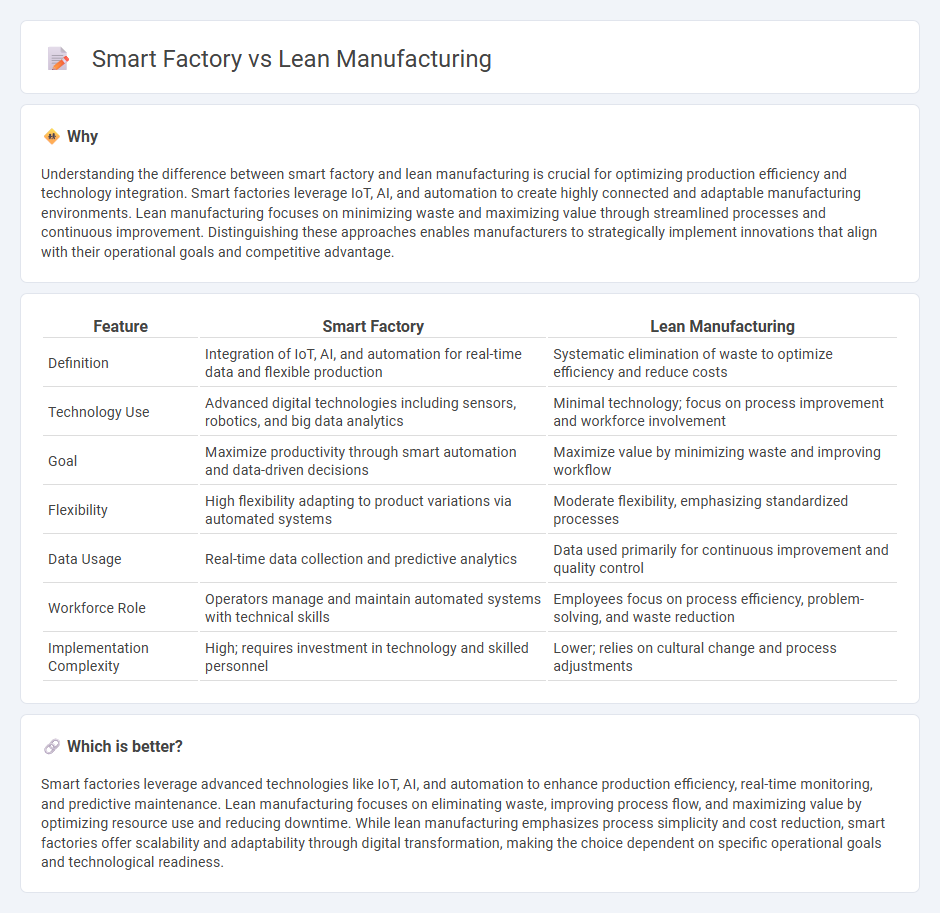 Smart Factory vs Lean Manufacturing

Why

Understanding the difference between smart factory and lean manufacturing is crucial for optimizing production efficiency and technology integration. Smart factories leverage IoT, AI, and automation to create highly connected and adaptable manufacturing environments. Lean manufacturing focuses on minimizing waste and maximizing value through streamlined processes and continuous improvement. Distinguishing these approaches enables manufacturers to strategically implement innovations that align with their operational goals and competitive advantage.

| Feature | Smart Factory | Lean Manufacturing |
|---|---|---|
| Definition | Integration of IoT, AI, and automation for real-time data and flexible production | Systematic elimination of waste to optimize efficiency and reduce costs |
| Technology Use | Advanced digital technologies including sensors, robotics, and big data analytics | Minimal technology; focus on process improvement and workforce involvement |
| Goal | Maximize productivity through smart automation and data-driven decisions | Maximize value by minimizing waste and improving workflow |
| Flexibility | High flexibility adapting to product variations via automated systems | Moderate flexibility, emphasizing standardized processes |
| Data Usage | Real-time data collection and predictive analytics | Data used primarily for continuous improvement and quality control |
| Workforce Role | Operators manage and maintain automated systems with technical skills | Employees focus on process efficiency, problem-solving, and waste reduction |
| Implementation Complexity | High; requires investment in technology and skilled personnel | Lower; relies on cultural change and process adjustments |

Which is better?

Smart factories leverage advanced technologies like IoT, AI, and automation to enhance production efficiency, real-time monitoring, and predictive maintenance. Lean manufacturing focuses on eliminating waste, improving process flow, and maximizing value by optimizing resource use and reducing downtime. While lean manufacturing emphasizes process simplicity and cost reduction, smart factories offer scalability and adaptability through digital transformation, making the choice dependent on specific operational goals and technological readiness.