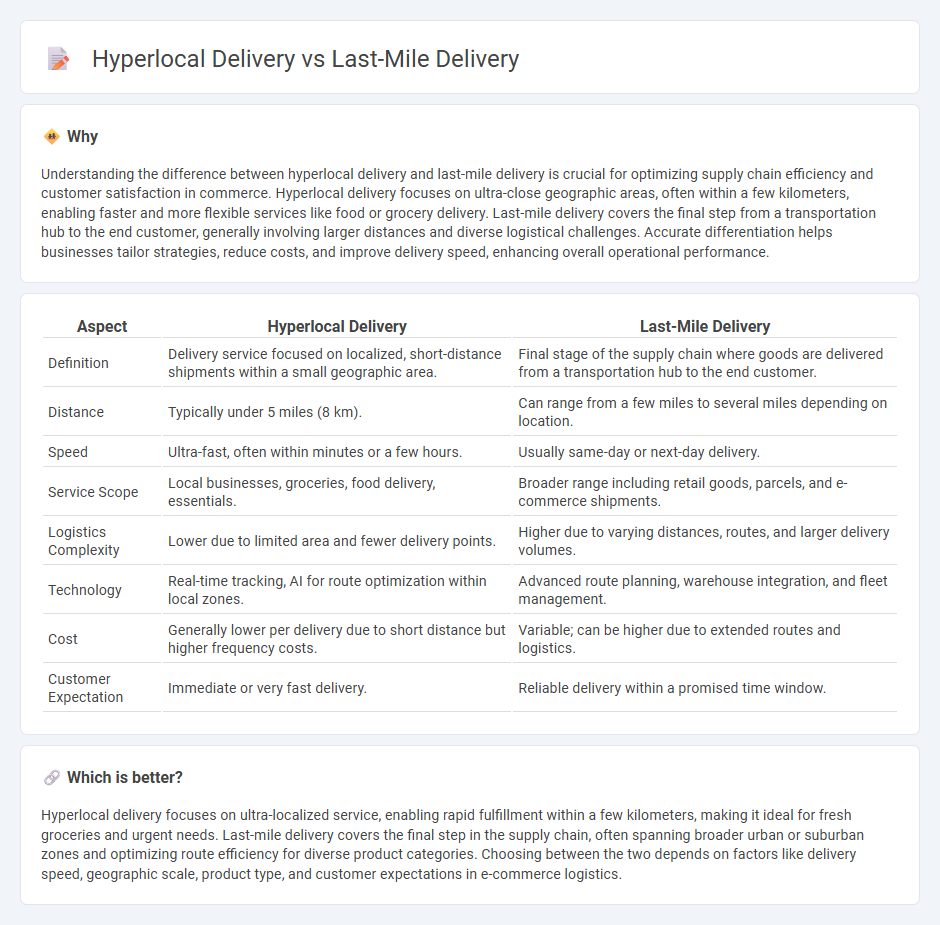 Hyperlocal Delivery vs Last-Mile Delivery

Why

Understanding the difference between hyperlocal delivery and last-mile delivery is crucial for optimizing supply chain efficiency and customer satisfaction in commerce. Hyperlocal delivery focuses on ultra-close geographic areas, often within a few kilometers, enabling faster and more flexible services like food or grocery delivery. Last-mile delivery covers the final step from a transportation hub to the end customer, generally involving larger distances and diverse logistical challenges. Accurate differentiation helps businesses tailor strategies, reduce costs, and improve delivery speed, enhancing overall operational performance.

| Aspect | Hyperlocal Delivery | Last-Mile Delivery |
|---|---|---|
| Definition | Delivery service focused on localized, short-distance shipments within a small geographic area. | Final stage of the supply chain where goods are delivered from a transportation hub to the end customer. |
| Distance | Typically under 5 miles (8 km). | Can range from a few miles to several miles depending on location. |
| Speed | Ultra-fast, often within minutes or a few hours. | Usually same-day or next-day delivery. |
| Service Scope | Local businesses, groceries, food delivery, essentials. | Broader range including retail goods, parcels, and e-commerce shipments. |
| Logistics Complexity | Lower due to limited area and fewer delivery points. | Higher due to varying distances, routes, and larger delivery volumes. |
| Technology | Real-time tracking, AI for route optimization within local zones. | Advanced route planning, warehouse integration, and fleet management. |
| Cost | Generally lower per delivery due to short distance but higher frequency costs. | Variable; can be higher due to extended routes and logistics. |
| Customer Expectation | Immediate or very fast delivery. | Reliable delivery within a promised time window. |

Which is better?

Hyperlocal delivery focuses on ultra-localized service, enabling rapid fulfillment within a few kilometers, making it ideal for fresh groceries and urgent needs. Last-mile delivery covers the final step in the supply chain, often spanning broader urban or suburban zones and optimizing route efficiency for diverse product categories. Choosing between the two depends on factors like delivery speed, geographic scale, product type, and customer expectations in e-commerce logistics.