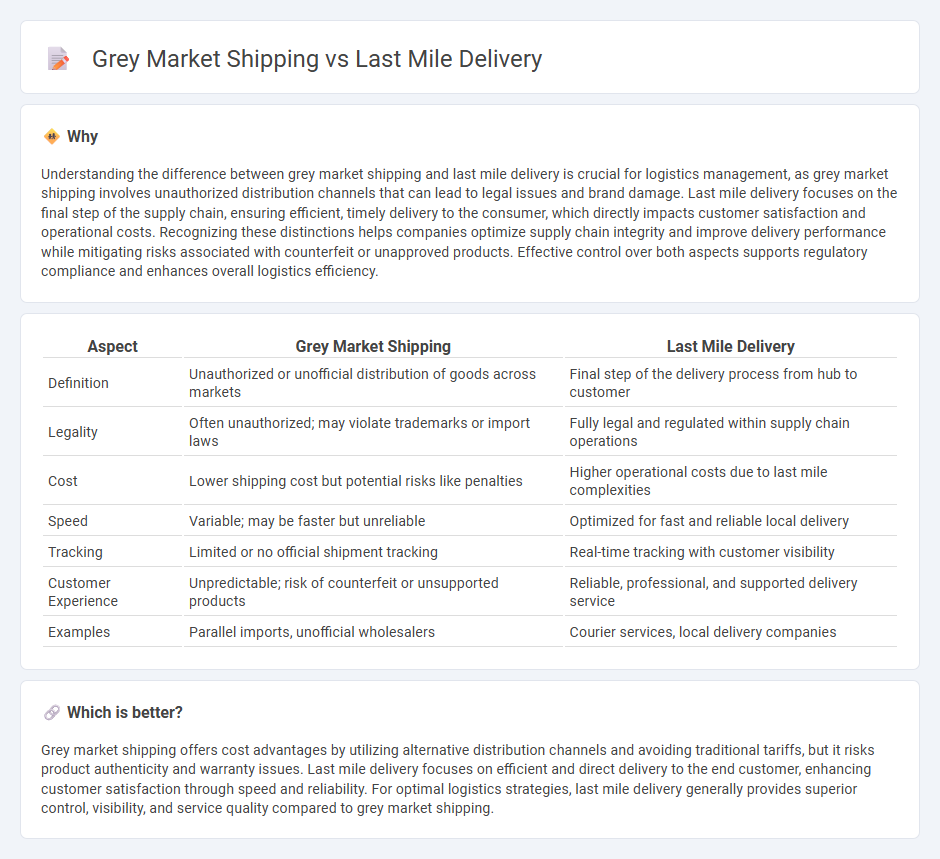 Grey Market Shipping vs Last Mile Delivery

Why

Understanding the difference between grey market shipping and last mile delivery is crucial for logistics management, as grey market shipping involves unauthorized distribution channels that can lead to legal issues and brand damage. Last mile delivery focuses on the final step of the supply chain, ensuring efficient, timely delivery to the consumer, which directly impacts customer satisfaction and operational costs. Recognizing these distinctions helps companies optimize supply chain integrity and improve delivery performance while mitigating risks associated with counterfeit or unapproved products. Effective control over both aspects supports regulatory compliance and enhances overall logistics efficiency.

| Aspect | Grey Market Shipping | Last Mile Delivery |
|---|---|---|
| Definition | Unauthorized or unofficial distribution of goods across markets | Final step of the delivery process from hub to customer |
| Legality | Often unauthorized; may violate trademarks or import laws | Fully legal and regulated within supply chain operations |
| Cost | Lower shipping cost but potential risks like penalties | Higher operational costs due to last mile complexities |
| Speed | Variable; may be faster but unreliable | Optimized for fast and reliable local delivery |
| Tracking | Limited or no official shipment tracking | Real-time tracking with customer visibility |
| Customer Experience | Unpredictable; risk of counterfeit or unsupported products | Reliable, professional, and supported delivery service |
| Examples | Parallel imports, unofficial wholesalers | Courier services, local delivery companies |

Which is better?

Grey market shipping offers cost advantages by utilizing alternative distribution channels and avoiding traditional tariffs, but it risks product authenticity and warranty issues. Last mile delivery focuses on efficient and direct delivery to the end customer, enhancing customer satisfaction through speed and reliability. For optimal logistics strategies, last mile delivery generally provides superior control, visibility, and service quality compared to grey market shipping.