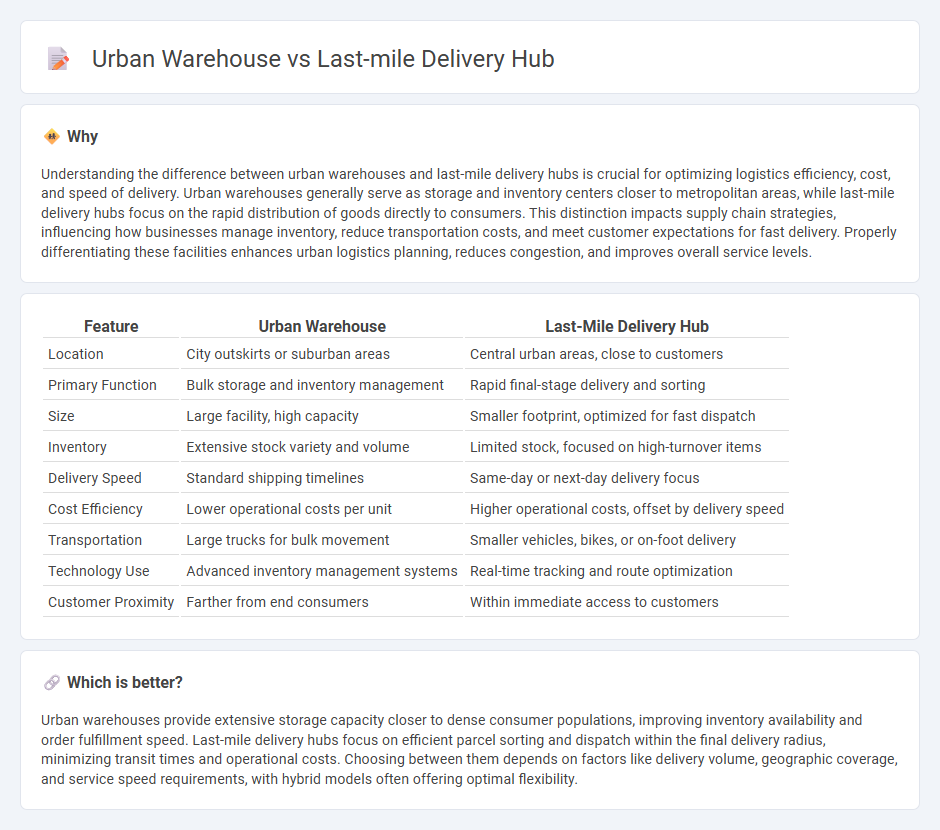 Urban Warehouse vs Last-mile Delivery Hub

Why

Understanding the difference between urban warehouses and last-mile delivery hubs is crucial for optimizing logistics efficiency, cost, and speed of delivery. Urban warehouses generally serve as storage and inventory centers closer to metropolitan areas, while last-mile delivery hubs focus on the rapid distribution of goods directly to consumers. This distinction impacts supply chain strategies, influencing how businesses manage inventory, reduce transportation costs, and meet customer expectations for fast delivery. Properly differentiating these facilities enhances urban logistics planning, reduces congestion, and improves overall service levels.

| Feature | Urban Warehouse | Last-Mile Delivery Hub |
|---|---|---|
| Location | City outskirts or suburban areas | Central urban areas, close to customers |
| Primary Function | Bulk storage and inventory management | Rapid final-stage delivery and sorting |
| Size | Large facility, high capacity | Smaller footprint, optimized for fast dispatch |
| Inventory | Extensive stock variety and volume | Limited stock, focused on high-turnover items |
| Delivery Speed | Standard shipping timelines | Same-day or next-day delivery focus |
| Cost Efficiency | Lower operational costs per unit | Higher operational costs, offset by delivery speed |
| Transportation | Large trucks for bulk movement | Smaller vehicles, bikes, or on-foot delivery |
| Technology Use | Advanced inventory management systems | Real-time tracking and route optimization |
| Customer Proximity | Farther from end consumers | Within immediate access to customers |

Which is better?

Urban warehouses provide extensive storage capacity closer to dense consumer populations, improving inventory availability and order fulfillment speed. Last-mile delivery hubs focus on efficient parcel sorting and dispatch within the final delivery radius, minimizing transit times and operational costs. Choosing between them depends on factors like delivery volume, geographic coverage, and service speed requirements, with hybrid models often offering optimal flexibility.