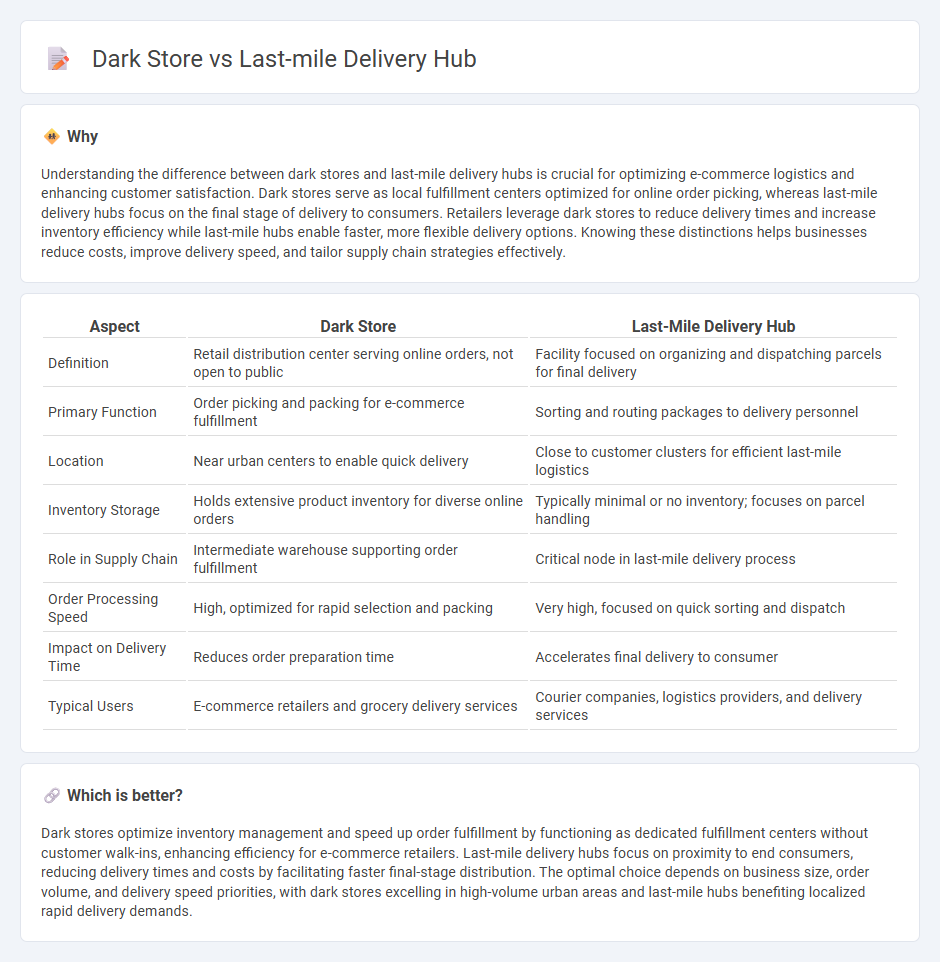 Dark Store vs Last-mile Delivery Hub

Why

Understanding the difference between dark stores and last-mile delivery hubs is crucial for optimizing e-commerce logistics and enhancing customer satisfaction. Dark stores serve as local fulfillment centers optimized for online order picking, whereas last-mile delivery hubs focus on the final stage of delivery to consumers. Retailers leverage dark stores to reduce delivery times and increase inventory efficiency while last-mile hubs enable faster, more flexible delivery options. Knowing these distinctions helps businesses reduce costs, improve delivery speed, and tailor supply chain strategies effectively.

| Aspect | Dark Store | Last-Mile Delivery Hub |
|---|---|---|
| Definition | Retail distribution center serving online orders, not open to public | Facility focused on organizing and dispatching parcels for final delivery |
| Primary Function | Order picking and packing for e-commerce fulfillment | Sorting and routing packages to delivery personnel |
| Location | Near urban centers to enable quick delivery | Close to customer clusters for efficient last-mile logistics |
| Inventory Storage | Holds extensive product inventory for diverse online orders | Typically minimal or no inventory; focuses on parcel handling |
| Role in Supply Chain | Intermediate warehouse supporting order fulfillment | Critical node in last-mile delivery process |
| Order Processing Speed | High, optimized for rapid selection and packing | Very high, focused on quick sorting and dispatch |
| Impact on Delivery Time | Reduces order preparation time | Accelerates final delivery to consumer |
| Typical Users | E-commerce retailers and grocery delivery services | Courier companies, logistics providers, and delivery services |

Which is better?

Dark stores optimize inventory management and speed up order fulfillment by functioning as dedicated fulfillment centers without customer walk-ins, enhancing efficiency for e-commerce retailers. Last-mile delivery hubs focus on proximity to end consumers, reducing delivery times and costs by facilitating faster final-stage distribution. The optimal choice depends on business size, order volume, and delivery speed priorities, with dark stores excelling in high-volume urban areas and last-mile hubs benefiting localized rapid delivery demands.