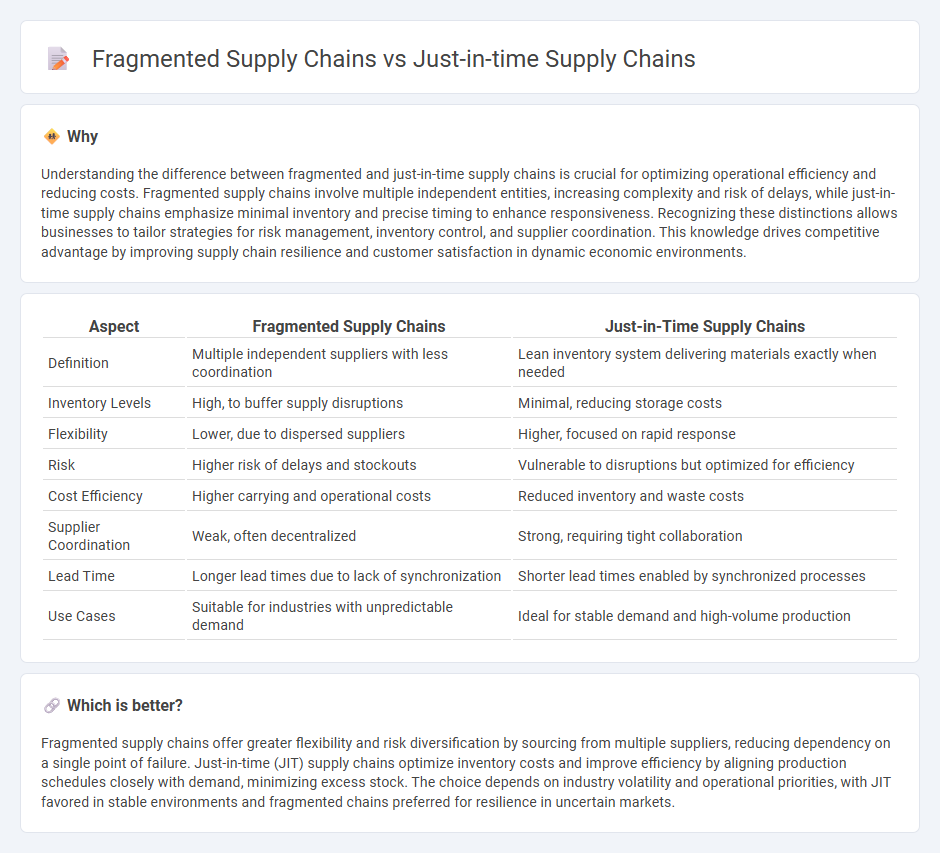 Fragmented Supply Chains vs Just-in-time Supply Chains

Why

Understanding the difference between fragmented and just-in-time supply chains is crucial for optimizing operational efficiency and reducing costs. Fragmented supply chains involve multiple independent entities, increasing complexity and risk of delays, while just-in-time supply chains emphasize minimal inventory and precise timing to enhance responsiveness. Recognizing these distinctions allows businesses to tailor strategies for risk management, inventory control, and supplier coordination. This knowledge drives competitive advantage by improving supply chain resilience and customer satisfaction in dynamic economic environments.

| Aspect | Fragmented Supply Chains | Just-in-Time Supply Chains |
|---|---|---|
| Definition | Multiple independent suppliers with less coordination | Lean inventory system delivering materials exactly when needed |
| Inventory Levels | High, to buffer supply disruptions | Minimal, reducing storage costs |
| Flexibility | Lower, due to dispersed suppliers | Higher, focused on rapid response |
| Risk | Higher risk of delays and stockouts | Vulnerable to disruptions but optimized for efficiency |
| Cost Efficiency | Higher carrying and operational costs | Reduced inventory and waste costs |
| Supplier Coordination | Weak, often decentralized | Strong, requiring tight collaboration |
| Lead Time | Longer lead times due to lack of synchronization | Shorter lead times enabled by synchronized processes |
| Use Cases | Suitable for industries with unpredictable demand | Ideal for stable demand and high-volume production |

Which is better?

Fragmented supply chains offer greater flexibility and risk diversification by sourcing from multiple suppliers, reducing dependency on a single point of failure. Just-in-time (JIT) supply chains optimize inventory costs and improve efficiency by aligning production schedules closely with demand, minimizing excess stock. The choice depends on industry volatility and operational priorities, with JIT favored in stable environments and fragmented chains preferred for resilience in uncertain markets.