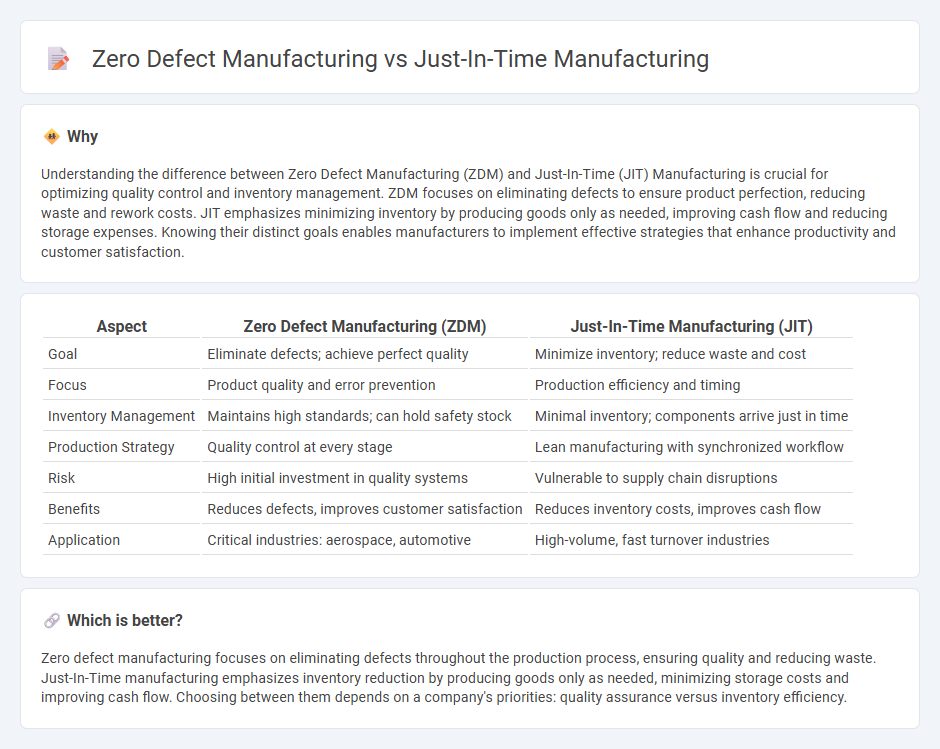 Zero Defect Manufacturing vs Just-In-Time Manufacturing

Why

Understanding the difference between Zero Defect Manufacturing (ZDM) and Just-In-Time (JIT) Manufacturing is crucial for optimizing quality control and inventory management. ZDM focuses on eliminating defects to ensure product perfection, reducing waste and rework costs. JIT emphasizes minimizing inventory by producing goods only as needed, improving cash flow and reducing storage expenses. Knowing their distinct goals enables manufacturers to implement effective strategies that enhance productivity and customer satisfaction.

| Aspect | Zero Defect Manufacturing (ZDM) | Just-In-Time Manufacturing (JIT) |
|---|---|---|
| Goal | Eliminate defects; achieve perfect quality | Minimize inventory; reduce waste and cost |
| Focus | Product quality and error prevention | Production efficiency and timing |
| Inventory Management | Maintains high standards; can hold safety stock | Minimal inventory; components arrive just in time |
| Production Strategy | Quality control at every stage | Lean manufacturing with synchronized workflow |
| Risk | High initial investment in quality systems | Vulnerable to supply chain disruptions |
| Benefits | Reduces defects, improves customer satisfaction | Reduces inventory costs, improves cash flow |
| Application | Critical industries: aerospace, automotive | High-volume, fast turnover industries |

Which is better?

Zero defect manufacturing focuses on eliminating defects throughout the production process, ensuring quality and reducing waste. Just-In-Time manufacturing emphasizes inventory reduction by producing goods only as needed, minimizing storage costs and improving cash flow. Choosing between them depends on a company's priorities: quality assurance versus inventory efficiency.