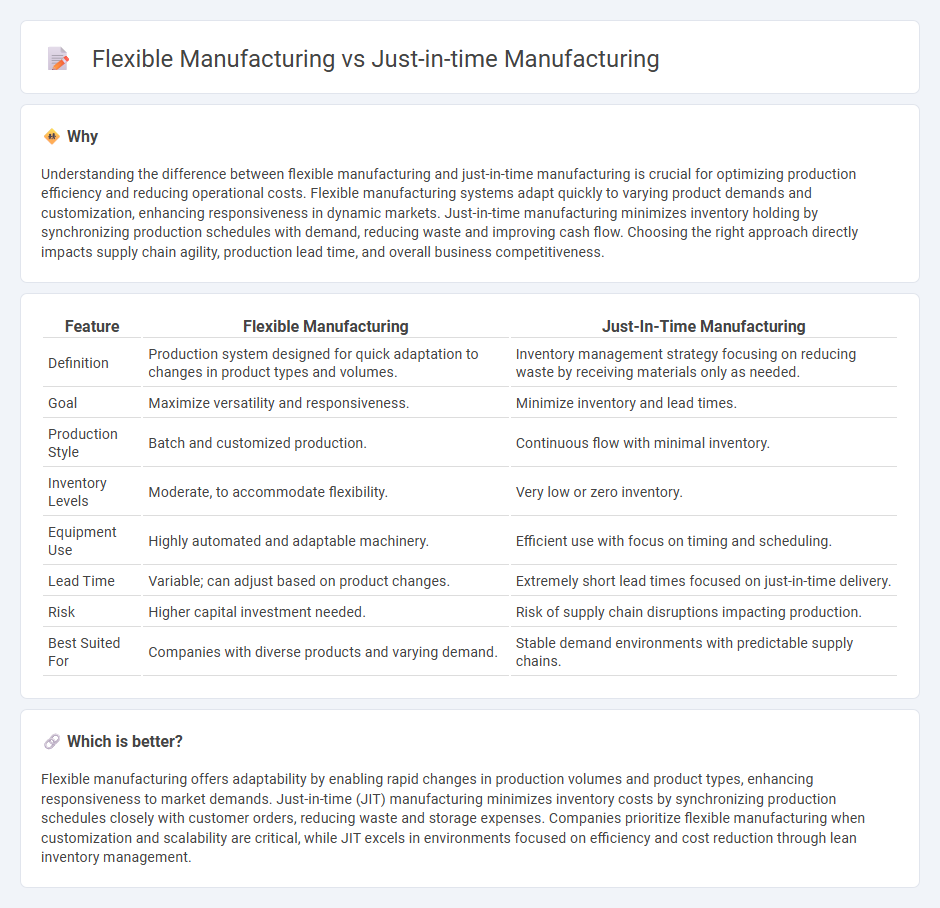 Flexible Manufacturing vs Just-in-time Manufacturing

Why

Understanding the difference between flexible manufacturing and just-in-time manufacturing is crucial for optimizing production efficiency and reducing operational costs. Flexible manufacturing systems adapt quickly to varying product demands and customization, enhancing responsiveness in dynamic markets. Just-in-time manufacturing minimizes inventory holding by synchronizing production schedules with demand, reducing waste and improving cash flow. Choosing the right approach directly impacts supply chain agility, production lead time, and overall business competitiveness.

| Feature | Flexible Manufacturing | Just-In-Time Manufacturing |
|---|---|---|
| Definition | Production system designed for quick adaptation to changes in product types and volumes. | Inventory management strategy focusing on reducing waste by receiving materials only as needed. |
| Goal | Maximize versatility and responsiveness. | Minimize inventory and lead times. |
| Production Style | Batch and customized production. | Continuous flow with minimal inventory. |
| Inventory Levels | Moderate, to accommodate flexibility. | Very low or zero inventory. |
| Equipment Use | Highly automated and adaptable machinery. | Efficient use with focus on timing and scheduling. |
| Lead Time | Variable; can adjust based on product changes. | Extremely short lead times focused on just-in-time delivery. |
| Risk | Higher capital investment needed. | Risk of supply chain disruptions impacting production. |
| Best Suited For | Companies with diverse products and varying demand. | Stable demand environments with predictable supply chains. |

Which is better?

Flexible manufacturing offers adaptability by enabling rapid changes in production volumes and product types, enhancing responsiveness to market demands. Just-in-time (JIT) manufacturing minimizes inventory costs by synchronizing production schedules closely with customer orders, reducing waste and storage expenses. Companies prioritize flexible manufacturing when customization and scalability are critical, while JIT excels in environments focused on efficiency and cost reduction through lean inventory management.