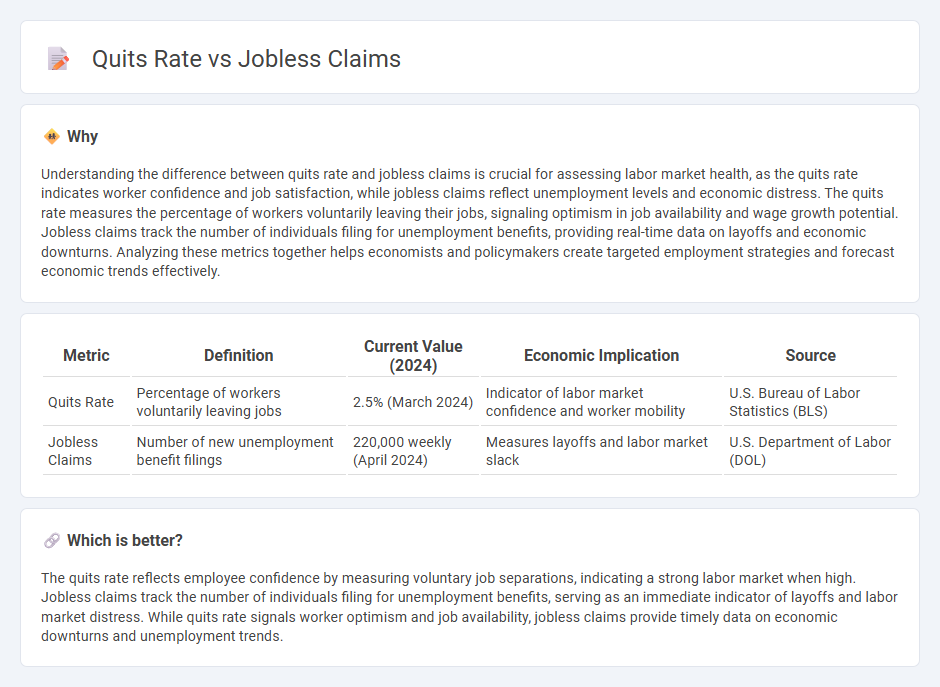 Quits Rate vs Jobless Claims

Why

Understanding the difference between quits rate and jobless claims is crucial for assessing labor market health, as the quits rate indicates worker confidence and job satisfaction, while jobless claims reflect unemployment levels and economic distress. The quits rate measures the percentage of workers voluntarily leaving their jobs, signaling optimism in job availability and wage growth potential. Jobless claims track the number of individuals filing for unemployment benefits, providing real-time data on layoffs and economic downturns. Analyzing these metrics together helps economists and policymakers create targeted employment strategies and forecast economic trends effectively.

| Metric | Definition | Current Value (2024) | Economic Implication | Source |
|---|---|---|---|---|
| Quits Rate | Percentage of workers voluntarily leaving jobs | 2.5% (March 2024) | Indicator of labor market confidence and worker mobility | U.S. Bureau of Labor Statistics (BLS) |
| Jobless Claims | Number of new unemployment benefit filings | 220,000 weekly (April 2024) | Measures layoffs and labor market slack | U.S. Department of Labor (DOL) |

Which is better?

The quits rate reflects employee confidence by measuring voluntary job separations, indicating a strong labor market when high. Jobless claims track the number of individuals filing for unemployment benefits, serving as an immediate indicator of layoffs and labor market distress. While quits rate signals worker optimism and job availability, jobless claims provide timely data on economic downturns and unemployment trends.