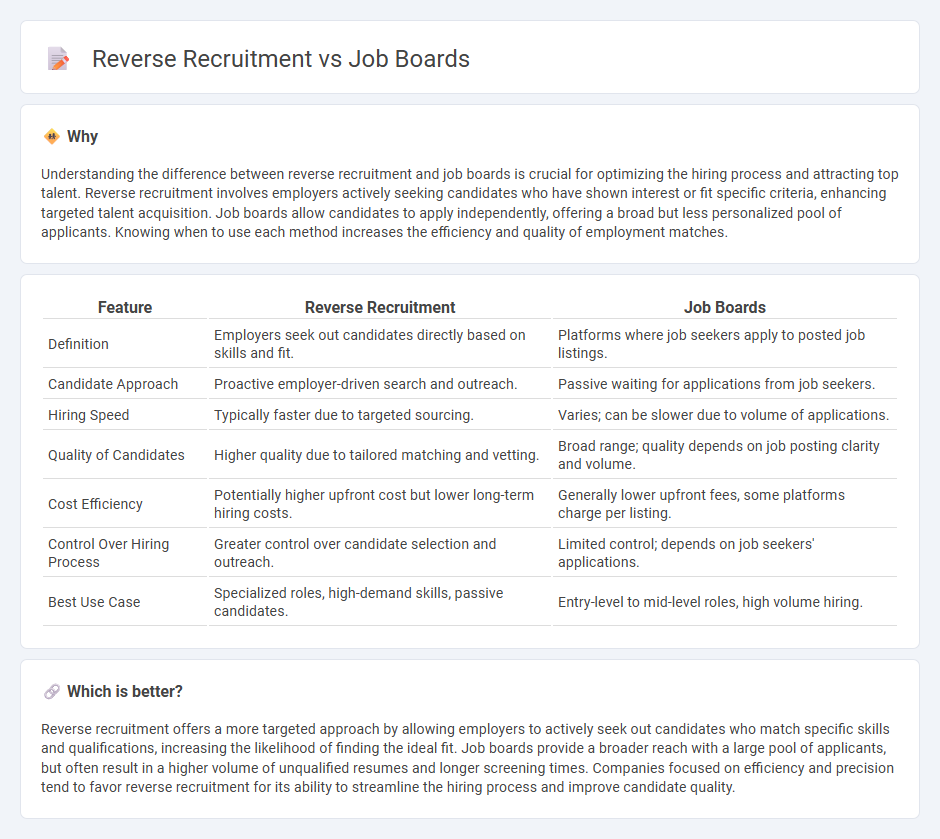 Reverse Recruitment vs Job Boards

Why

Understanding the difference between reverse recruitment and job boards is crucial for optimizing the hiring process and attracting top talent. Reverse recruitment involves employers actively seeking candidates who have shown interest or fit specific criteria, enhancing targeted talent acquisition. Job boards allow candidates to apply independently, offering a broad but less personalized pool of applicants. Knowing when to use each method increases the efficiency and quality of employment matches.

| Feature | Reverse Recruitment | Job Boards |
|---|---|---|
| Definition | Employers seek out candidates directly based on skills and fit. | Platforms where job seekers apply to posted job listings. |
| Candidate Approach | Proactive employer-driven search and outreach. | Passive waiting for applications from job seekers. |
| Hiring Speed | Typically faster due to targeted sourcing. | Varies; can be slower due to volume of applications. |
| Quality of Candidates | Higher quality due to tailored matching and vetting. | Broad range; quality depends on job posting clarity and volume. |
| Cost Efficiency | Potentially higher upfront cost but lower long-term hiring costs. | Generally lower upfront fees, some platforms charge per listing. |
| Control Over Hiring Process | Greater control over candidate selection and outreach. | Limited control; depends on job seekers' applications. |
| Best Use Case | Specialized roles, high-demand skills, passive candidates. | Entry-level to mid-level roles, high volume hiring. |

Which is better?

Reverse recruitment offers a more targeted approach by allowing employers to actively seek out candidates who match specific skills and qualifications, increasing the likelihood of finding the ideal fit. Job boards provide a broader reach with a large pool of applicants, but often result in a higher volume of unqualified resumes and longer screening times. Companies focused on efficiency and precision tend to favor reverse recruitment for its ability to streamline the hiring process and improve candidate quality.