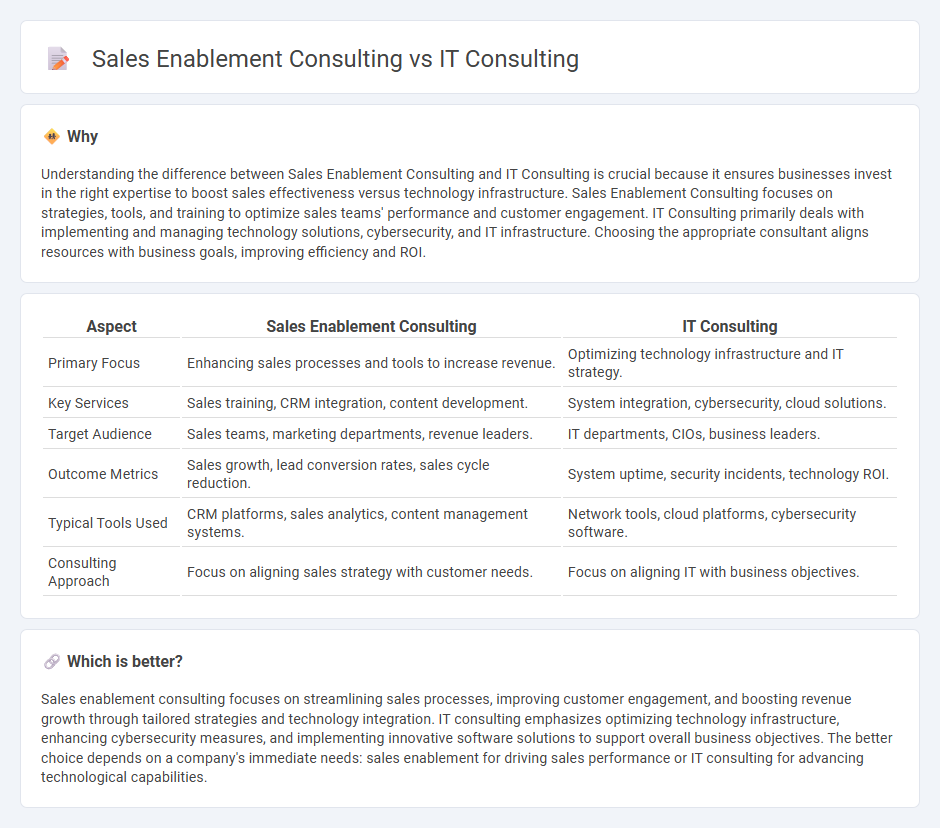 Sales Enablement Consulting vs IT Consulting

Why

Understanding the difference between Sales Enablement Consulting and IT Consulting is crucial because it ensures businesses invest in the right expertise to boost sales effectiveness versus technology infrastructure. Sales Enablement Consulting focuses on strategies, tools, and training to optimize sales teams' performance and customer engagement. IT Consulting primarily deals with implementing and managing technology solutions, cybersecurity, and IT infrastructure. Choosing the appropriate consultant aligns resources with business goals, improving efficiency and ROI.

| Aspect | Sales Enablement Consulting | IT Consulting |
|---|---|---|
| Primary Focus | Enhancing sales processes and tools to increase revenue. | Optimizing technology infrastructure and IT strategy. |
| Key Services | Sales training, CRM integration, content development. | System integration, cybersecurity, cloud solutions. |
| Target Audience | Sales teams, marketing departments, revenue leaders. | IT departments, CIOs, business leaders. |
| Outcome Metrics | Sales growth, lead conversion rates, sales cycle reduction. | System uptime, security incidents, technology ROI. |
| Typical Tools Used | CRM platforms, sales analytics, content management systems. | Network tools, cloud platforms, cybersecurity software. |
| Consulting Approach | Focus on aligning sales strategy with customer needs. | Focus on aligning IT with business objectives. |

Which is better?

Sales enablement consulting focuses on streamlining sales processes, improving customer engagement, and boosting revenue growth through tailored strategies and technology integration. IT consulting emphasizes optimizing technology infrastructure, enhancing cybersecurity measures, and implementing innovative software solutions to support overall business objectives. The better choice depends on a company's immediate needs: sales enablement for driving sales performance or IT consulting for advancing technological capabilities.