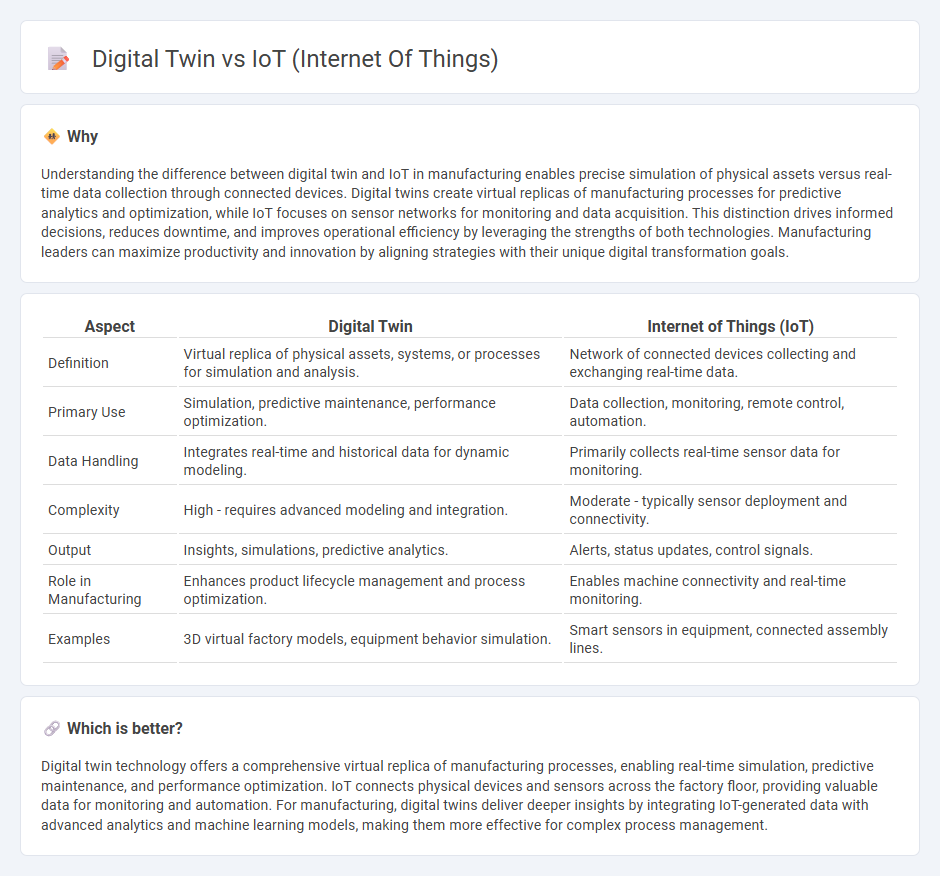 Digital Twin vs IoT (Internet Of Things)

Why

Understanding the difference between digital twin and IoT in manufacturing enables precise simulation of physical assets versus real-time data collection through connected devices. Digital twins create virtual replicas of manufacturing processes for predictive analytics and optimization, while IoT focuses on sensor networks for monitoring and data acquisition. This distinction drives informed decisions, reduces downtime, and improves operational efficiency by leveraging the strengths of both technologies. Manufacturing leaders can maximize productivity and innovation by aligning strategies with their unique digital transformation goals.

| Aspect | Digital Twin | Internet of Things (IoT) |
|---|---|---|
| Definition | Virtual replica of physical assets, systems, or processes for simulation and analysis. | Network of connected devices collecting and exchanging real-time data. |
| Primary Use | Simulation, predictive maintenance, performance optimization. | Data collection, monitoring, remote control, automation. |
| Data Handling | Integrates real-time and historical data for dynamic modeling. | Primarily collects real-time sensor data for monitoring. |
| Complexity | High - requires advanced modeling and integration. | Moderate - typically sensor deployment and connectivity. |
| Output | Insights, simulations, predictive analytics. | Alerts, status updates, control signals. |
| Role in Manufacturing | Enhances product lifecycle management and process optimization. | Enables machine connectivity and real-time monitoring. |
| Examples | 3D virtual factory models, equipment behavior simulation. | Smart sensors in equipment, connected assembly lines. |

Which is better?

Digital twin technology offers a comprehensive virtual replica of manufacturing processes, enabling real-time simulation, predictive maintenance, and performance optimization. IoT connects physical devices and sensors across the factory floor, providing valuable data for monitoring and automation. For manufacturing, digital twins deliver deeper insights by integrating IoT-generated data with advanced analytics and machine learning models, making them more effective for complex process management.