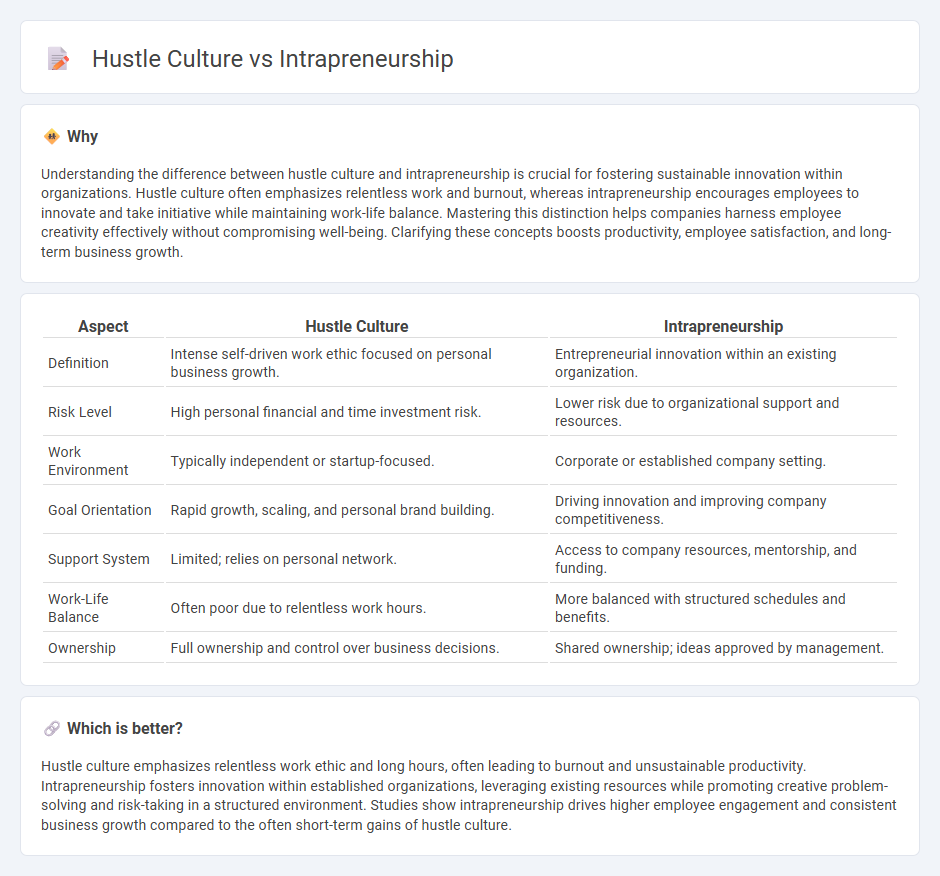 Hustle Culture vs Intrapreneurship

Why

Understanding the difference between hustle culture and intrapreneurship is crucial for fostering sustainable innovation within organizations. Hustle culture often emphasizes relentless work and burnout, whereas intrapreneurship encourages employees to innovate and take initiative while maintaining work-life balance. Mastering this distinction helps companies harness employee creativity effectively without compromising well-being. Clarifying these concepts boosts productivity, employee satisfaction, and long-term business growth.

| Aspect | Hustle Culture | Intrapreneurship |
|---|---|---|
| Definition | Intense self-driven work ethic focused on personal business growth. | Entrepreneurial innovation within an existing organization. |
| Risk Level | High personal financial and time investment risk. | Lower risk due to organizational support and resources. |
| Work Environment | Typically independent or startup-focused. | Corporate or established company setting. |
| Goal Orientation | Rapid growth, scaling, and personal brand building. | Driving innovation and improving company competitiveness. |
| Support System | Limited; relies on personal network. | Access to company resources, mentorship, and funding. |
| Work-Life Balance | Often poor due to relentless work hours. | More balanced with structured schedules and benefits. |
| Ownership | Full ownership and control over business decisions. | Shared ownership; ideas approved by management. |

Which is better?

Hustle culture emphasizes relentless work ethic and long hours, often leading to burnout and unsustainable productivity. Intrapreneurship fosters innovation within established organizations, leveraging existing resources while promoting creative problem-solving and risk-taking in a structured environment. Studies show intrapreneurship drives higher employee engagement and consistent business growth compared to the often short-term gains of hustle culture.