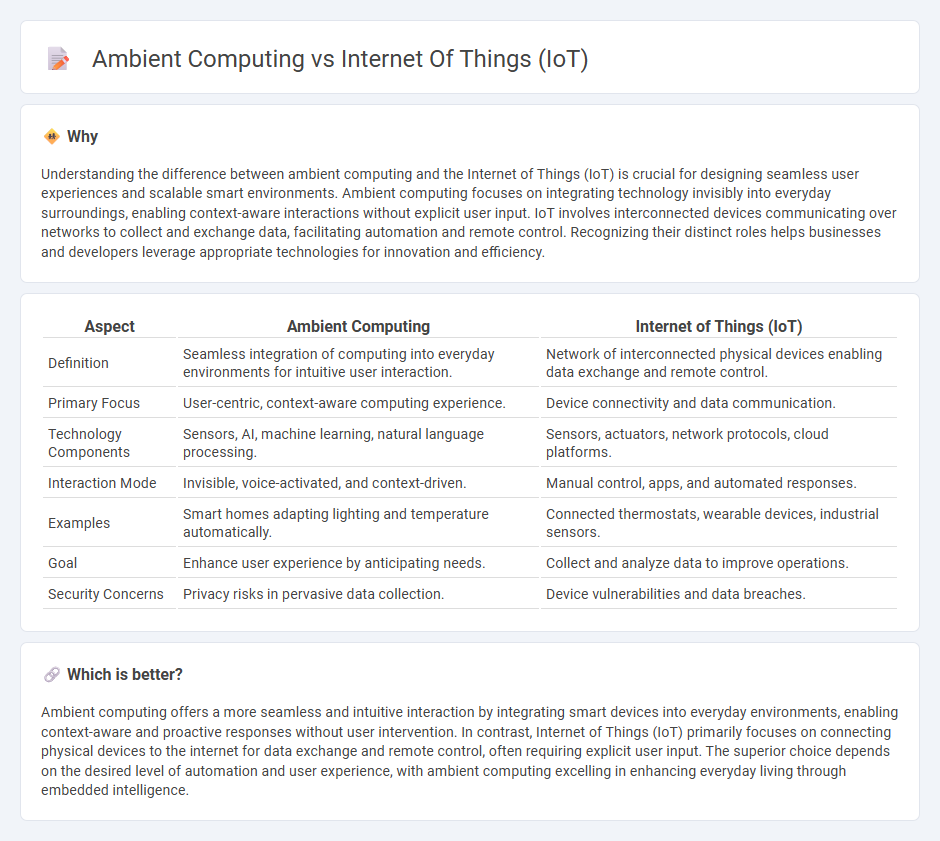 Ambient Computing vs Internet Of Things (IoT)

Why

Understanding the difference between ambient computing and the Internet of Things (IoT) is crucial for designing seamless user experiences and scalable smart environments. Ambient computing focuses on integrating technology invisibly into everyday surroundings, enabling context-aware interactions without explicit user input. IoT involves interconnected devices communicating over networks to collect and exchange data, facilitating automation and remote control. Recognizing their distinct roles helps businesses and developers leverage appropriate technologies for innovation and efficiency.

| Aspect | Ambient Computing | Internet of Things (IoT) |
|---|---|---|
| Definition | Seamless integration of computing into everyday environments for intuitive user interaction. | Network of interconnected physical devices enabling data exchange and remote control. |
| Primary Focus | User-centric, context-aware computing experience. | Device connectivity and data communication. |
| Technology Components | Sensors, AI, machine learning, natural language processing. | Sensors, actuators, network protocols, cloud platforms. |
| Interaction Mode | Invisible, voice-activated, and context-driven. | Manual control, apps, and automated responses. |
| Examples | Smart homes adapting lighting and temperature automatically. | Connected thermostats, wearable devices, industrial sensors. |
| Goal | Enhance user experience by anticipating needs. | Collect and analyze data to improve operations. |
| Security Concerns | Privacy risks in pervasive data collection. | Device vulnerabilities and data breaches. |

Which is better?

Ambient computing offers a more seamless and intuitive interaction by integrating smart devices into everyday environments, enabling context-aware and proactive responses without user intervention. In contrast, Internet of Things (IoT) primarily focuses on connecting physical devices to the internet for data exchange and remote control, often requiring explicit user input. The superior choice depends on the desired level of automation and user experience, with ambient computing excelling in enhancing everyday living through embedded intelligence.