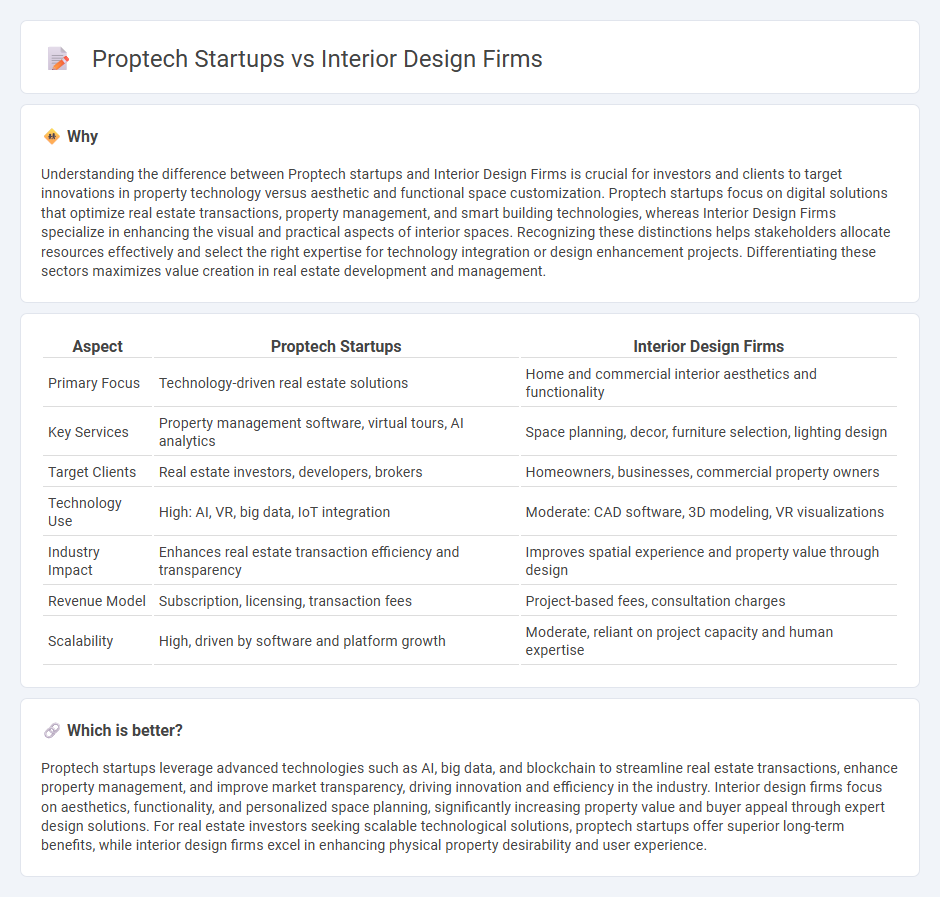 Proptech Startups vs Interior Design Firms

Why

Understanding the difference between Proptech startups and Interior Design Firms is crucial for investors and clients to target innovations in property technology versus aesthetic and functional space customization. Proptech startups focus on digital solutions that optimize real estate transactions, property management, and smart building technologies, whereas Interior Design Firms specialize in enhancing the visual and practical aspects of interior spaces. Recognizing these distinctions helps stakeholders allocate resources effectively and select the right expertise for technology integration or design enhancement projects. Differentiating these sectors maximizes value creation in real estate development and management.

| Aspect | Proptech Startups | Interior Design Firms |
|---|---|---|
| Primary Focus | Technology-driven real estate solutions | Home and commercial interior aesthetics and functionality |
| Key Services | Property management software, virtual tours, AI analytics | Space planning, decor, furniture selection, lighting design |
| Target Clients | Real estate investors, developers, brokers | Homeowners, businesses, commercial property owners |
| Technology Use | High: AI, VR, big data, IoT integration | Moderate: CAD software, 3D modeling, VR visualizations |
| Industry Impact | Enhances real estate transaction efficiency and transparency | Improves spatial experience and property value through design |
| Revenue Model | Subscription, licensing, transaction fees | Project-based fees, consultation charges |
| Scalability | High, driven by software and platform growth | Moderate, reliant on project capacity and human expertise |

Which is better?

Proptech startups leverage advanced technologies such as AI, big data, and blockchain to streamline real estate transactions, enhance property management, and improve market transparency, driving innovation and efficiency in the industry. Interior design firms focus on aesthetics, functionality, and personalized space planning, significantly increasing property value and buyer appeal through expert design solutions. For real estate investors seeking scalable technological solutions, proptech startups offer superior long-term benefits, while interior design firms excel in enhancing physical property desirability and user experience.