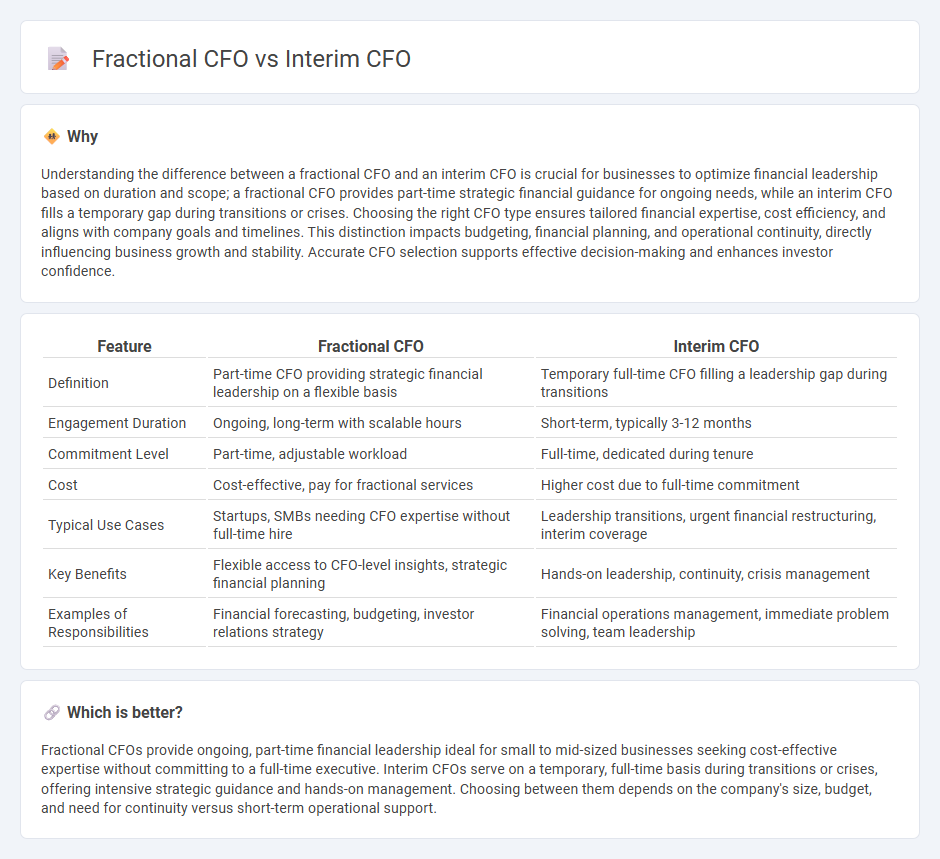 Fractional CFO vs Interim CFO

Why

Understanding the difference between a fractional CFO and an interim CFO is crucial for businesses to optimize financial leadership based on duration and scope; a fractional CFO provides part-time strategic financial guidance for ongoing needs, while an interim CFO fills a temporary gap during transitions or crises. Choosing the right CFO type ensures tailored financial expertise, cost efficiency, and aligns with company goals and timelines. This distinction impacts budgeting, financial planning, and operational continuity, directly influencing business growth and stability. Accurate CFO selection supports effective decision-making and enhances investor confidence.

| Feature | Fractional CFO | Interim CFO |
|---|---|---|
| Definition | Part-time CFO providing strategic financial leadership on a flexible basis | Temporary full-time CFO filling a leadership gap during transitions |
| Engagement Duration | Ongoing, long-term with scalable hours | Short-term, typically 3-12 months |
| Commitment Level | Part-time, adjustable workload | Full-time, dedicated during tenure |
| Cost | Cost-effective, pay for fractional services | Higher cost due to full-time commitment |
| Typical Use Cases | Startups, SMBs needing CFO expertise without full-time hire | Leadership transitions, urgent financial restructuring, interim coverage |
| Key Benefits | Flexible access to CFO-level insights, strategic financial planning | Hands-on leadership, continuity, crisis management |
| Examples of Responsibilities | Financial forecasting, budgeting, investor relations strategy | Financial operations management, immediate problem solving, team leadership |

Which is better?

Fractional CFOs provide ongoing, part-time financial leadership ideal for small to mid-sized businesses seeking cost-effective expertise without committing to a full-time executive. Interim CFOs serve on a temporary, full-time basis during transitions or crises, offering intensive strategic guidance and hands-on management. Choosing between them depends on the company's size, budget, and need for continuity versus short-term operational support.