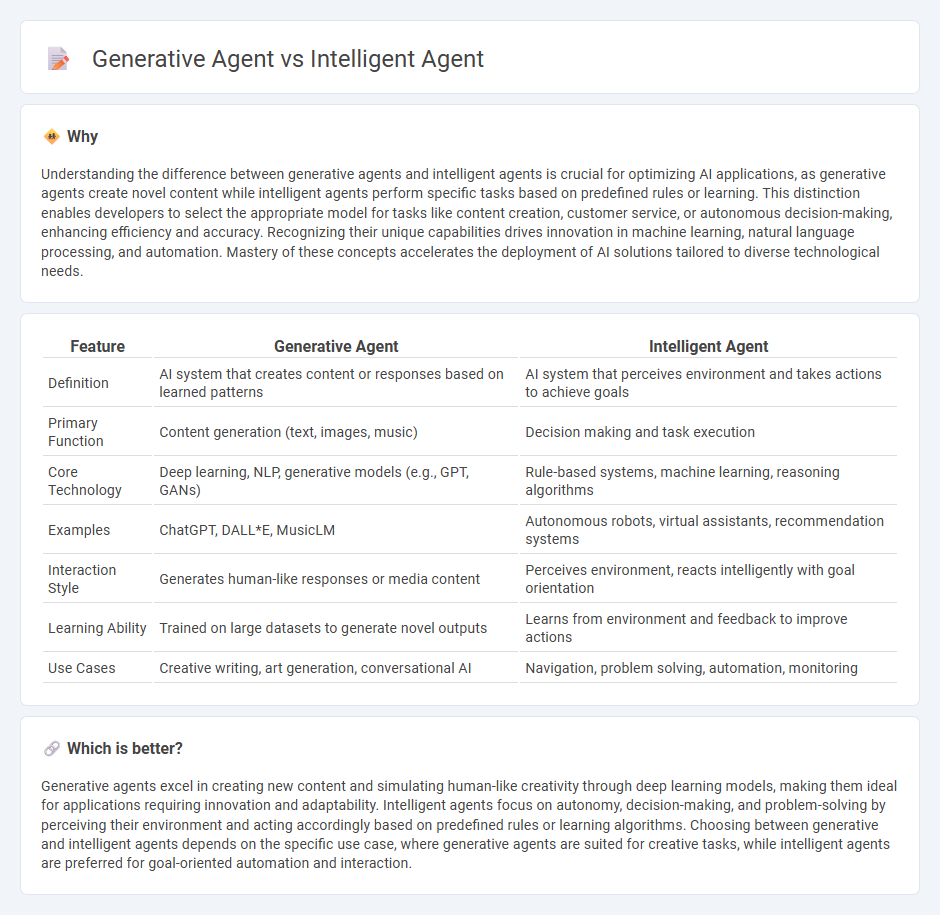 Generative Agent vs Intelligent Agent

Why

Understanding the difference between generative agents and intelligent agents is crucial for optimizing AI applications, as generative agents create novel content while intelligent agents perform specific tasks based on predefined rules or learning. This distinction enables developers to select the appropriate model for tasks like content creation, customer service, or autonomous decision-making, enhancing efficiency and accuracy. Recognizing their unique capabilities drives innovation in machine learning, natural language processing, and automation. Mastery of these concepts accelerates the deployment of AI solutions tailored to diverse technological needs.

| Feature | Generative Agent | Intelligent Agent |
|---|---|---|
| Definition | AI system that creates content or responses based on learned patterns | AI system that perceives environment and takes actions to achieve goals |
| Primary Function | Content generation (text, images, music) | Decision making and task execution |
| Core Technology | Deep learning, NLP, generative models (e.g., GPT, GANs) | Rule-based systems, machine learning, reasoning algorithms |
| Examples | ChatGPT, DALL*E, MusicLM | Autonomous robots, virtual assistants, recommendation systems |
| Interaction Style | Generates human-like responses or media content | Perceives environment, reacts intelligently with goal orientation |
| Learning Ability | Trained on large datasets to generate novel outputs | Learns from environment and feedback to improve actions |
| Use Cases | Creative writing, art generation, conversational AI | Navigation, problem solving, automation, monitoring |

Which is better?

Generative agents excel in creating new content and simulating human-like creativity through deep learning models, making them ideal for applications requiring innovation and adaptability. Intelligent agents focus on autonomy, decision-making, and problem-solving by perceiving their environment and acting accordingly based on predefined rules or learning algorithms. Choosing between generative and intelligent agents depends on the specific use case, where generative agents are suited for creative tasks, while intelligent agents are preferred for goal-oriented automation and interaction.