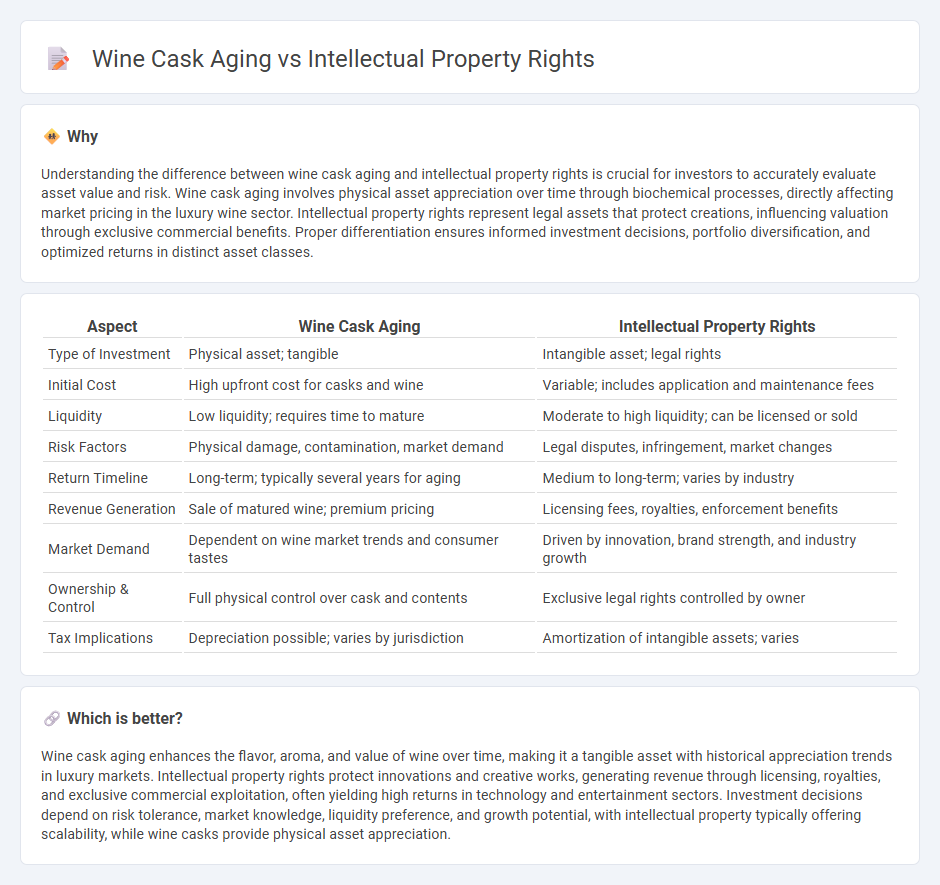 Wine Cask Aging vs Intellectual Property Rights

Why

Understanding the difference between wine cask aging and intellectual property rights is crucial for investors to accurately evaluate asset value and risk. Wine cask aging involves physical asset appreciation over time through biochemical processes, directly affecting market pricing in the luxury wine sector. Intellectual property rights represent legal assets that protect creations, influencing valuation through exclusive commercial benefits. Proper differentiation ensures informed investment decisions, portfolio diversification, and optimized returns in distinct asset classes.

| Aspect | Wine Cask Aging | Intellectual Property Rights |
|---|---|---|
| Type of Investment | Physical asset; tangible | Intangible asset; legal rights |
| Initial Cost | High upfront cost for casks and wine | Variable; includes application and maintenance fees |
| Liquidity | Low liquidity; requires time to mature | Moderate to high liquidity; can be licensed or sold |
| Risk Factors | Physical damage, contamination, market demand | Legal disputes, infringement, market changes |
| Return Timeline | Long-term; typically several years for aging | Medium to long-term; varies by industry |
| Revenue Generation | Sale of matured wine; premium pricing | Licensing fees, royalties, enforcement benefits |
| Market Demand | Dependent on wine market trends and consumer tastes | Driven by innovation, brand strength, and industry growth |
| Ownership & Control | Full physical control over cask and contents | Exclusive legal rights controlled by owner |
| Tax Implications | Depreciation possible; varies by jurisdiction | Amortization of intangible assets; varies |

Which is better?

Wine cask aging enhances the flavor, aroma, and value of wine over time, making it a tangible asset with historical appreciation trends in luxury markets. Intellectual property rights protect innovations and creative works, generating revenue through licensing, royalties, and exclusive commercial exploitation, often yielding high returns in technology and entertainment sectors. Investment decisions depend on risk tolerance, market knowledge, liquidity preference, and growth potential, with intellectual property typically offering scalability, while wine casks provide physical asset appreciation.