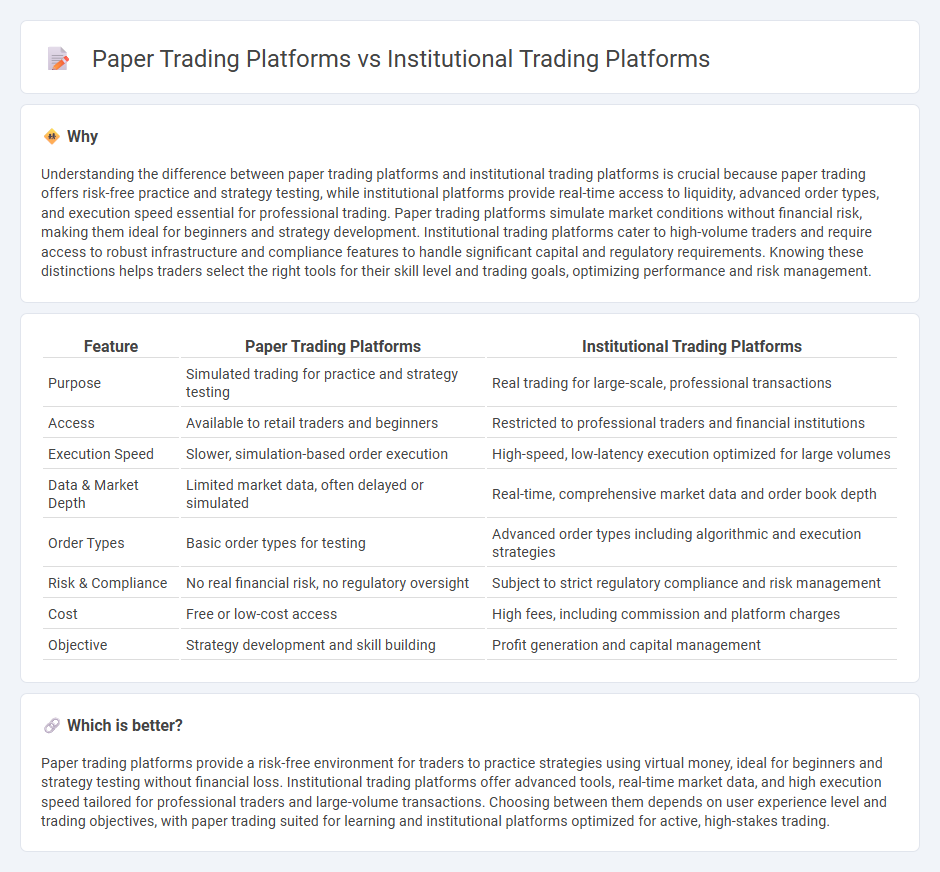 Paper Trading Platforms vs Institutional Trading Platforms

Why

Understanding the difference between paper trading platforms and institutional trading platforms is crucial because paper trading offers risk-free practice and strategy testing, while institutional platforms provide real-time access to liquidity, advanced order types, and execution speed essential for professional trading. Paper trading platforms simulate market conditions without financial risk, making them ideal for beginners and strategy development. Institutional trading platforms cater to high-volume traders and require access to robust infrastructure and compliance features to handle significant capital and regulatory requirements. Knowing these distinctions helps traders select the right tools for their skill level and trading goals, optimizing performance and risk management.

| Feature | Paper Trading Platforms | Institutional Trading Platforms |
|---|---|---|
| Purpose | Simulated trading for practice and strategy testing | Real trading for large-scale, professional transactions |
| Access | Available to retail traders and beginners | Restricted to professional traders and financial institutions |
| Execution Speed | Slower, simulation-based order execution | High-speed, low-latency execution optimized for large volumes |
| Data & Market Depth | Limited market data, often delayed or simulated | Real-time, comprehensive market data and order book depth |
| Order Types | Basic order types for testing | Advanced order types including algorithmic and execution strategies |
| Risk & Compliance | No real financial risk, no regulatory oversight | Subject to strict regulatory compliance and risk management |
| Cost | Free or low-cost access | High fees, including commission and platform charges |
| Objective | Strategy development and skill building | Profit generation and capital management |

Which is better?

Paper trading platforms provide a risk-free environment for traders to practice strategies using virtual money, ideal for beginners and strategy testing without financial loss. Institutional trading platforms offer advanced tools, real-time market data, and high execution speed tailored for professional traders and large-volume transactions. Choosing between them depends on user experience level and trading objectives, with paper trading suited for learning and institutional platforms optimized for active, high-stakes trading.