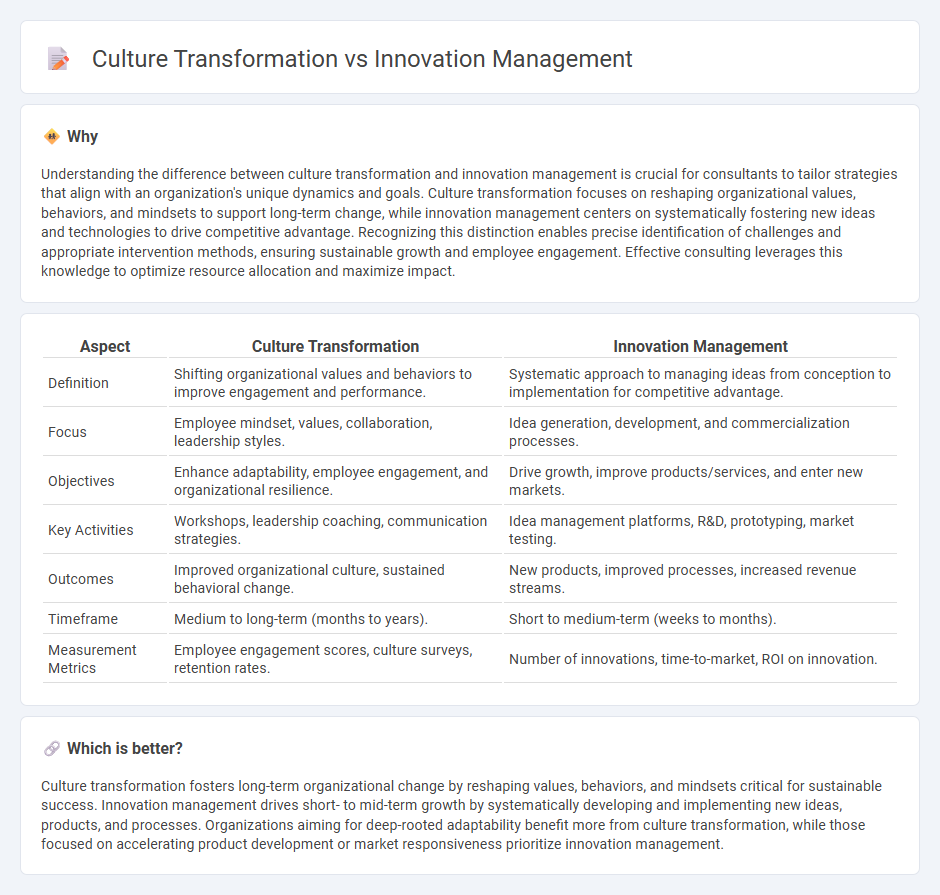 Culture Transformation vs Innovation Management

Why

Understanding the difference between culture transformation and innovation management is crucial for consultants to tailor strategies that align with an organization's unique dynamics and goals. Culture transformation focuses on reshaping organizational values, behaviors, and mindsets to support long-term change, while innovation management centers on systematically fostering new ideas and technologies to drive competitive advantage. Recognizing this distinction enables precise identification of challenges and appropriate intervention methods, ensuring sustainable growth and employee engagement. Effective consulting leverages this knowledge to optimize resource allocation and maximize impact.

| Aspect | Culture Transformation | Innovation Management |
|---|---|---|
| Definition | Shifting organizational values and behaviors to improve engagement and performance. | Systematic approach to managing ideas from conception to implementation for competitive advantage. |
| Focus | Employee mindset, values, collaboration, leadership styles. | Idea generation, development, and commercialization processes. |
| Objectives | Enhance adaptability, employee engagement, and organizational resilience. | Drive growth, improve products/services, and enter new markets. |
| Key Activities | Workshops, leadership coaching, communication strategies. | Idea management platforms, R&D, prototyping, market testing. |
| Outcomes | Improved organizational culture, sustained behavioral change. | New products, improved processes, increased revenue streams. |
| Timeframe | Medium to long-term (months to years). | Short to medium-term (weeks to months). |
| Measurement Metrics | Employee engagement scores, culture surveys, retention rates. | Number of innovations, time-to-market, ROI on innovation. |

Which is better?

Culture transformation fosters long-term organizational change by reshaping values, behaviors, and mindsets critical for sustainable success. Innovation management drives short- to mid-term growth by systematically developing and implementing new ideas, products, and processes. Organizations aiming for deep-rooted adaptability benefit more from culture transformation, while those focused on accelerating product development or market responsiveness prioritize innovation management.