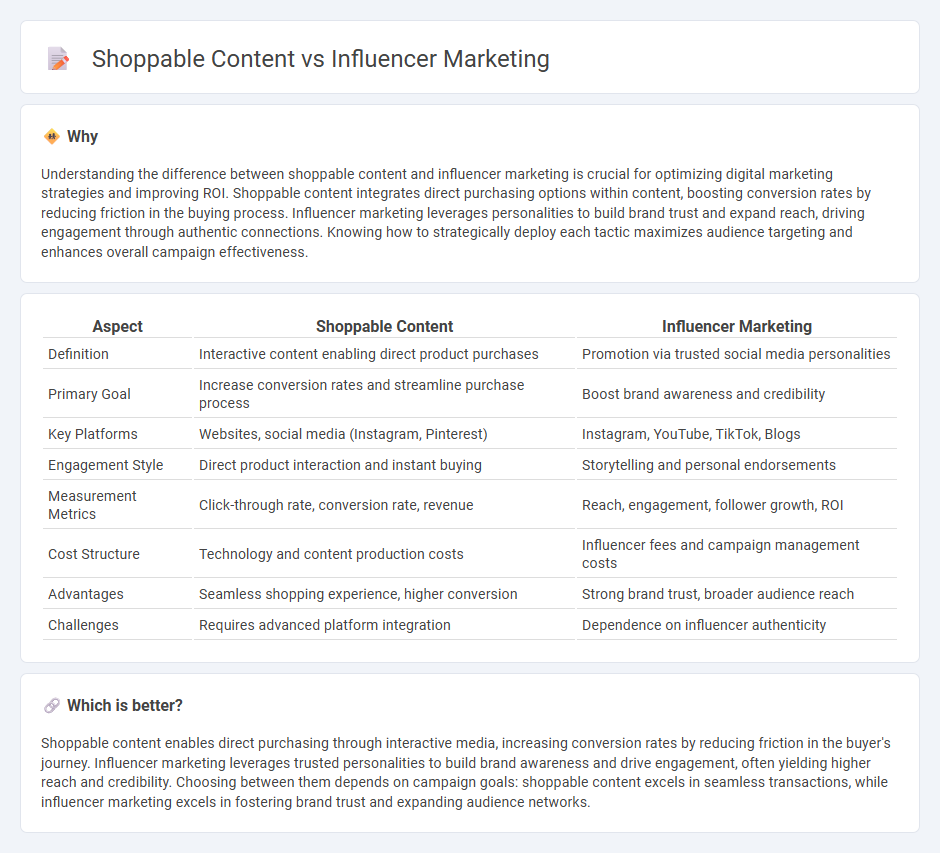 Shoppable Content vs Influencer Marketing

Why

Understanding the difference between shoppable content and influencer marketing is crucial for optimizing digital marketing strategies and improving ROI. Shoppable content integrates direct purchasing options within content, boosting conversion rates by reducing friction in the buying process. Influencer marketing leverages personalities to build brand trust and expand reach, driving engagement through authentic connections. Knowing how to strategically deploy each tactic maximizes audience targeting and enhances overall campaign effectiveness.

| Aspect | Shoppable Content | Influencer Marketing |
|---|---|---|
| Definition | Interactive content enabling direct product purchases | Promotion via trusted social media personalities |
| Primary Goal | Increase conversion rates and streamline purchase process | Boost brand awareness and credibility |
| Key Platforms | Websites, social media (Instagram, Pinterest) | Instagram, YouTube, TikTok, Blogs |
| Engagement Style | Direct product interaction and instant buying | Storytelling and personal endorsements |
| Measurement Metrics | Click-through rate, conversion rate, revenue | Reach, engagement, follower growth, ROI |
| Cost Structure | Technology and content production costs | Influencer fees and campaign management costs |
| Advantages | Seamless shopping experience, higher conversion | Strong brand trust, broader audience reach |
| Challenges | Requires advanced platform integration | Dependence on influencer authenticity |

Which is better?

Shoppable content enables direct purchasing through interactive media, increasing conversion rates by reducing friction in the buyer's journey. Influencer marketing leverages trusted personalities to build brand awareness and drive engagement, often yielding higher reach and credibility. Choosing between them depends on campaign goals: shoppable content excels in seamless transactions, while influencer marketing excels in fostering brand trust and expanding audience networks.