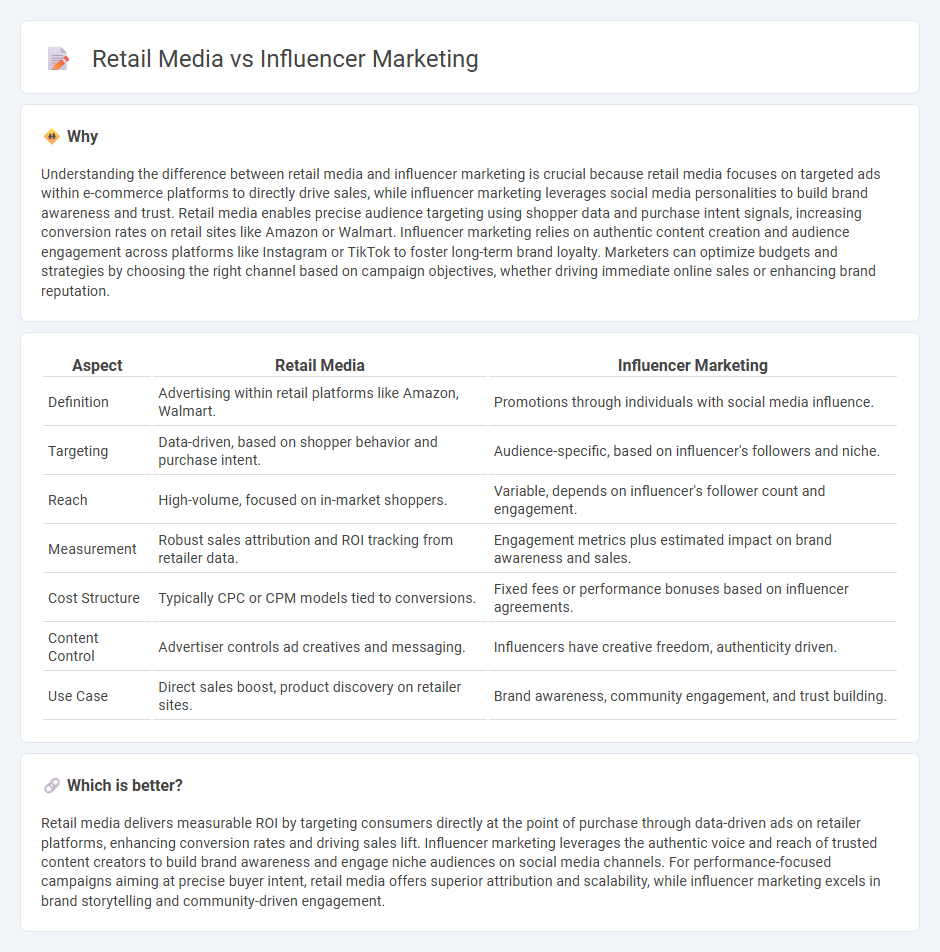 Retail Media vs Influencer Marketing

Why

Understanding the difference between retail media and influencer marketing is crucial because retail media focuses on targeted ads within e-commerce platforms to directly drive sales, while influencer marketing leverages social media personalities to build brand awareness and trust. Retail media enables precise audience targeting using shopper data and purchase intent signals, increasing conversion rates on retail sites like Amazon or Walmart. Influencer marketing relies on authentic content creation and audience engagement across platforms like Instagram or TikTok to foster long-term brand loyalty. Marketers can optimize budgets and strategies by choosing the right channel based on campaign objectives, whether driving immediate online sales or enhancing brand reputation.

| Aspect | Retail Media | Influencer Marketing |
|---|---|---|
| Definition | Advertising within retail platforms like Amazon, Walmart. | Promotions through individuals with social media influence. |
| Targeting | Data-driven, based on shopper behavior and purchase intent. | Audience-specific, based on influencer's followers and niche. |
| Reach | High-volume, focused on in-market shoppers. | Variable, depends on influencer's follower count and engagement. |
| Measurement | Robust sales attribution and ROI tracking from retailer data. | Engagement metrics plus estimated impact on brand awareness and sales. |
| Cost Structure | Typically CPC or CPM models tied to conversions. | Fixed fees or performance bonuses based on influencer agreements. |
| Content Control | Advertiser controls ad creatives and messaging. | Influencers have creative freedom, authenticity driven. |
| Use Case | Direct sales boost, product discovery on retailer sites. | Brand awareness, community engagement, and trust building. |

Which is better?

Retail media delivers measurable ROI by targeting consumers directly at the point of purchase through data-driven ads on retailer platforms, enhancing conversion rates and driving sales lift. Influencer marketing leverages the authentic voice and reach of trusted content creators to build brand awareness and engage niche audiences on social media channels. For performance-focused campaigns aiming at precise buyer intent, retail media offers superior attribution and scalability, while influencer marketing excels in brand storytelling and community-driven engagement.