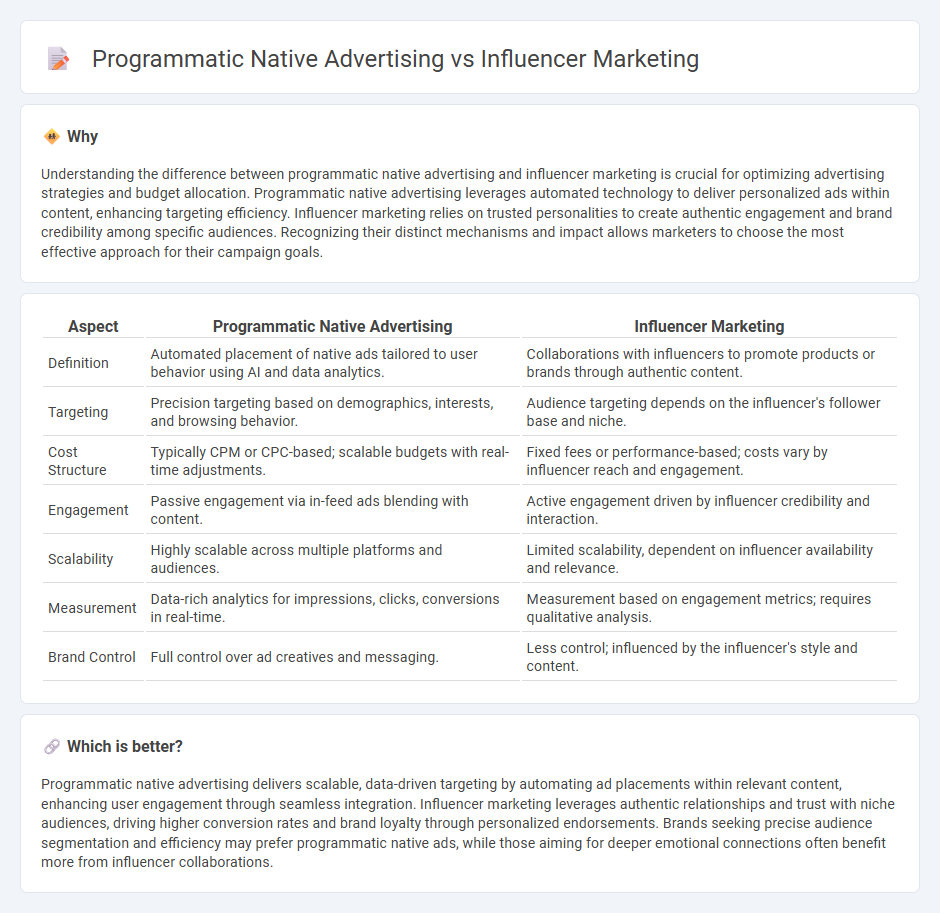 Programmatic Native Advertising vs Influencer Marketing

Why

Understanding the difference between programmatic native advertising and influencer marketing is crucial for optimizing advertising strategies and budget allocation. Programmatic native advertising leverages automated technology to deliver personalized ads within content, enhancing targeting efficiency. Influencer marketing relies on trusted personalities to create authentic engagement and brand credibility among specific audiences. Recognizing their distinct mechanisms and impact allows marketers to choose the most effective approach for their campaign goals.

| Aspect | Programmatic Native Advertising | Influencer Marketing |
|---|---|---|
| Definition | Automated placement of native ads tailored to user behavior using AI and data analytics. | Collaborations with influencers to promote products or brands through authentic content. |
| Targeting | Precision targeting based on demographics, interests, and browsing behavior. | Audience targeting depends on the influencer's follower base and niche. |
| Cost Structure | Typically CPM or CPC-based; scalable budgets with real-time adjustments. | Fixed fees or performance-based; costs vary by influencer reach and engagement. |
| Engagement | Passive engagement via in-feed ads blending with content. | Active engagement driven by influencer credibility and interaction. |
| Scalability | Highly scalable across multiple platforms and audiences. | Limited scalability, dependent on influencer availability and relevance. |
| Measurement | Data-rich analytics for impressions, clicks, conversions in real-time. | Measurement based on engagement metrics; requires qualitative analysis. |
| Brand Control | Full control over ad creatives and messaging. | Less control; influenced by the influencer's style and content. |

Which is better?

Programmatic native advertising delivers scalable, data-driven targeting by automating ad placements within relevant content, enhancing user engagement through seamless integration. Influencer marketing leverages authentic relationships and trust with niche audiences, driving higher conversion rates and brand loyalty through personalized endorsements. Brands seeking precise audience segmentation and efficiency may prefer programmatic native ads, while those aiming for deeper emotional connections often benefit more from influencer collaborations.