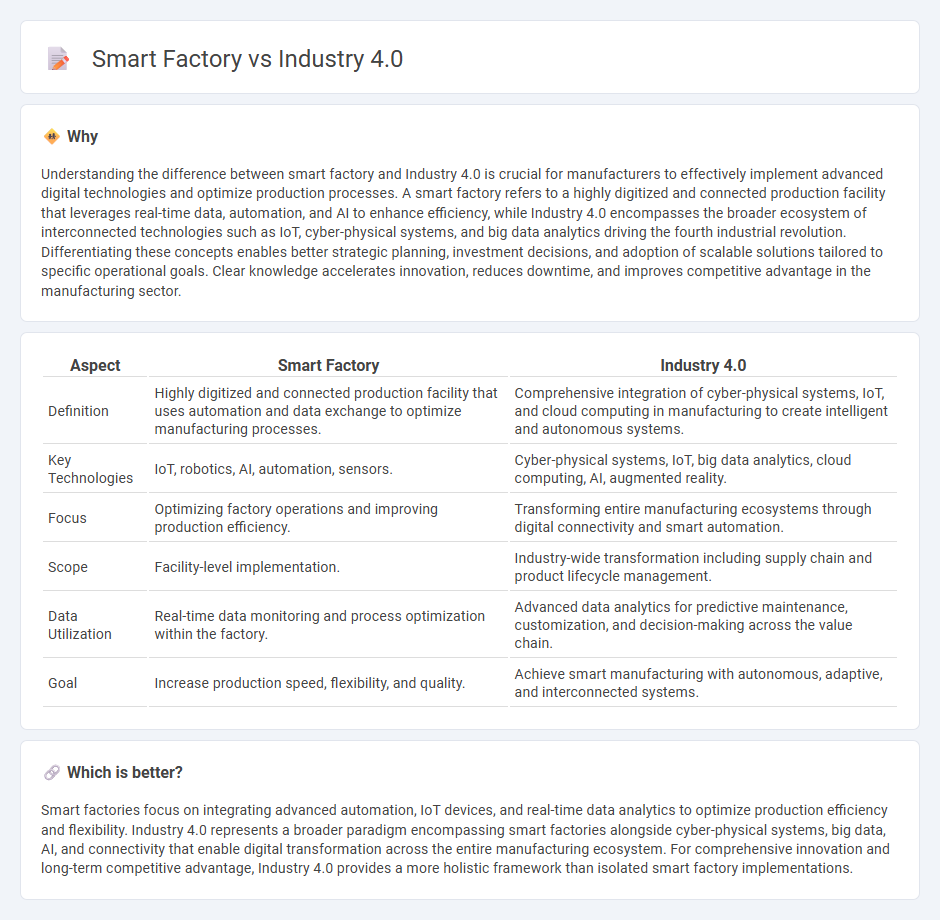 Smart Factory vs Industry 4.0

Why

Understanding the difference between smart factory and Industry 4.0 is crucial for manufacturers to effectively implement advanced digital technologies and optimize production processes. A smart factory refers to a highly digitized and connected production facility that leverages real-time data, automation, and AI to enhance efficiency, while Industry 4.0 encompasses the broader ecosystem of interconnected technologies such as IoT, cyber-physical systems, and big data analytics driving the fourth industrial revolution. Differentiating these concepts enables better strategic planning, investment decisions, and adoption of scalable solutions tailored to specific operational goals. Clear knowledge accelerates innovation, reduces downtime, and improves competitive advantage in the manufacturing sector.

| Aspect | Smart Factory | Industry 4.0 |
|---|---|---|
| Definition | Highly digitized and connected production facility that uses automation and data exchange to optimize manufacturing processes. | Comprehensive integration of cyber-physical systems, IoT, and cloud computing in manufacturing to create intelligent and autonomous systems. |
| Key Technologies | IoT, robotics, AI, automation, sensors. | Cyber-physical systems, IoT, big data analytics, cloud computing, AI, augmented reality. |
| Focus | Optimizing factory operations and improving production efficiency. | Transforming entire manufacturing ecosystems through digital connectivity and smart automation. |
| Scope | Facility-level implementation. | Industry-wide transformation including supply chain and product lifecycle management. |
| Data Utilization | Real-time data monitoring and process optimization within the factory. | Advanced data analytics for predictive maintenance, customization, and decision-making across the value chain. |
| Goal | Increase production speed, flexibility, and quality. | Achieve smart manufacturing with autonomous, adaptive, and interconnected systems. |

Which is better?

Smart factories focus on integrating advanced automation, IoT devices, and real-time data analytics to optimize production efficiency and flexibility. Industry 4.0 represents a broader paradigm encompassing smart factories alongside cyber-physical systems, big data, AI, and connectivity that enable digital transformation across the entire manufacturing ecosystem. For comprehensive innovation and long-term competitive advantage, Industry 4.0 provides a more holistic framework than isolated smart factory implementations.