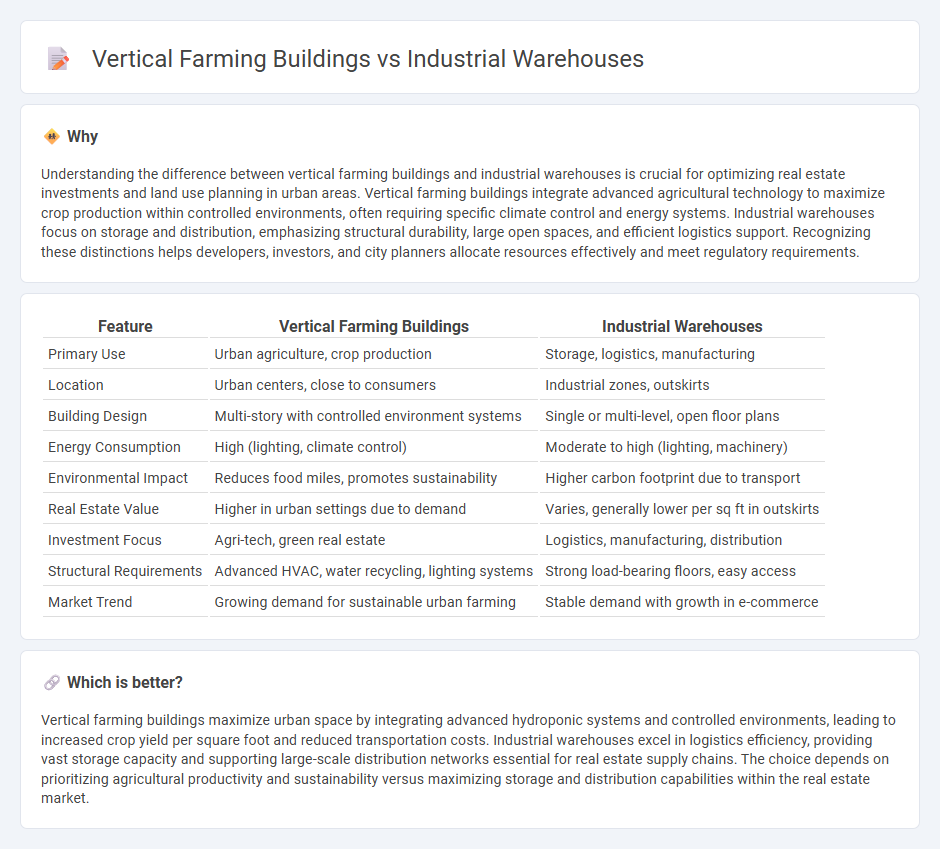 Vertical Farming Buildings vs Industrial Warehouses

Why

Understanding the difference between vertical farming buildings and industrial warehouses is crucial for optimizing real estate investments and land use planning in urban areas. Vertical farming buildings integrate advanced agricultural technology to maximize crop production within controlled environments, often requiring specific climate control and energy systems. Industrial warehouses focus on storage and distribution, emphasizing structural durability, large open spaces, and efficient logistics support. Recognizing these distinctions helps developers, investors, and city planners allocate resources effectively and meet regulatory requirements.

| Feature | Vertical Farming Buildings | Industrial Warehouses |
|---|---|---|
| Primary Use | Urban agriculture, crop production | Storage, logistics, manufacturing |
| Location | Urban centers, close to consumers | Industrial zones, outskirts |
| Building Design | Multi-story with controlled environment systems | Single or multi-level, open floor plans |
| Energy Consumption | High (lighting, climate control) | Moderate to high (lighting, machinery) |
| Environmental Impact | Reduces food miles, promotes sustainability | Higher carbon footprint due to transport |
| Real Estate Value | Higher in urban settings due to demand | Varies, generally lower per sq ft in outskirts |
| Investment Focus | Agri-tech, green real estate | Logistics, manufacturing, distribution |
| Structural Requirements | Advanced HVAC, water recycling, lighting systems | Strong load-bearing floors, easy access |
| Market Trend | Growing demand for sustainable urban farming | Stable demand with growth in e-commerce |

Which is better?

Vertical farming buildings maximize urban space by integrating advanced hydroponic systems and controlled environments, leading to increased crop yield per square foot and reduced transportation costs. Industrial warehouses excel in logistics efficiency, providing vast storage capacity and supporting large-scale distribution networks essential for real estate supply chains. The choice depends on prioritizing agricultural productivity and sustainability versus maximizing storage and distribution capabilities within the real estate market.