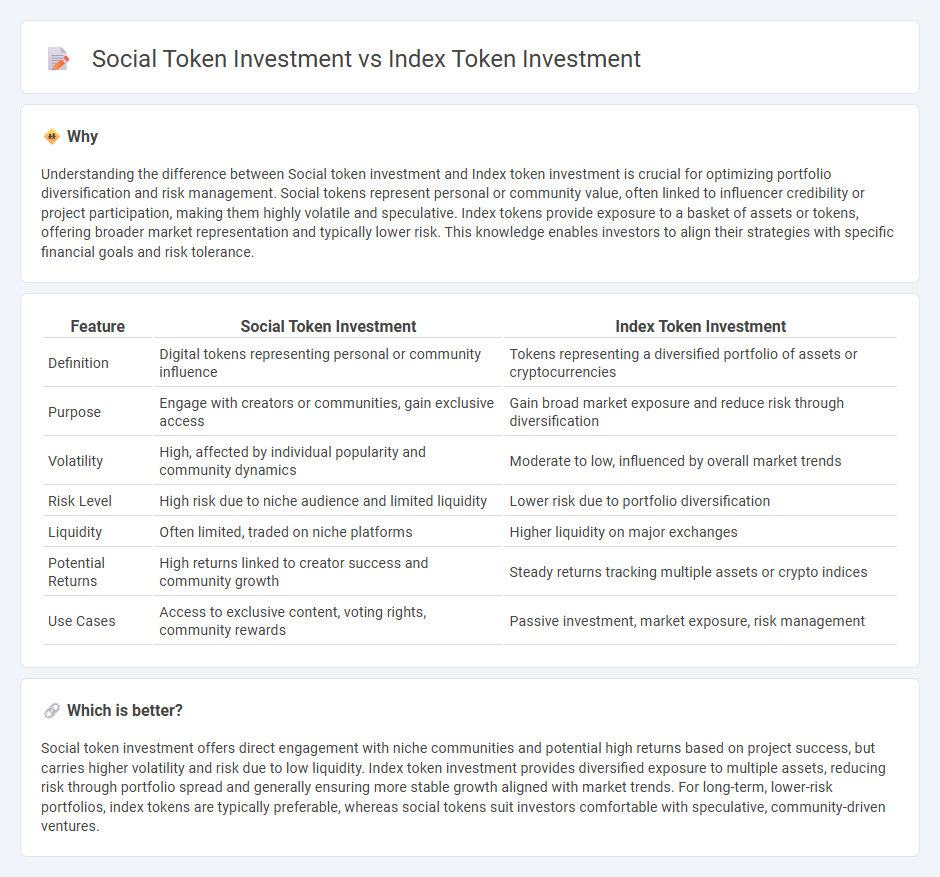 Social Token Investment vs Index Token Investment

Why

Understanding the difference between Social token investment and Index token investment is crucial for optimizing portfolio diversification and risk management. Social tokens represent personal or community value, often linked to influencer credibility or project participation, making them highly volatile and speculative. Index tokens provide exposure to a basket of assets or tokens, offering broader market representation and typically lower risk. This knowledge enables investors to align their strategies with specific financial goals and risk tolerance.

| Feature | Social Token Investment | Index Token Investment |
|---|---|---|
| Definition | Digital tokens representing personal or community influence | Tokens representing a diversified portfolio of assets or cryptocurrencies |
| Purpose | Engage with creators or communities, gain exclusive access | Gain broad market exposure and reduce risk through diversification |
| Volatility | High, affected by individual popularity and community dynamics | Moderate to low, influenced by overall market trends |
| Risk Level | High risk due to niche audience and limited liquidity | Lower risk due to portfolio diversification |
| Liquidity | Often limited, traded on niche platforms | Higher liquidity on major exchanges |
| Potential Returns | High returns linked to creator success and community growth | Steady returns tracking multiple assets or crypto indices |
| Use Cases | Access to exclusive content, voting rights, community rewards | Passive investment, market exposure, risk management |

Which is better?

Social token investment offers direct engagement with niche communities and potential high returns based on project success, but carries higher volatility and risk due to low liquidity. Index token investment provides diversified exposure to multiple assets, reducing risk through portfolio spread and generally ensuring more stable growth aligned with market trends. For long-term, lower-risk portfolios, index tokens are typically preferable, whereas social tokens suit investors comfortable with speculative, community-driven ventures.