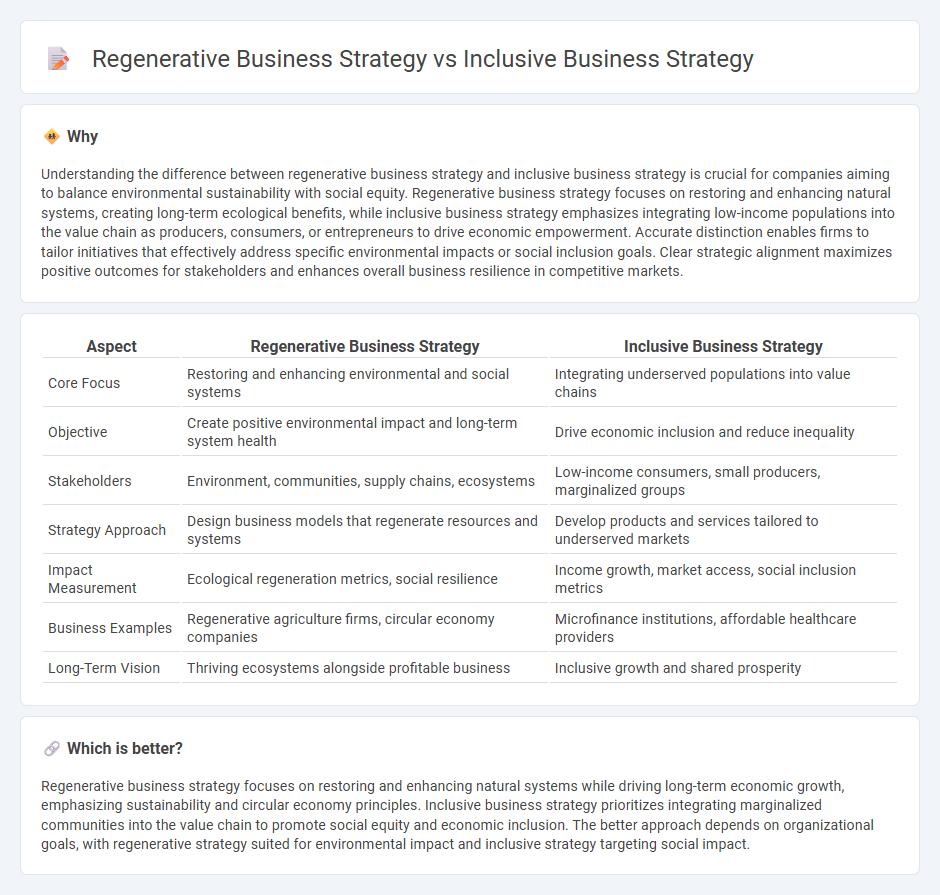 Regenerative Business Strategy vs Inclusive Business Strategy

Why

Understanding the difference between regenerative business strategy and inclusive business strategy is crucial for companies aiming to balance environmental sustainability with social equity. Regenerative business strategy focuses on restoring and enhancing natural systems, creating long-term ecological benefits, while inclusive business strategy emphasizes integrating low-income populations into the value chain as producers, consumers, or entrepreneurs to drive economic empowerment. Accurate distinction enables firms to tailor initiatives that effectively address specific environmental impacts or social inclusion goals. Clear strategic alignment maximizes positive outcomes for stakeholders and enhances overall business resilience in competitive markets.

| Aspect | Regenerative Business Strategy | Inclusive Business Strategy |
|---|---|---|
| Core Focus | Restoring and enhancing environmental and social systems | Integrating underserved populations into value chains |
| Objective | Create positive environmental impact and long-term system health | Drive economic inclusion and reduce inequality |
| Stakeholders | Environment, communities, supply chains, ecosystems | Low-income consumers, small producers, marginalized groups |
| Strategy Approach | Design business models that regenerate resources and systems | Develop products and services tailored to underserved markets |
| Impact Measurement | Ecological regeneration metrics, social resilience | Income growth, market access, social inclusion metrics |
| Business Examples | Regenerative agriculture firms, circular economy companies | Microfinance institutions, affordable healthcare providers |
| Long-Term Vision | Thriving ecosystems alongside profitable business | Inclusive growth and shared prosperity |

Which is better?

Regenerative business strategy focuses on restoring and enhancing natural systems while driving long-term economic growth, emphasizing sustainability and circular economy principles. Inclusive business strategy prioritizes integrating marginalized communities into the value chain to promote social equity and economic inclusion. The better approach depends on organizational goals, with regenerative strategy suited for environmental impact and inclusive strategy targeting social impact.