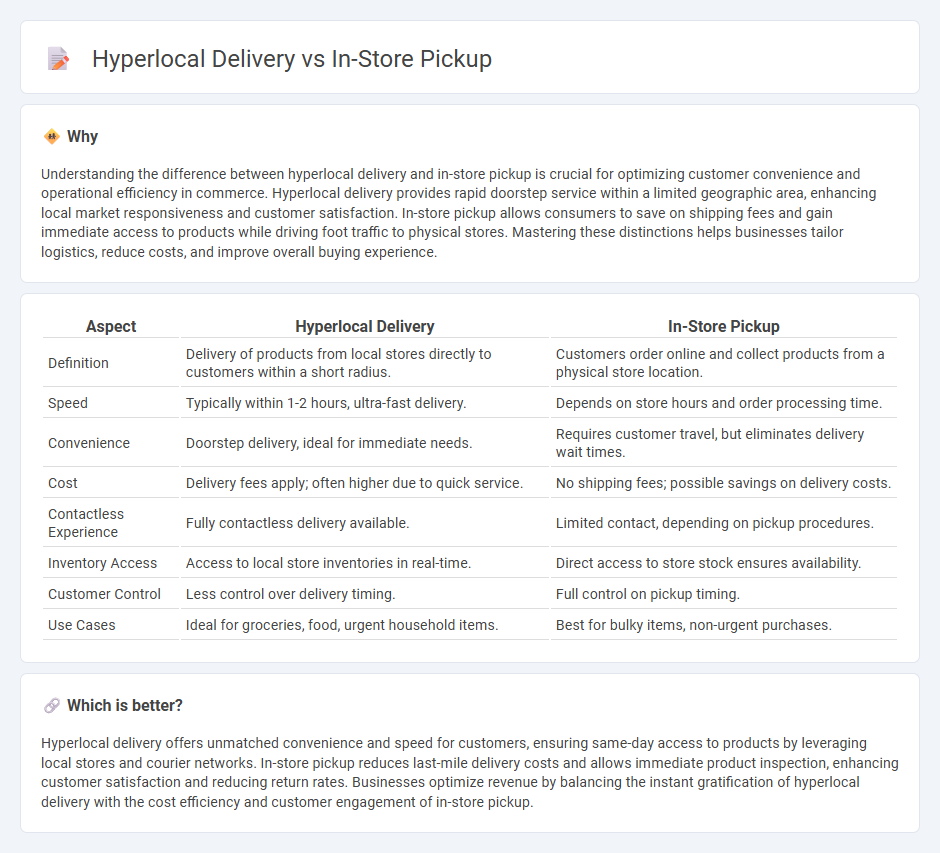 Hyperlocal Delivery vs In-Store Pickup

Why

Understanding the difference between hyperlocal delivery and in-store pickup is crucial for optimizing customer convenience and operational efficiency in commerce. Hyperlocal delivery provides rapid doorstep service within a limited geographic area, enhancing local market responsiveness and customer satisfaction. In-store pickup allows consumers to save on shipping fees and gain immediate access to products while driving foot traffic to physical stores. Mastering these distinctions helps businesses tailor logistics, reduce costs, and improve overall buying experience.

| Aspect | Hyperlocal Delivery | In-Store Pickup |
|---|---|---|
| Definition | Delivery of products from local stores directly to customers within a short radius. | Customers order online and collect products from a physical store location. |
| Speed | Typically within 1-2 hours, ultra-fast delivery. | Depends on store hours and order processing time. |
| Convenience | Doorstep delivery, ideal for immediate needs. | Requires customer travel, but eliminates delivery wait times. |
| Cost | Delivery fees apply; often higher due to quick service. | No shipping fees; possible savings on delivery costs. |
| Contactless Experience | Fully contactless delivery available. | Limited contact, depending on pickup procedures. |
| Inventory Access | Access to local store inventories in real-time. | Direct access to store stock ensures availability. |
| Customer Control | Less control over delivery timing. | Full control on pickup timing. |
| Use Cases | Ideal for groceries, food, urgent household items. | Best for bulky items, non-urgent purchases. |

Which is better?

Hyperlocal delivery offers unmatched convenience and speed for customers, ensuring same-day access to products by leveraging local stores and courier networks. In-store pickup reduces last-mile delivery costs and allows immediate product inspection, enhancing customer satisfaction and reducing return rates. Businesses optimize revenue by balancing the instant gratification of hyperlocal delivery with the cost efficiency and customer engagement of in-store pickup.