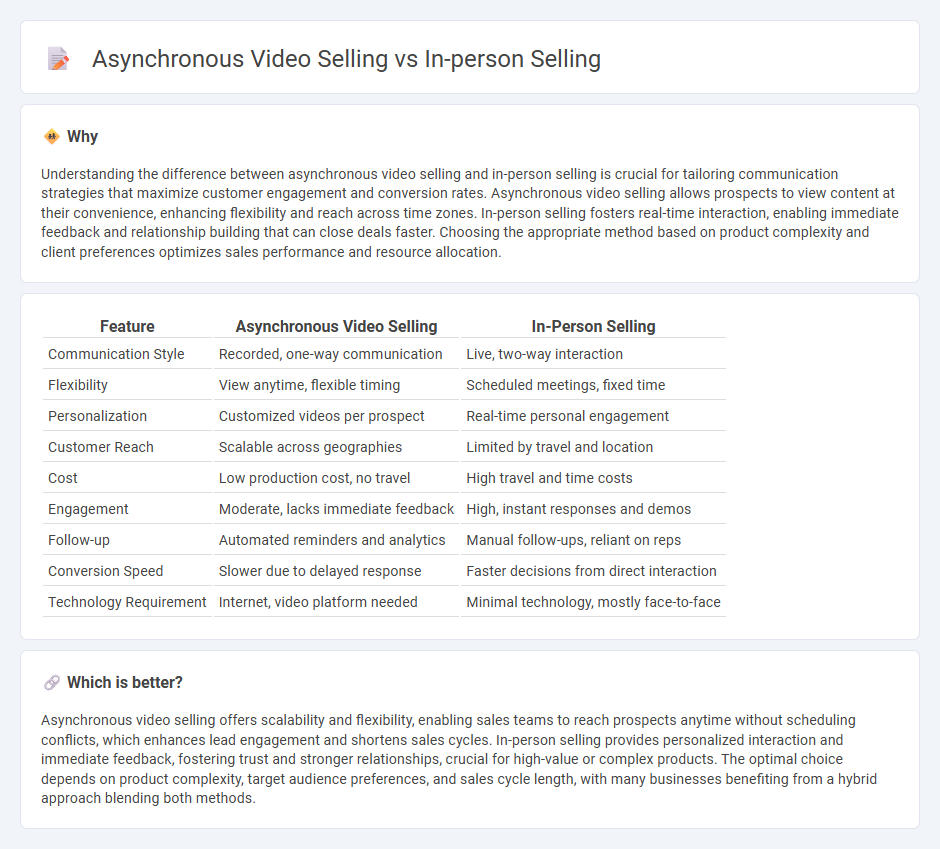 Asynchronous Video Selling vs In-person Selling

Why

Understanding the difference between asynchronous video selling and in-person selling is crucial for tailoring communication strategies that maximize customer engagement and conversion rates. Asynchronous video selling allows prospects to view content at their convenience, enhancing flexibility and reach across time zones. In-person selling fosters real-time interaction, enabling immediate feedback and relationship building that can close deals faster. Choosing the appropriate method based on product complexity and client preferences optimizes sales performance and resource allocation.

| Feature | Asynchronous Video Selling | In-Person Selling |
|---|---|---|
| Communication Style | Recorded, one-way communication | Live, two-way interaction |
| Flexibility | View anytime, flexible timing | Scheduled meetings, fixed time |
| Personalization | Customized videos per prospect | Real-time personal engagement |
| Customer Reach | Scalable across geographies | Limited by travel and location |
| Cost | Low production cost, no travel | High travel and time costs |
| Engagement | Moderate, lacks immediate feedback | High, instant responses and demos |
| Follow-up | Automated reminders and analytics | Manual follow-ups, reliant on reps |
| Conversion Speed | Slower due to delayed response | Faster decisions from direct interaction |
| Technology Requirement | Internet, video platform needed | Minimal technology, mostly face-to-face |

Which is better?

Asynchronous video selling offers scalability and flexibility, enabling sales teams to reach prospects anytime without scheduling conflicts, which enhances lead engagement and shortens sales cycles. In-person selling provides personalized interaction and immediate feedback, fostering trust and stronger relationships, crucial for high-value or complex products. The optimal choice depends on product complexity, target audience preferences, and sales cycle length, with many businesses benefiting from a hybrid approach blending both methods.