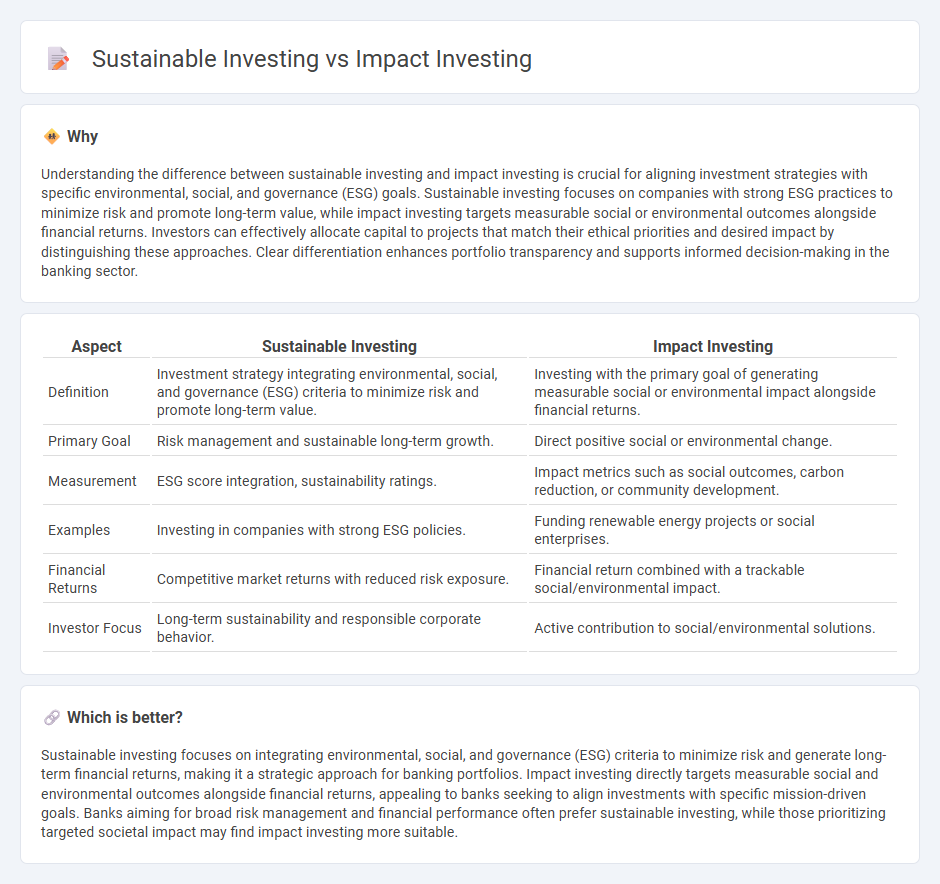 Sustainable Investing vs Impact Investing

Why

Understanding the difference between sustainable investing and impact investing is crucial for aligning investment strategies with specific environmental, social, and governance (ESG) goals. Sustainable investing focuses on companies with strong ESG practices to minimize risk and promote long-term value, while impact investing targets measurable social or environmental outcomes alongside financial returns. Investors can effectively allocate capital to projects that match their ethical priorities and desired impact by distinguishing these approaches. Clear differentiation enhances portfolio transparency and supports informed decision-making in the banking sector.

| Aspect | Sustainable Investing | Impact Investing |
|---|---|---|
| Definition | Investment strategy integrating environmental, social, and governance (ESG) criteria to minimize risk and promote long-term value. | Investing with the primary goal of generating measurable social or environmental impact alongside financial returns. |
| Primary Goal | Risk management and sustainable long-term growth. | Direct positive social or environmental change. |
| Measurement | ESG score integration, sustainability ratings. | Impact metrics such as social outcomes, carbon reduction, or community development. |
| Examples | Investing in companies with strong ESG policies. | Funding renewable energy projects or social enterprises. |
| Financial Returns | Competitive market returns with reduced risk exposure. | Financial return combined with a trackable social/environmental impact. |
| Investor Focus | Long-term sustainability and responsible corporate behavior. | Active contribution to social/environmental solutions. |

Which is better?

Sustainable investing focuses on integrating environmental, social, and governance (ESG) criteria to minimize risk and generate long-term financial returns, making it a strategic approach for banking portfolios. Impact investing directly targets measurable social and environmental outcomes alongside financial returns, appealing to banks seeking to align investments with specific mission-driven goals. Banks aiming for broad risk management and financial performance often prefer sustainable investing, while those prioritizing targeted societal impact may find impact investing more suitable.