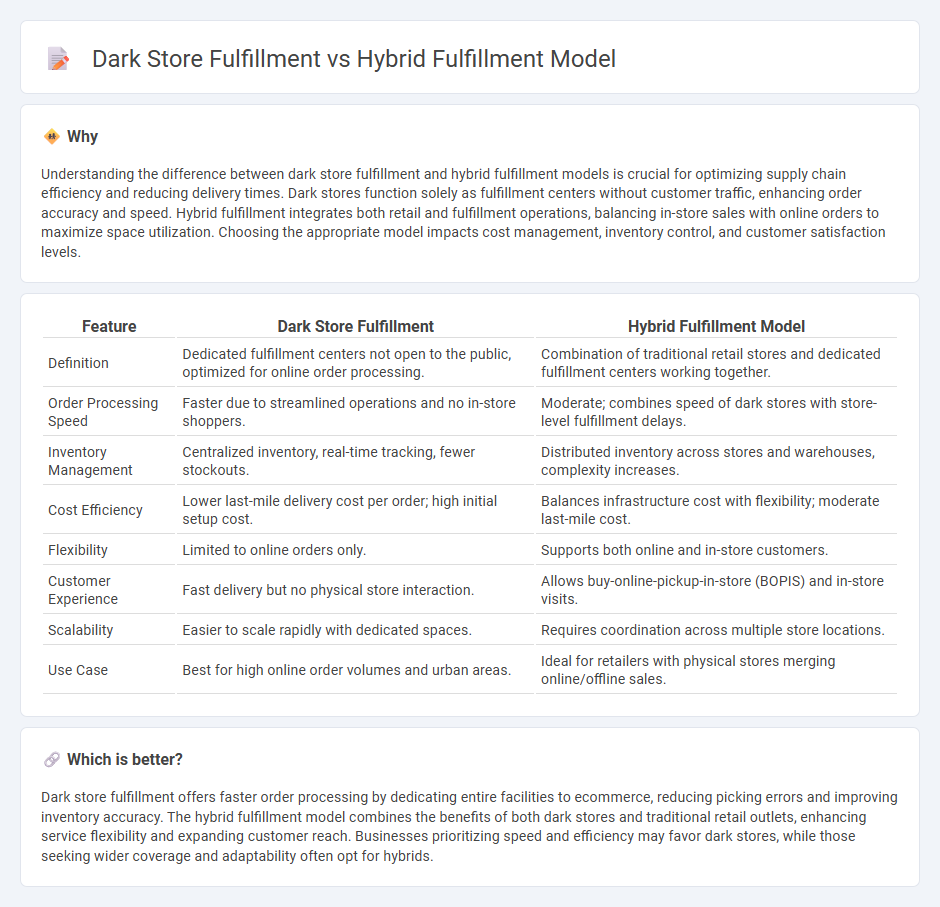 Dark Store Fulfillment vs Hybrid Fulfillment Model

Why

Understanding the difference between dark store fulfillment and hybrid fulfillment models is crucial for optimizing supply chain efficiency and reducing delivery times. Dark stores function solely as fulfillment centers without customer traffic, enhancing order accuracy and speed. Hybrid fulfillment integrates both retail and fulfillment operations, balancing in-store sales with online orders to maximize space utilization. Choosing the appropriate model impacts cost management, inventory control, and customer satisfaction levels.

| Feature | Dark Store Fulfillment | Hybrid Fulfillment Model |
|---|---|---|
| Definition | Dedicated fulfillment centers not open to the public, optimized for online order processing. | Combination of traditional retail stores and dedicated fulfillment centers working together. |
| Order Processing Speed | Faster due to streamlined operations and no in-store shoppers. | Moderate; combines speed of dark stores with store-level fulfillment delays. |
| Inventory Management | Centralized inventory, real-time tracking, fewer stockouts. | Distributed inventory across stores and warehouses, complexity increases. |
| Cost Efficiency | Lower last-mile delivery cost per order; high initial setup cost. | Balances infrastructure cost with flexibility; moderate last-mile cost. |
| Flexibility | Limited to online orders only. | Supports both online and in-store customers. |
| Customer Experience | Fast delivery but no physical store interaction. | Allows buy-online-pickup-in-store (BOPIS) and in-store visits. |
| Scalability | Easier to scale rapidly with dedicated spaces. | Requires coordination across multiple store locations. |
| Use Case | Best for high online order volumes and urban areas. | Ideal for retailers with physical stores merging online/offline sales. |

Which is better?

Dark store fulfillment offers faster order processing by dedicating entire facilities to ecommerce, reducing picking errors and improving inventory accuracy. The hybrid fulfillment model combines the benefits of both dark stores and traditional retail outlets, enhancing service flexibility and expanding customer reach. Businesses prioritizing speed and efficiency may favor dark stores, while those seeking wider coverage and adaptability often opt for hybrids.