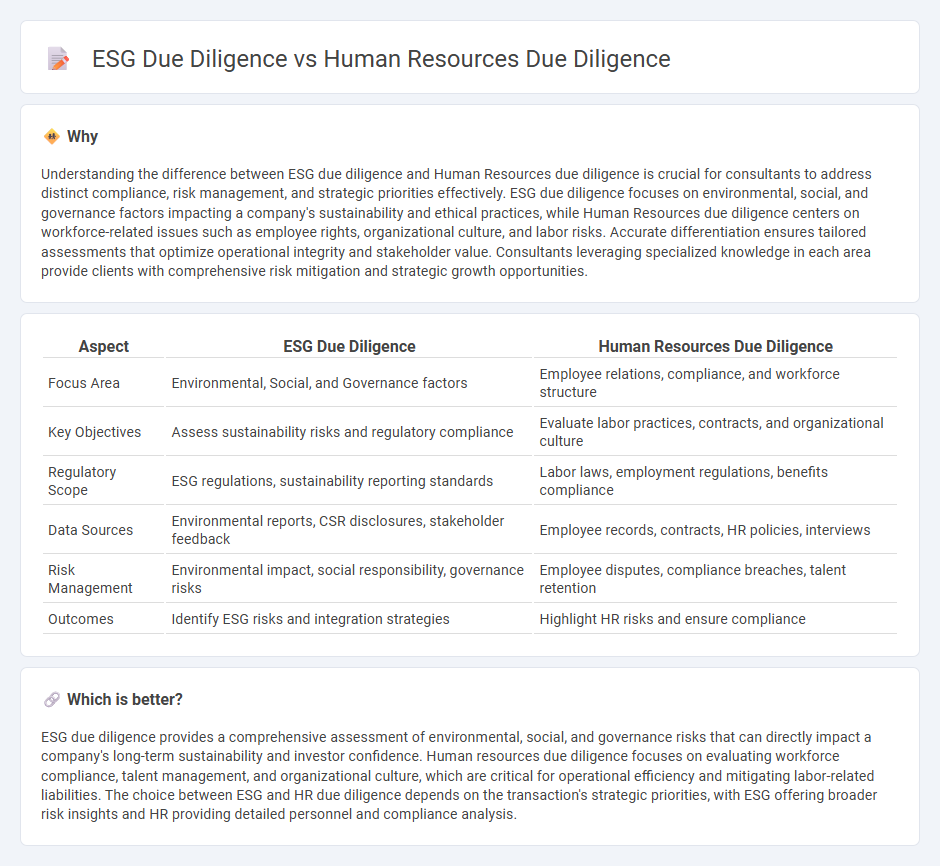 ESG Due Diligence vs Human Resources Due Diligence

Why

Understanding the difference between ESG due diligence and Human Resources due diligence is crucial for consultants to address distinct compliance, risk management, and strategic priorities effectively. ESG due diligence focuses on environmental, social, and governance factors impacting a company's sustainability and ethical practices, while Human Resources due diligence centers on workforce-related issues such as employee rights, organizational culture, and labor risks. Accurate differentiation ensures tailored assessments that optimize operational integrity and stakeholder value. Consultants leveraging specialized knowledge in each area provide clients with comprehensive risk mitigation and strategic growth opportunities.

| Aspect | ESG Due Diligence | Human Resources Due Diligence |
|---|---|---|
| Focus Area | Environmental, Social, and Governance factors | Employee relations, compliance, and workforce structure |
| Key Objectives | Assess sustainability risks and regulatory compliance | Evaluate labor practices, contracts, and organizational culture |
| Regulatory Scope | ESG regulations, sustainability reporting standards | Labor laws, employment regulations, benefits compliance |
| Data Sources | Environmental reports, CSR disclosures, stakeholder feedback | Employee records, contracts, HR policies, interviews |
| Risk Management | Environmental impact, social responsibility, governance risks | Employee disputes, compliance breaches, talent retention |
| Outcomes | Identify ESG risks and integration strategies | Highlight HR risks and ensure compliance |

Which is better?

ESG due diligence provides a comprehensive assessment of environmental, social, and governance risks that can directly impact a company's long-term sustainability and investor confidence. Human resources due diligence focuses on evaluating workforce compliance, talent management, and organizational culture, which are critical for operational efficiency and mitigating labor-related liabilities. The choice between ESG and HR due diligence depends on the transaction's strategic priorities, with ESG offering broader risk insights and HR providing detailed personnel and compliance analysis.