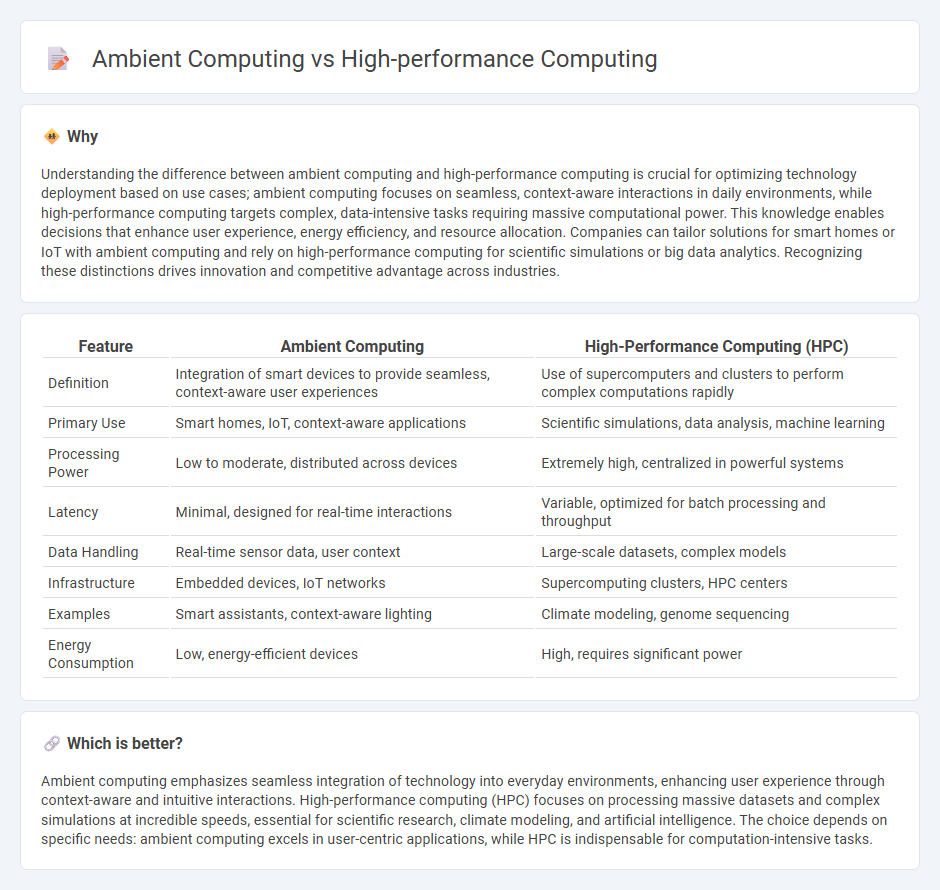 Ambient Computing vs High-performance Computing

Why

Understanding the difference between ambient computing and high-performance computing is crucial for optimizing technology deployment based on use cases; ambient computing focuses on seamless, context-aware interactions in daily environments, while high-performance computing targets complex, data-intensive tasks requiring massive computational power. This knowledge enables decisions that enhance user experience, energy efficiency, and resource allocation. Companies can tailor solutions for smart homes or IoT with ambient computing and rely on high-performance computing for scientific simulations or big data analytics. Recognizing these distinctions drives innovation and competitive advantage across industries.

| Feature | Ambient Computing | High-Performance Computing (HPC) |
|---|---|---|
| Definition | Integration of smart devices to provide seamless, context-aware user experiences | Use of supercomputers and clusters to perform complex computations rapidly |
| Primary Use | Smart homes, IoT, context-aware applications | Scientific simulations, data analysis, machine learning |
| Processing Power | Low to moderate, distributed across devices | Extremely high, centralized in powerful systems |
| Latency | Minimal, designed for real-time interactions | Variable, optimized for batch processing and throughput |
| Data Handling | Real-time sensor data, user context | Large-scale datasets, complex models |
| Infrastructure | Embedded devices, IoT networks | Supercomputing clusters, HPC centers |
| Examples | Smart assistants, context-aware lighting | Climate modeling, genome sequencing |
| Energy Consumption | Low, energy-efficient devices | High, requires significant power |

Which is better?

Ambient computing emphasizes seamless integration of technology into everyday environments, enhancing user experience through context-aware and intuitive interactions. High-performance computing (HPC) focuses on processing massive datasets and complex simulations at incredible speeds, essential for scientific research, climate modeling, and artificial intelligence. The choice depends on specific needs: ambient computing excels in user-centric applications, while HPC is indispensable for computation-intensive tasks.