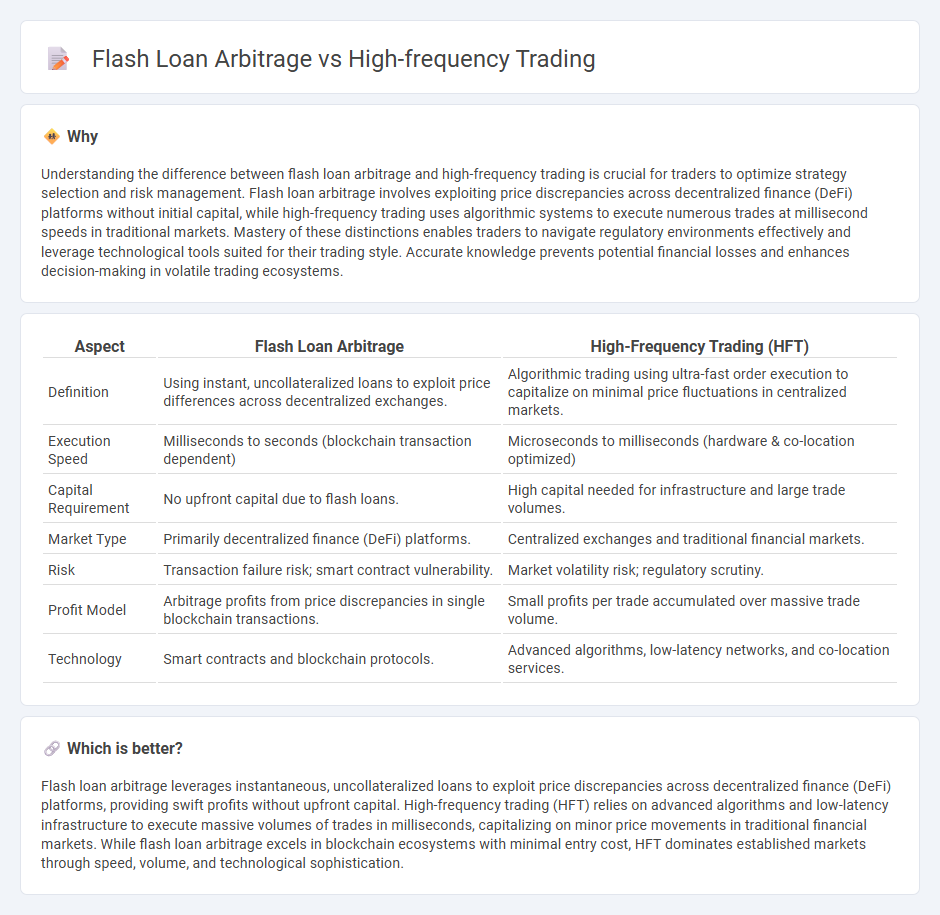 Flash Loan Arbitrage vs High-frequency Trading

Why

Understanding the difference between flash loan arbitrage and high-frequency trading is crucial for traders to optimize strategy selection and risk management. Flash loan arbitrage involves exploiting price discrepancies across decentralized finance (DeFi) platforms without initial capital, while high-frequency trading uses algorithmic systems to execute numerous trades at millisecond speeds in traditional markets. Mastery of these distinctions enables traders to navigate regulatory environments effectively and leverage technological tools suited for their trading style. Accurate knowledge prevents potential financial losses and enhances decision-making in volatile trading ecosystems.

| Aspect | Flash Loan Arbitrage | High-Frequency Trading (HFT) |
|---|---|---|
| Definition | Using instant, uncollateralized loans to exploit price differences across decentralized exchanges. | Algorithmic trading using ultra-fast order execution to capitalize on minimal price fluctuations in centralized markets. |
| Execution Speed | Milliseconds to seconds (blockchain transaction dependent) | Microseconds to milliseconds (hardware & co-location optimized) |
| Capital Requirement | No upfront capital due to flash loans. | High capital needed for infrastructure and large trade volumes. |
| Market Type | Primarily decentralized finance (DeFi) platforms. | Centralized exchanges and traditional financial markets. |
| Risk | Transaction failure risk; smart contract vulnerability. | Market volatility risk; regulatory scrutiny. |
| Profit Model | Arbitrage profits from price discrepancies in single blockchain transactions. | Small profits per trade accumulated over massive trade volume. |
| Technology | Smart contracts and blockchain protocols. | Advanced algorithms, low-latency networks, and co-location services. |

Which is better?

Flash loan arbitrage leverages instantaneous, uncollateralized loans to exploit price discrepancies across decentralized finance (DeFi) platforms, providing swift profits without upfront capital. High-frequency trading (HFT) relies on advanced algorithms and low-latency infrastructure to execute massive volumes of trades in milliseconds, capitalizing on minor price movements in traditional financial markets. While flash loan arbitrage excels in blockchain ecosystems with minimal entry cost, HFT dominates established markets through speed, volume, and technological sophistication.