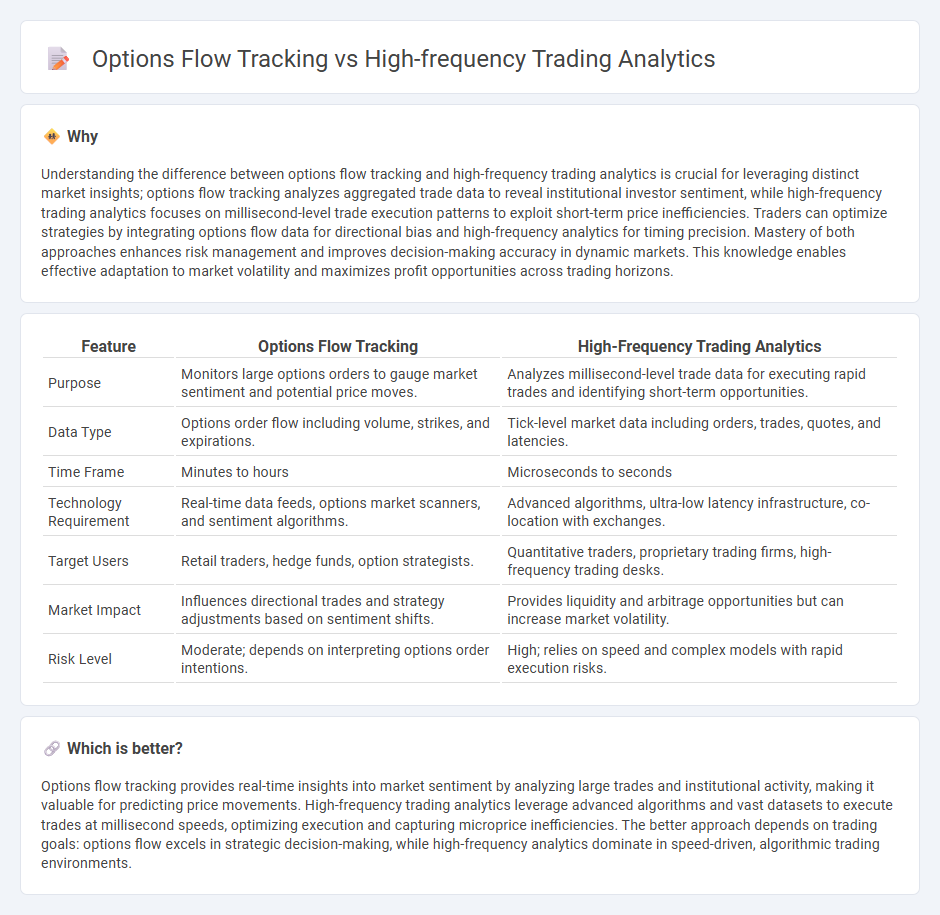 Options Flow Tracking vs High-frequency Trading Analytics

Why

Understanding the difference between options flow tracking and high-frequency trading analytics is crucial for leveraging distinct market insights; options flow tracking analyzes aggregated trade data to reveal institutional investor sentiment, while high-frequency trading analytics focuses on millisecond-level trade execution patterns to exploit short-term price inefficiencies. Traders can optimize strategies by integrating options flow data for directional bias and high-frequency analytics for timing precision. Mastery of both approaches enhances risk management and improves decision-making accuracy in dynamic markets. This knowledge enables effective adaptation to market volatility and maximizes profit opportunities across trading horizons.

| Feature | Options Flow Tracking | High-Frequency Trading Analytics |
|---|---|---|
| Purpose | Monitors large options orders to gauge market sentiment and potential price moves. | Analyzes millisecond-level trade data for executing rapid trades and identifying short-term opportunities. |
| Data Type | Options order flow including volume, strikes, and expirations. | Tick-level market data including orders, trades, quotes, and latencies. |
| Time Frame | Minutes to hours | Microseconds to seconds |
| Technology Requirement | Real-time data feeds, options market scanners, and sentiment algorithms. | Advanced algorithms, ultra-low latency infrastructure, co-location with exchanges. |
| Target Users | Retail traders, hedge funds, option strategists. | Quantitative traders, proprietary trading firms, high-frequency trading desks. |
| Market Impact | Influences directional trades and strategy adjustments based on sentiment shifts. | Provides liquidity and arbitrage opportunities but can increase market volatility. |
| Risk Level | Moderate; depends on interpreting options order intentions. | High; relies on speed and complex models with rapid execution risks. |

Which is better?

Options flow tracking provides real-time insights into market sentiment by analyzing large trades and institutional activity, making it valuable for predicting price movements. High-frequency trading analytics leverage advanced algorithms and vast datasets to execute trades at millisecond speeds, optimizing execution and capturing microprice inefficiencies. The better approach depends on trading goals: options flow excels in strategic decision-making, while high-frequency analytics dominate in speed-driven, algorithmic trading environments.