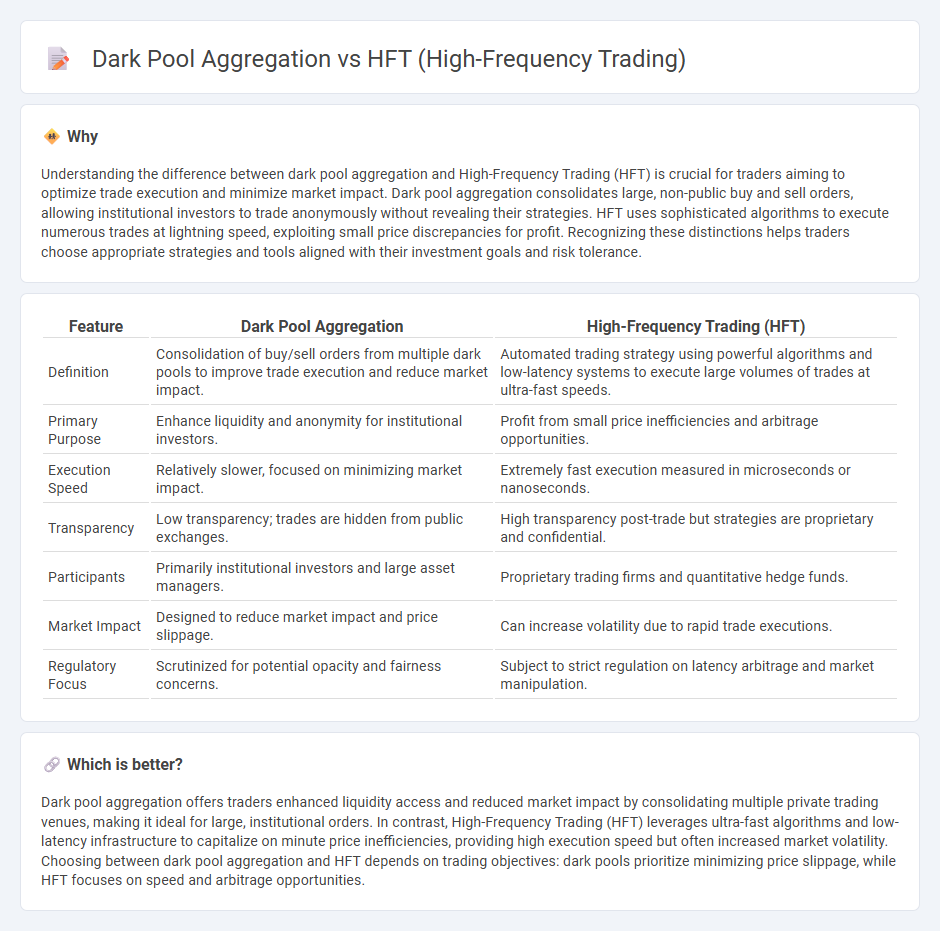 Dark Pool Aggregation vs HFT (High-Frequency Trading)

Why

Understanding the difference between dark pool aggregation and High-Frequency Trading (HFT) is crucial for traders aiming to optimize trade execution and minimize market impact. Dark pool aggregation consolidates large, non-public buy and sell orders, allowing institutional investors to trade anonymously without revealing their strategies. HFT uses sophisticated algorithms to execute numerous trades at lightning speed, exploiting small price discrepancies for profit. Recognizing these distinctions helps traders choose appropriate strategies and tools aligned with their investment goals and risk tolerance.

| Feature | Dark Pool Aggregation | High-Frequency Trading (HFT) |
|---|---|---|
| Definition | Consolidation of buy/sell orders from multiple dark pools to improve trade execution and reduce market impact. | Automated trading strategy using powerful algorithms and low-latency systems to execute large volumes of trades at ultra-fast speeds. |
| Primary Purpose | Enhance liquidity and anonymity for institutional investors. | Profit from small price inefficiencies and arbitrage opportunities. |
| Execution Speed | Relatively slower, focused on minimizing market impact. | Extremely fast execution measured in microseconds or nanoseconds. |
| Transparency | Low transparency; trades are hidden from public exchanges. | High transparency post-trade but strategies are proprietary and confidential. |
| Participants | Primarily institutional investors and large asset managers. | Proprietary trading firms and quantitative hedge funds. |
| Market Impact | Designed to reduce market impact and price slippage. | Can increase volatility due to rapid trade executions. |
| Regulatory Focus | Scrutinized for potential opacity and fairness concerns. | Subject to strict regulation on latency arbitrage and market manipulation. |

Which is better?

Dark pool aggregation offers traders enhanced liquidity access and reduced market impact by consolidating multiple private trading venues, making it ideal for large, institutional orders. In contrast, High-Frequency Trading (HFT) leverages ultra-fast algorithms and low-latency infrastructure to capitalize on minute price inefficiencies, providing high execution speed but often increased market volatility. Choosing between dark pool aggregation and HFT depends on trading objectives: dark pools prioritize minimizing price slippage, while HFT focuses on speed and arbitrage opportunities.